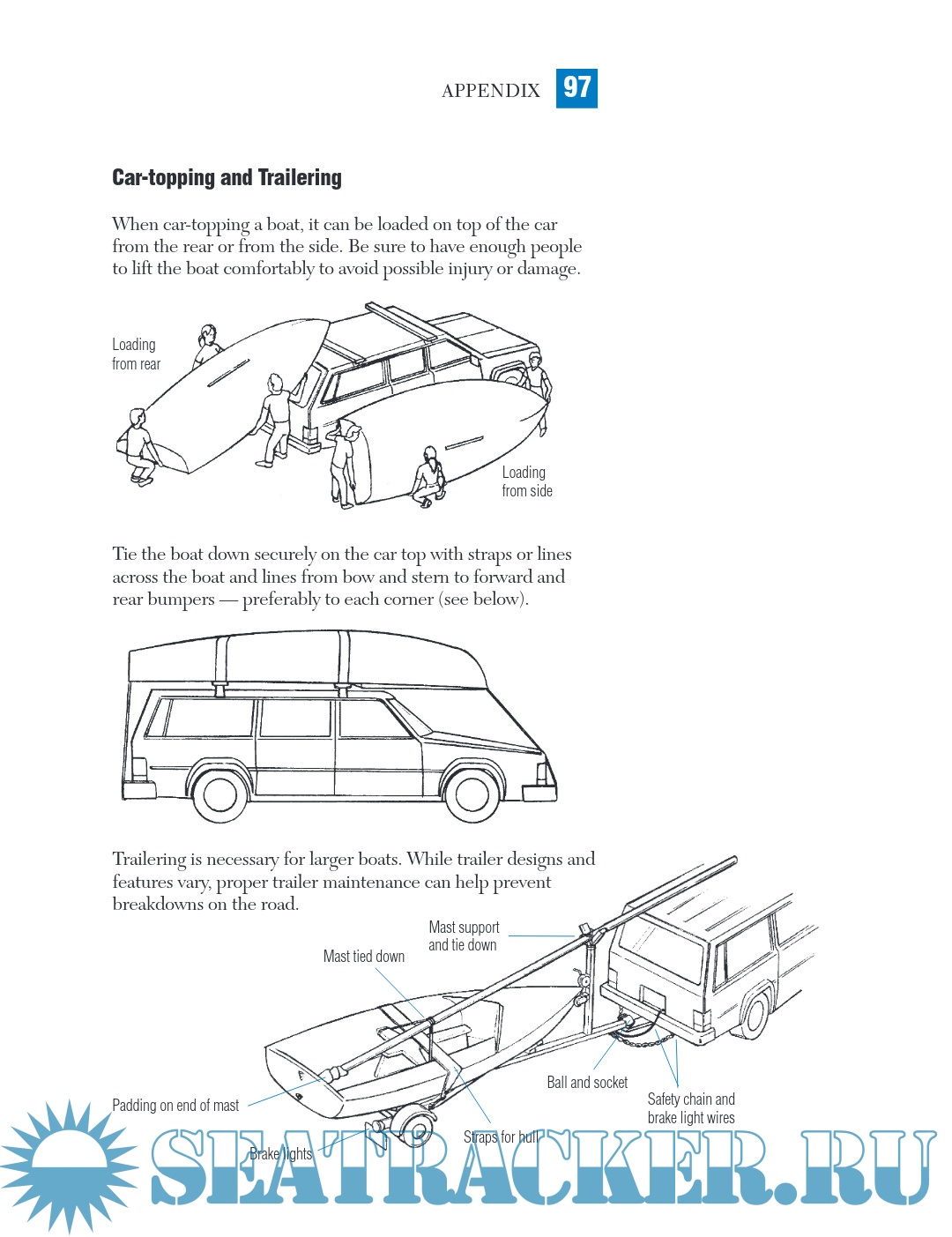 APPENDIX 97

Car-topping and Trailering

When car-topping a boat, it can be loaded on top of the car from the rear or from the side. Be sure to have enough people to lift the boat comfortably to avoid possible injury or damage.

Loading from rear

Loading from side

Tie the boat down securely on the car top with straps or lines across the boat and lines from bow and stern to forward and rear bumpers — preferably to each corner (see below).

Trailering is necessary for larger boats. While trailer designs and features vary, proper trailer maintenance can help prevent breakdowns on the road.

Mast support and tie down

Mast tied down

Ball and socket

Safety chain and brake light wires

Padding on end of mast

Straps for hull

Brake lights

SEATRACKER.RU