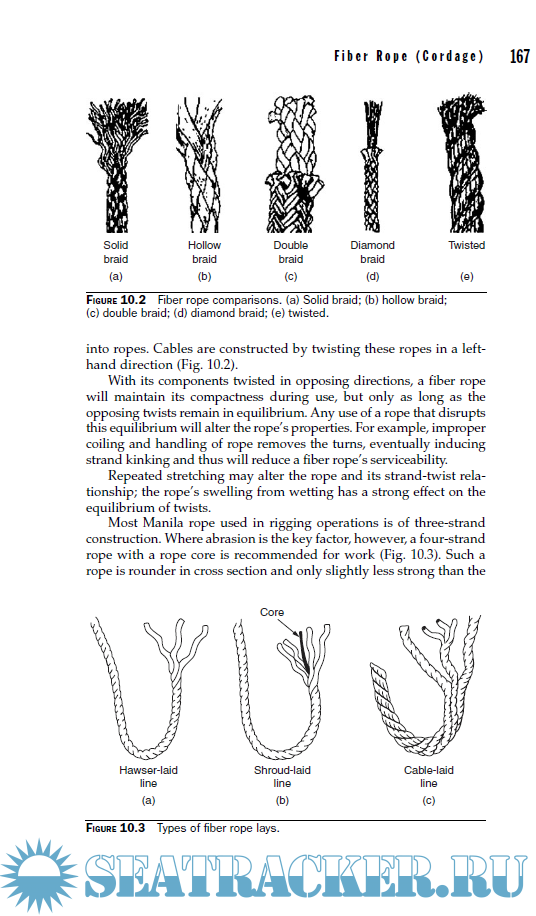 Fiber Rope (Cordage) 167

Solid braid
(a)

Hollow braid
(b)

Double braid
(c)

Diamond braid
(d)

Twisted
(e)

FIGURE 10.2 Fiber rope comparisons. (a) Solid braid; (b) hollow braid; (c) double braid; (d) diamond braid; (e) twisted.

into ropes. Cables are constructed by twisting these ropes in a left-hand direction (Fig. 10.2).

With its components twisted in opposing directions, a fiber rope will maintain its compactness during use, but only as long as the opposing twists remain in equilibrium. Any use of a rope that disrupts this equilibrium will alter the rope's properties. For example, improper coiling and handling of rope removes the turns, eventually inducing strand kinking and thus will reduce a fiber rope's serviceability.

Repeated stretching may alter the rope and its strand-twist relationship; the rope's swelling from wetting has a strong effect on the equilibrium of twists.

Most Manila rope used in rigging operations is of three-strand construction. Where abrasion is the key factor, however, a four-strand rope with a rope core is recommended for work (Fig. 10.3). Such a rope is rounder in cross section and only slightly less strong than the

Core

Hawser-laid line
(a)

Shroud-laid line
(b)

Cable-laid line
(c)

FIGURE 10.3 Types of fiber rope lays.

SEATRACKER.RU