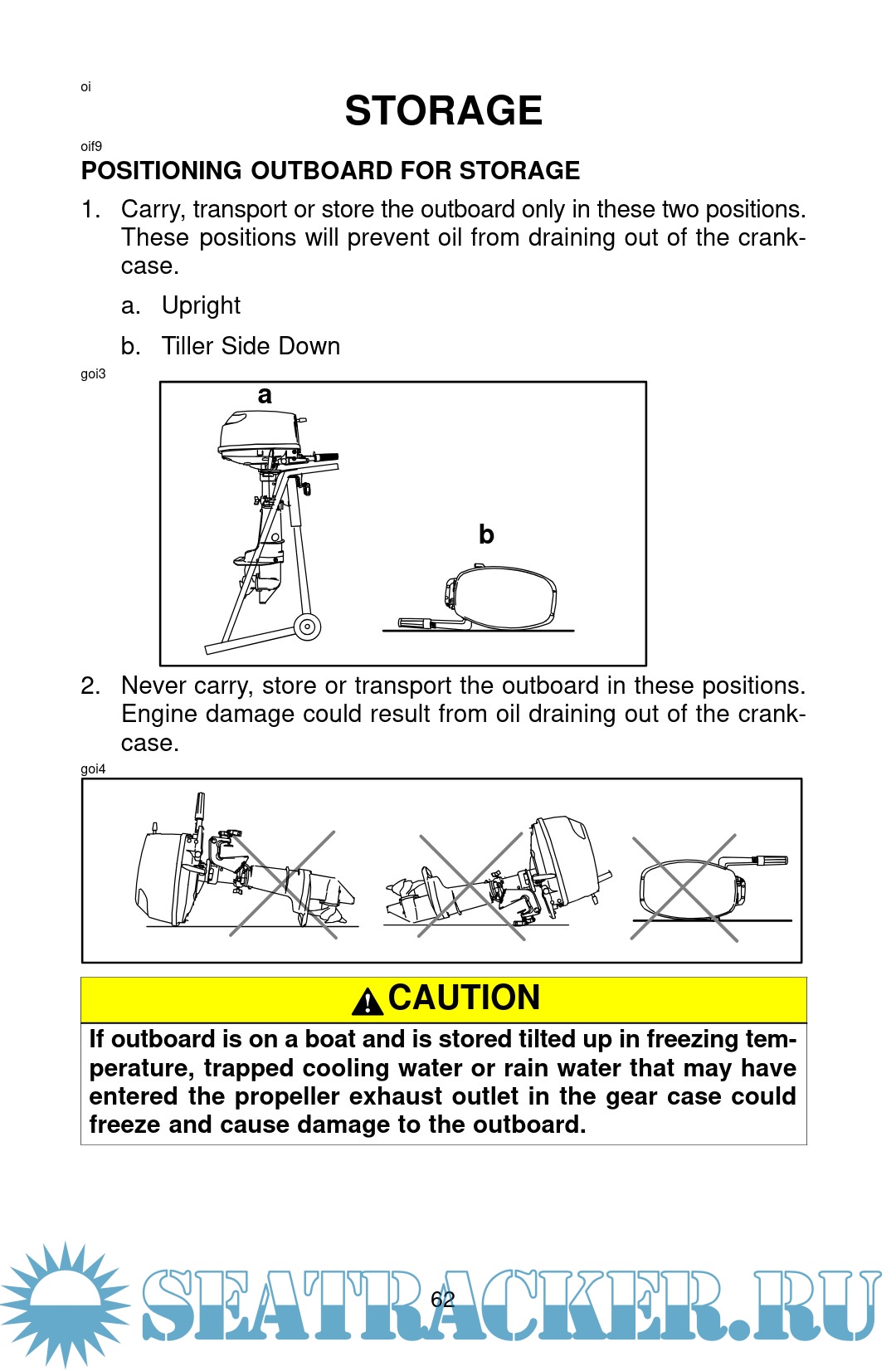 oi

STORAGE

oif9

POSITIONING OUTBOARD FOR STORAGE

1. Carry, transport or store the outboard only in these two positions. These positions will prevent oil from draining out of the crankcase.

a. Upright

b. Tiller Side Down

goi3

a

b

2. Never carry, store or transport the outboard in these positions. Engine damage could result from oil draining out of the crankcase.

goi4

CAUTION

If outboard is on a boat and is stored tilted up in freezing temperature, trapped cooling water or rain water that may have entered the propeller exhaust outlet in the gear case could freeze and cause damage to the outboard.

62

SEATRACKER.RU