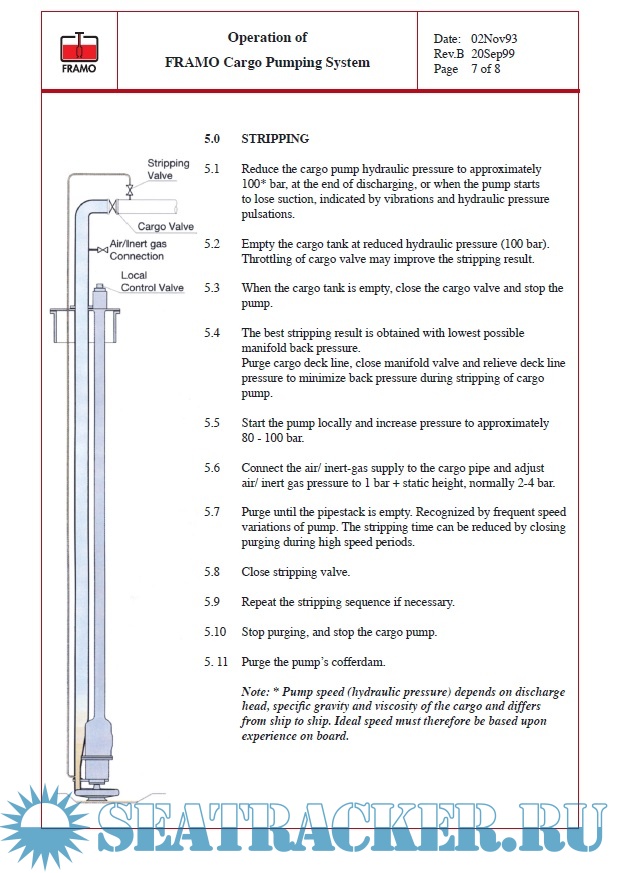 FRAMO

Operation of
FRAMO Cargo Pumping System

Date: 02Nov93
Rev.B 20Sep99
Page 7 of 8

Stripping Valve

Cargo Valve

Air/Inert gas Connection

Local Control Valve

5.0 STRIPPING

5.1 Reduce the cargo pump hydraulic pressure to approximately 100* bar, at the end of discharging, or when the pump starts to lose suction, indicated by vibrations and hydraulic pressure pulsations.

5.2 Empty the cargo tank at reduced hydraulic pressure (100 bar). Throttling of cargo valve may improve the stripping result.

5.3 When the cargo tank is empty, close the cargo valve and stop the pump.

5.4 The best stripping result is obtained with lowest possible manifold back pressure.
Purge cargo deck line, close manifold valve and relieve deck line pressure to minimize back pressure during stripping of cargo pump.

5.5 Start the pump locally and increase pressure to approximately 80 - 100 bar.

5.6 Connect the air/ inert-gas supply to the cargo pipe and adjust air/ inert gas pressure to 1 bar + static height, normally 2-4 bar.

5.7 Purge until the pipestack is empty. Recognized by frequent speed variations of pump. The stripping time can be reduced by closing purging during high speed periods.

5.8 Close stripping valve.

5.9 Repeat the stripping sequence if necessary.

5.10 Stop purging, and stop the cargo pump.

5. 11 Purge the pump's cofferdam.

Note: * Pump speed (hydraulic pressure) depends on discharge head, specific gravity and viscosity of the cargo and differs from ship to ship. Ideal speed must therefore be based upon experience on board.

SEATRACKER.RU