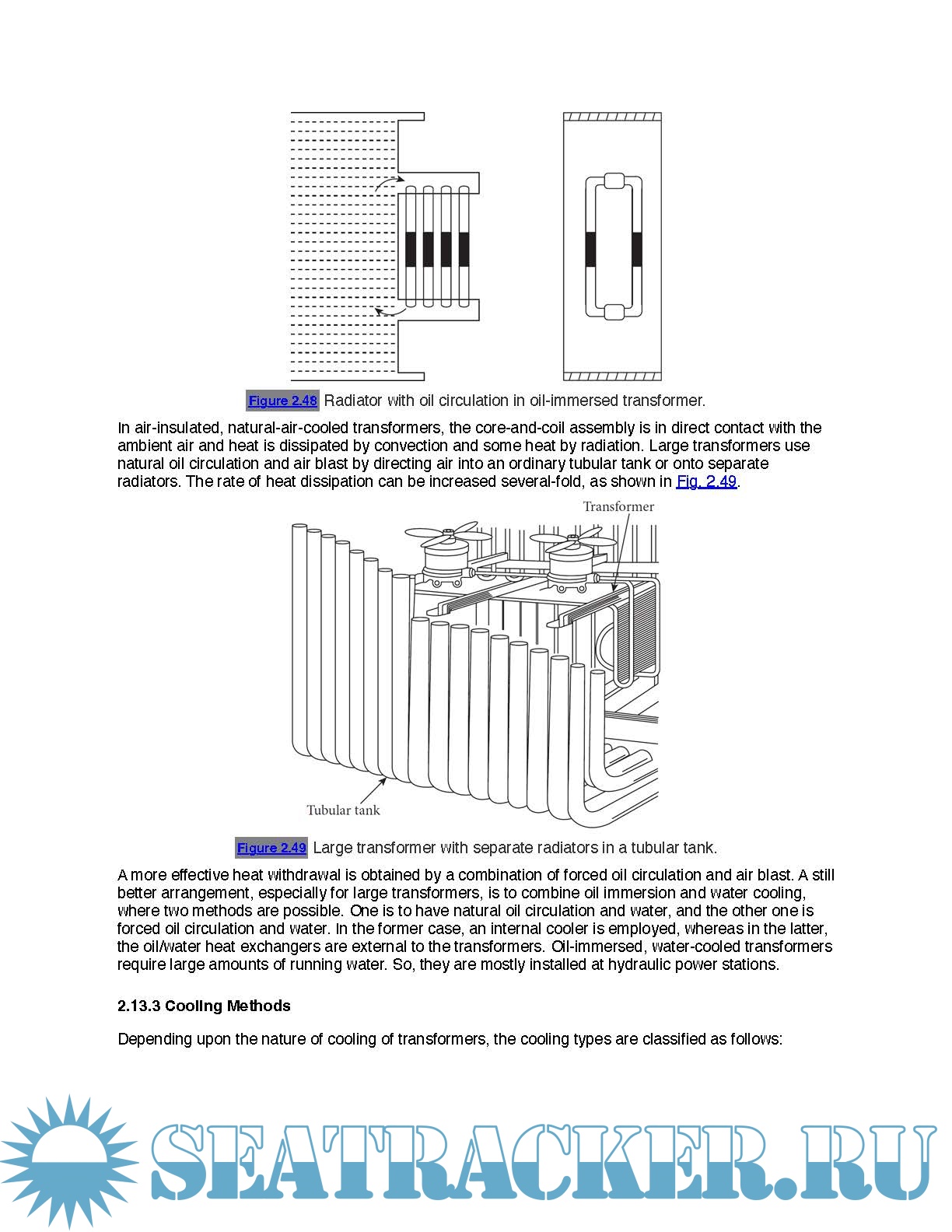 Figure 2.48 Radiator with oil circulation in oil-immersed transformer.

In air-insulated, natural-air-cooled transformers, the core-and-coil assembly is in direct contact with the ambient air and heat is dissipated by convection and some heat by radiation. Large transformers use natural oil circulation and air blast by directing air into an ordinary tubular tank or onto separate radiators. The rate of heat dissipation can be increased several-fold, as shown in Fig. 2.49.

Transformer

Tubular tank

Figure 2.49 Large transformer with separate radiators in a tubular tank.

A more effective heat withdrawal is obtained by a combination of forced oil circulation and air blast. A still better arrangement, especially for large transformers, is to combine oil immersion and water cooling, where two methods are possible. One is to have natural oil circulation and water, and the other one is forced oil circulation and water. In the former case, an internal cooler is employed, whereas in the latter, the oil/water heat exchangers are external to the transformers. Oil-immersed, water-cooled transformers require large amounts of running water. So, they are mostly installed at hydraulic power stations.

2.13.3 Cooling Methods

Depending upon the nature of cooling of transformers, the cooling types are classified as follows:

SEATRACKER.RU