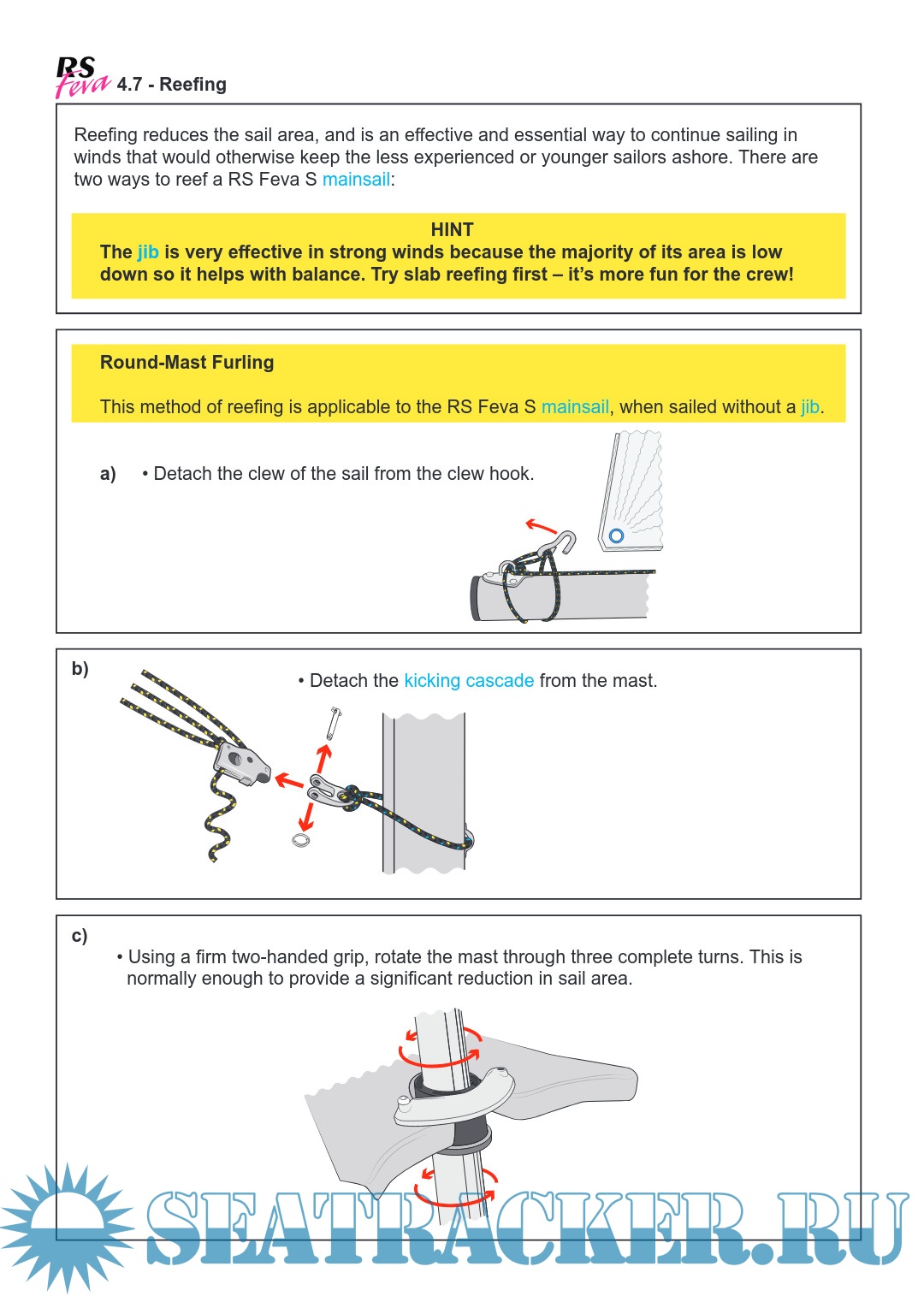 RS Feva 4.7 - Reefing

Reefing reduces the sail area, and is an effective and essential way to continue sailing in winds that would otherwise keep the less experienced or younger sailors ashore. There are two ways to reef a RS Feva S mainsail:

HINT
The jib is very effective in strong winds because the majority of its area is low down so it helps with balance. Try slab reefing first – it's more fun for the crew!

Round-Mast Furling

This method of reefing is applicable to the RS Feva S mainsail, when sailed without a jib.

a) • Detach the clew of the sail from the clew hook.

b) • Detach the kicking cascade from the mast.

c) • Using a firm two-handed grip, rotate the mast through three complete turns. This is normally enough to provide a significant reduction in sail area.

SEATRACKER.RU