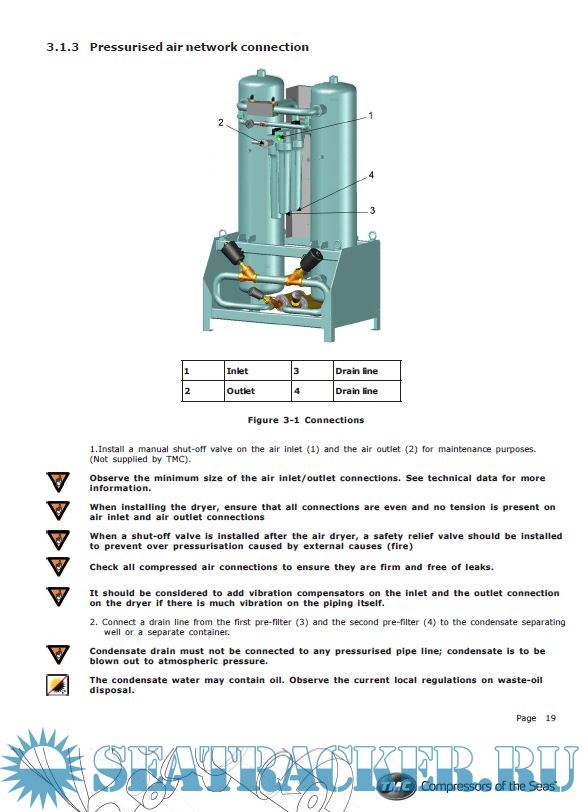 3.1.3 Pressurised air network connection

2

1

4

3

| 1 | Inlet | 3 | Drain line |
|---|---|---|---|
| 2 | Outlet | 4 | Drain line |

Figure 3-1 Connections

1.Install a manual shut-off valve on the air inlet (1) and the air outlet (2) for maintenance purposes. (Not supplied by TMC).

Observe the minimum size of the air inlet/outlet connections. See technical data for more information.

When installing the dryer, ensure that all connections are even and no tension is present on air inlet and air outlet connections

When a shut-off valve is installed after the air dryer, a safety relief valve should be installed to prevent over pressurisation caused by external causes (fire)

Check all compressed air connections to ensure they are firm and free of leaks.

It should be considered to add vibration compensators on the inlet and the outlet connection on the dryer if there is much vibration on the piping itself.

2. Connect a drain line from the first pre-filter (3) and the second pre-filter (4) to the condensate separating well or a separate container.

Condensate drain must not be connected to any pressurised pipe line; condensate is to be blown out to atmospheric pressure.

The condensate water may contain oil. Observe the current local regulations on waste-oil disposal.

Page 19

SEATRACKER.RU

TMC Compressors of the Seas