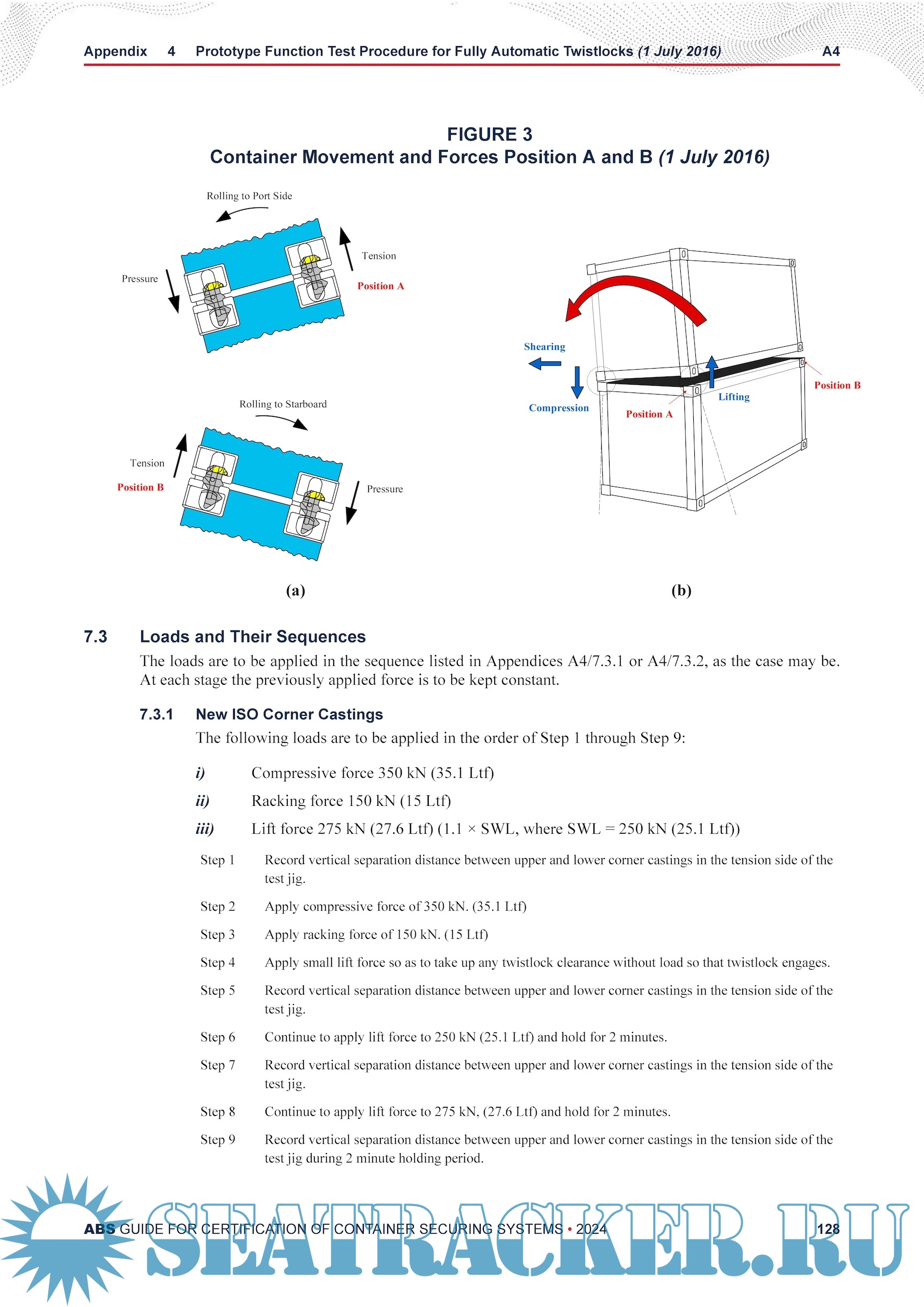 Appendix 4 Prototype Function Test Procedure for Fully Automatic Twistlocks (1 July 2016) A4

FIGURE 3
Container Movement and Forces Position A and B (1 July 2016)

Rolling to Port Side

Tension

Pressure

Position A

Rolling to Starboard

Tension

Position B

Pressure

(a)

Shearing

Compression

Position A

Lifting

Position B

(b)

7.3 Loads and Their Sequences

The loads are to be applied in the sequence listed in Appendices A4/7.3.1 or A4/7.3.2, as the case may be. At each stage the previously applied force is to be kept constant.

7.3.1 New ISO Corner Castings

The following loads are to be applied in the order of Step 1 through Step 9:

i) Compressive force 350 kN (35.1 Ltf)

ii) Racking force 150 kN (15 Ltf)

iii) Lift force 275 kN (27.6 Ltf) (1.1 × SWL, where SWL = 250 kN (25.1 Ltf))

Step 1 Record vertical separation distance between upper and lower corner castings in the tension side of the test jig.

Step 2 Apply compressive force of 350 kN. (35.1 Ltf)

Step 3 Apply racking force of 150 kN. (15 Ltf)

Step 4 Apply small lift force so as to take up any twistlock clearance without load so that twistlock engages.

Step 5 Record vertical separation distance between upper and lower corner castings in the tension side of the test jig.

Step 6 Continue to apply lift force to 250 kN (25.1 Ltf) and hold for 2 minutes.

Step 7 Record vertical separation distance between upper and lower corner castings in the tension side of the test jig.

Step 8 Continue to apply lift force to 275 kN, (27.6 Ltf) and hold for 2 minutes.

Step 9 Record vertical separation distance between upper and lower corner castings in the tension side of the test jig during 2 minute holding period.

ABS GUIDE FOR CERTIFICATION OF CONTAINER SECURING SYSTEMS • 2024 128

SEATRACKER.RU