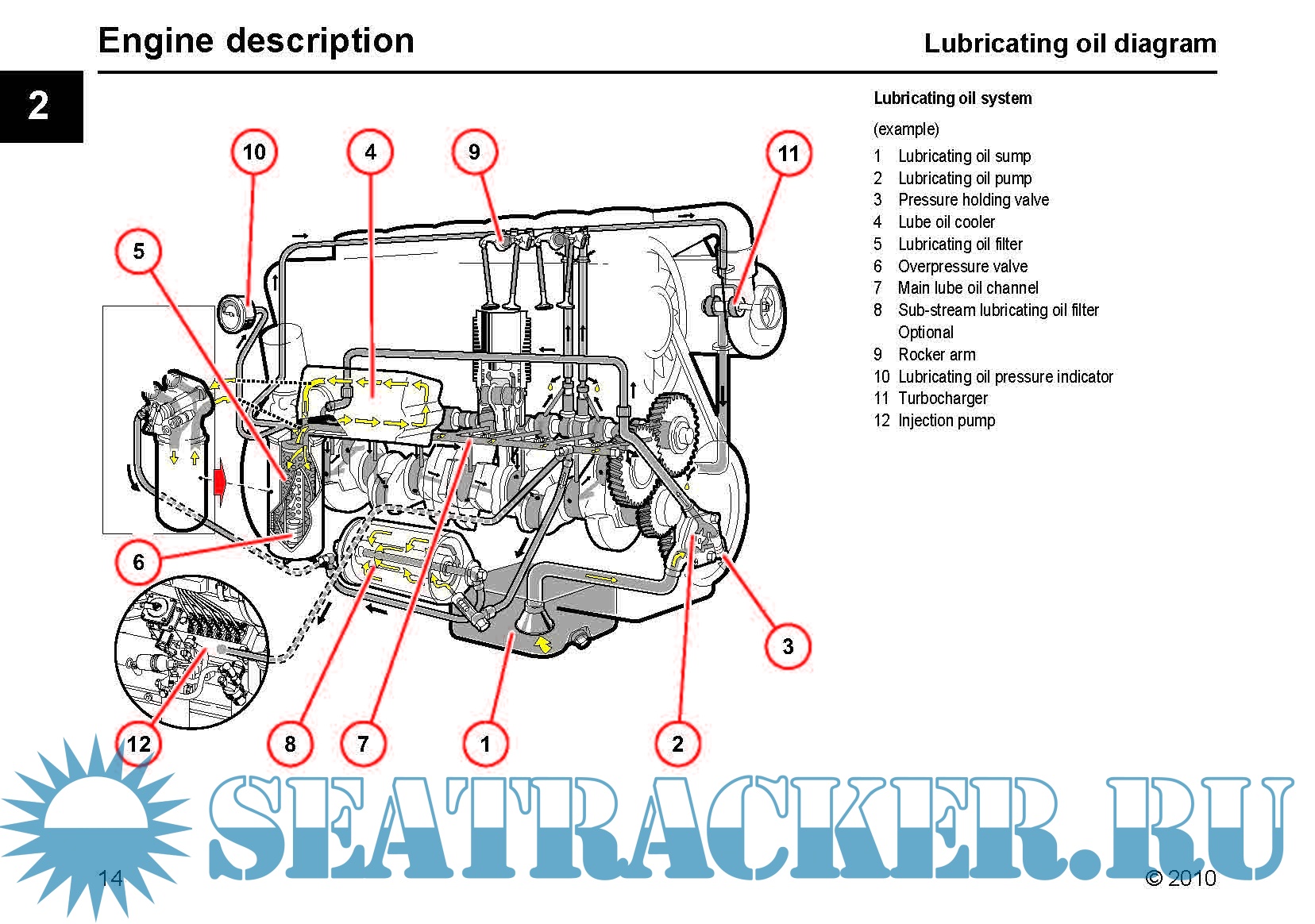 Engine description

Lubricating oil diagram

2

Lubricating oil system

(example)

1 Lubricating oil sump
2 Lubricating oil pump
3 Pressure holding valve
4 Lube oil cooler
5 Lubricating oil filter
6 Overpressure valve
7 Main lube oil channel
8 Sub-stream lubricating oil filter Optional
9 Rocker arm
10 Lubricating oil pressure indicator
11 Turbocharger
12 Injection pump

10 4 9 11 5 6 3 12 8 7 1 2

SEATRACKER.RU

14

© 2010