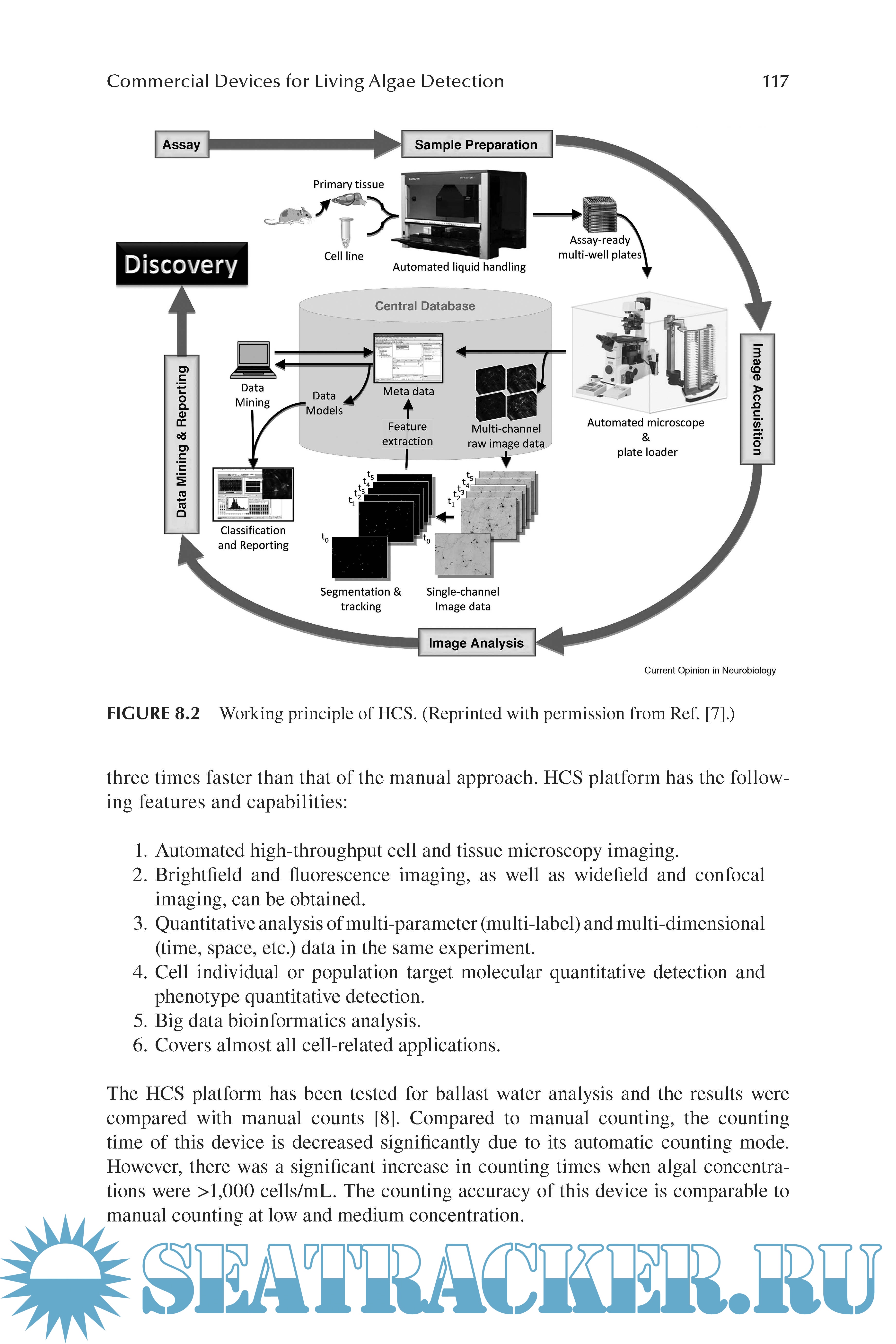 Commercial Devices for Living Algae Detection 117

Assay

Sample Preparation

Primary tissue

Cell line

Automated liquid handling

Assay-ready multi-well plates

Discovery

Central Database

Image Acquisition

Data Mining & Reporting

Data Mining

Data Models

Meta data

Feature extraction

Multi-channel raw image data

Automated microscope & plate loader

Classification and Reporting

$t_5$ $t_4$ $t_3$ $t_2$ $t_1$ $t_0$

$t_5$ $t_4$ $t_3$ $t_2$ $t_1$ $t_0$

Segmentation & tracking

Single-channel Image data

Image Analysis

Current Opinion in Neurobiology

FIGURE 8.2 Working principle of HCS. (Reprinted with permission from Ref. [7].)

three times faster than that of the manual approach. HCS platform has the following features and capabilities:

1. Automated high-throughput cell and tissue microscopy imaging.
2. Brightfield and fluorescence imaging, as well as widefield and confocal imaging, can be obtained.
3. Quantitative analysis of multi-parameter (multi-label) and multi-dimensional (time, space, etc.) data in the same experiment.
4. Cell individual or population target molecular quantitative detection and phenotype quantitative detection.
5. Big data bioinformatics analysis.
6. Covers almost all cell-related applications.

The HCS platform has been tested for ballast water analysis and the results were compared with manual counts [8]. Compared to manual counting, the counting time of this device is decreased significantly due to its automatic counting mode. However, there was a significant increase in counting times when algal concentrations were >1,000 cells/mL. The counting accuracy of this device is comparable to manual counting at low and medium concentration.

SEATRACKER.RU