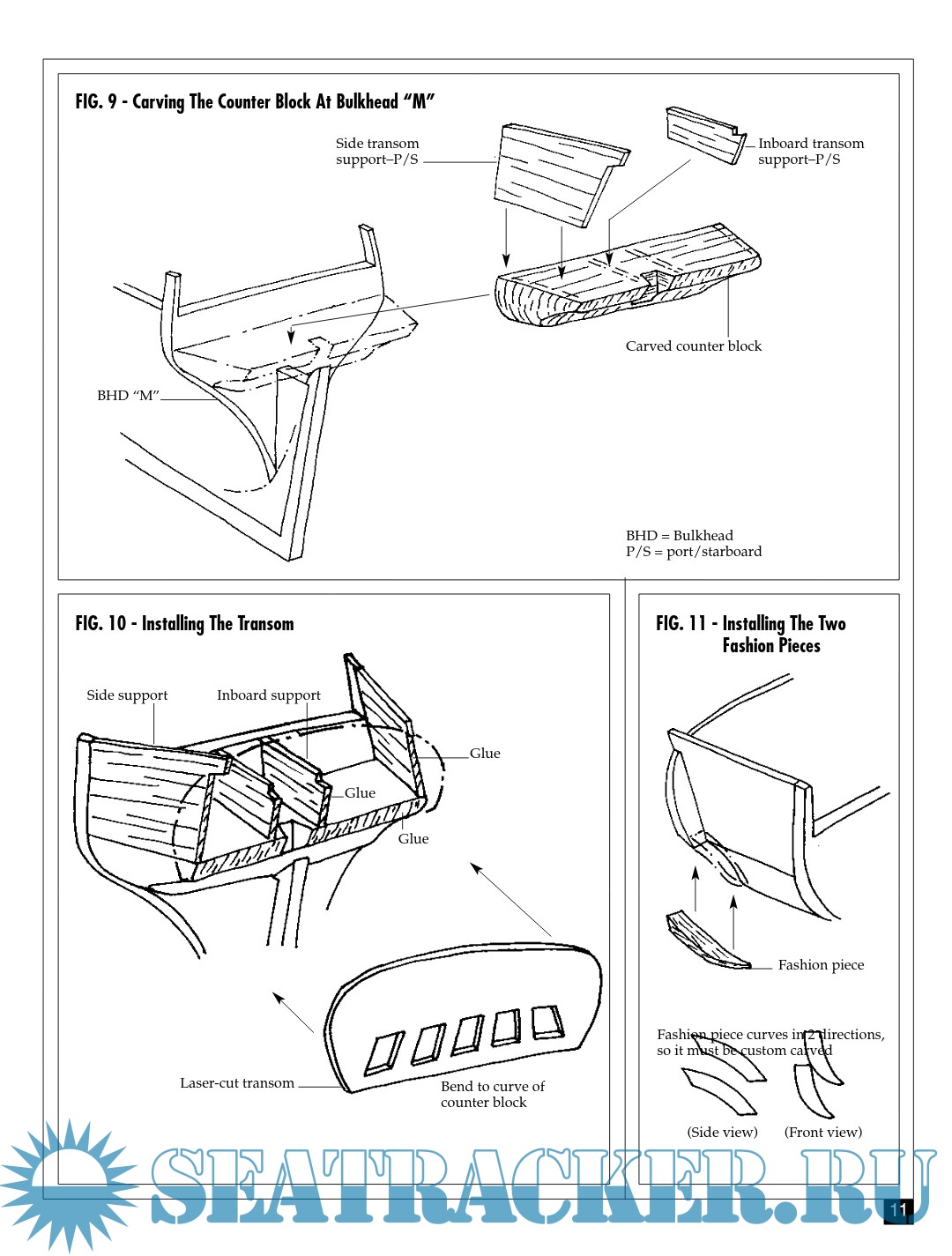 FIG. 9 - Carving The Counter Block At Bulkhead "M"

Side transom support–P/S

Inboard transom support–P/S

Carved counter block

BHD "M"

BHD = Bulkhead
P/S = port/starboard

FIG. 10 - Installing The Transom

Side support

Inboard support

Glue

Glue

Glue

Laser-cut transom

Bend to curve of counter block

FIG. 11 - Installing The Two Fashion Pieces

Fashion piece

Fashion piece curves in 2 directions, so it must be custom carved

(Side view)

(Front view)

SEATRACKER.RU

11