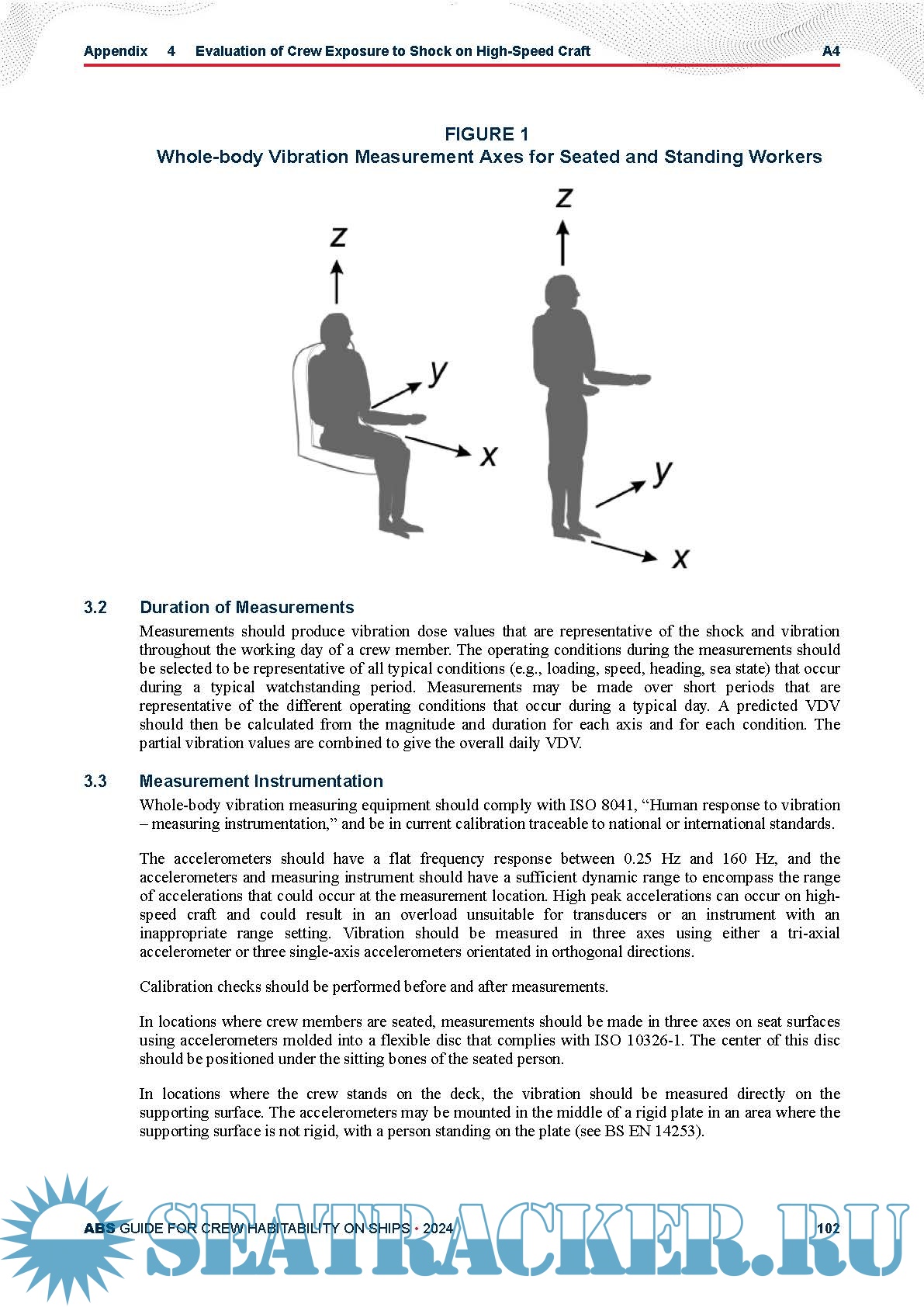 Appendix 4 Evaluation of Crew Exposure to Shock on High-Speed Craft A4

FIGURE 1
Whole-body Vibration Measurement Axes for Seated and Standing Workers

z
y
x
z
y
x

3.2 Duration of Measurements

Measurements should produce vibration dose values that are representative of the shock and vibration throughout the working day of a crew member. The operating conditions during the measurements should be selected to be representative of all typical conditions (e.g., loading, speed, heading, sea state) that occur during a typical watchstanding period. Measurements may be made over short periods that are representative of the different operating conditions that occur during a typical day. A predicted VDV should then be calculated from the magnitude and duration for each axis and for each condition. The partial vibration values are combined to give the overall daily VDV.

3.3 Measurement Instrumentation

Whole-body vibration measuring equipment should comply with ISO 8041, “Human response to vibration – measuring instrumentation,” and be in current calibration traceable to national or international standards.

The accelerometers should have a flat frequency response between 0.25 Hz and 160 Hz, and the accelerometers and measuring instrument should have a sufficient dynamic range to encompass the range of accelerations that could occur at the measurement location. High peak accelerations can occur on high-speed craft and could result in an overload unsuitable for transducers or an instrument with an inappropriate range setting. Vibration should be measured in three axes using either a tri-axial accelerometer or three single-axis accelerometers orientated in orthogonal directions.

Calibration checks should be performed before and after measurements.

In locations where crew members are seated, measurements should be made in three axes on seat surfaces using accelerometers molded into a flexible disc that complies with ISO 10326-1. The center of this disc should be positioned under the sitting bones of the seated person.

In locations where the crew stands on the deck, the vibration should be measured directly on the supporting surface. The accelerometers may be mounted in the middle of a rigid plate in an area where the supporting surface is not rigid, with a person standing on the plate (see BS EN 14253).

ABS GUIDE FOR CREW HABITABILITY ON SHIPS • 2024 102

SEATRACKER.RU