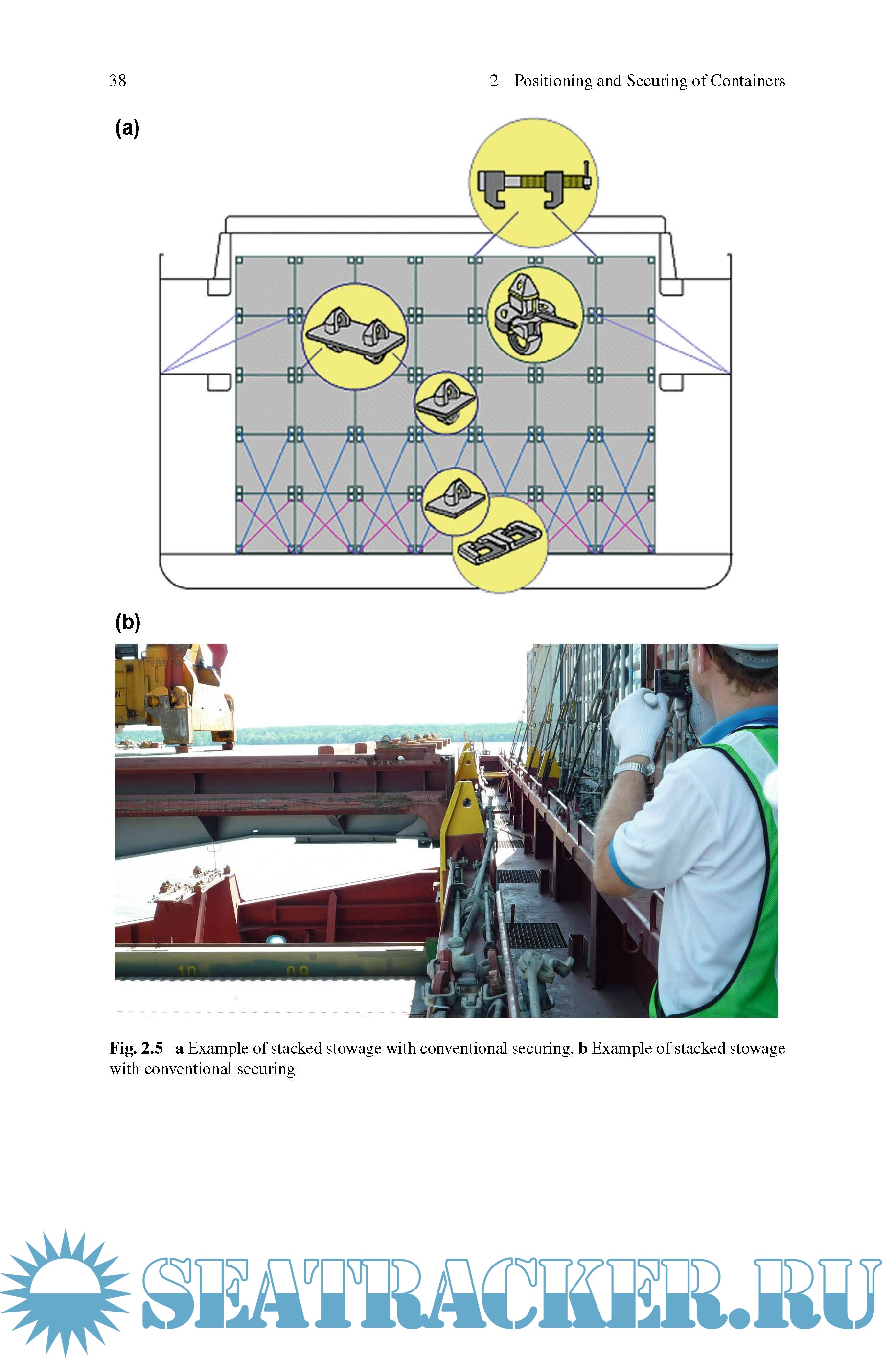 38 2 Positioning and Securing of Containers

(a)

(b)

10 09

Fig. 2.5 a Example of stacked stowage with conventional securing. b Example of stacked stowage with conventional securing

SEATRACKER.RU