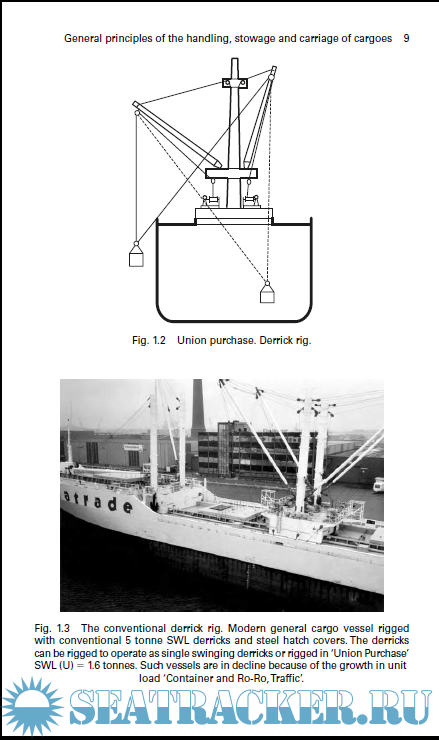 General principles of the handling, stowage and carriage of cargoes 9

Fig. 1.2 Union purchase. Derrick rig.

atrade

Fig. 1.3 The conventional derrick rig. Modern general cargo vessel rigged with conventional 5 tonne SWL derricks and steel hatch covers. The derricks can be rigged to operate as single swinging derricks or rigged in 'Union Purchase' SWL (U) = 1.6 tonnes. Such vessels are in decline because of the growth in unit load 'Container and Ro-Ro, Traffic'.

SEATRACKER.RU