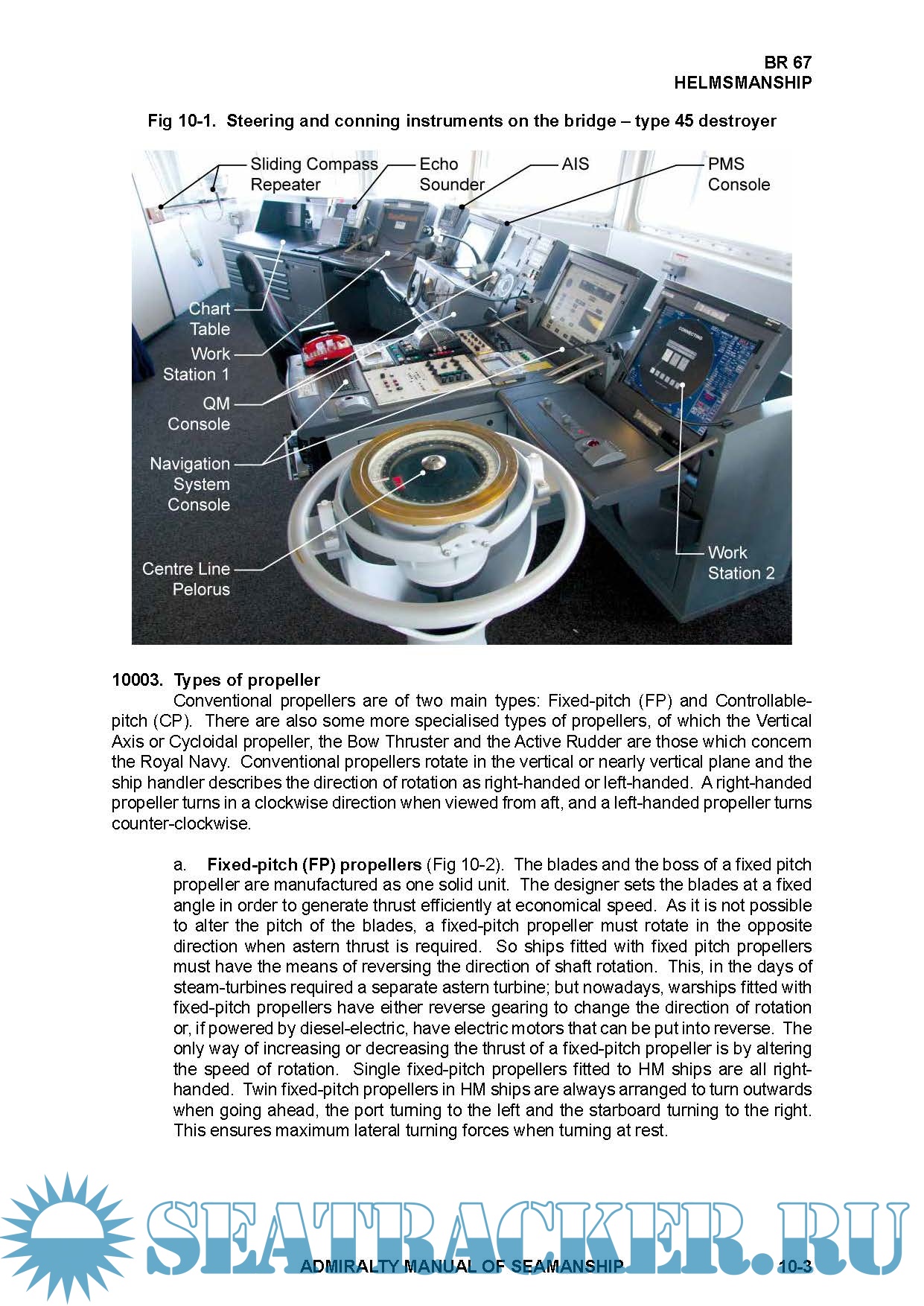 BR 67
HELMSMANSHIP

Fig 10-1. Steering and conning instruments on the bridge – type 45 destroyer

Sliding Compass Repeater
Echo Sounder
AIS
PMS Console
Chart Table
Work Station 1
QM Console
Navigation System Console
Centre Line Pelorus
Work Station 2

10003. Types of propeller
Conventional propellers are of two main types: Fixed-pitch (FP) and Controllable-pitch (CP). There are also some more specialised types of propellers, of which the Vertical Axis or Cycloidal propeller, the Bow Thruster and the Active Rudder are those which concern the Royal Navy. Conventional propellers rotate in the vertical or nearly vertical plane and the ship handler describes the direction of rotation as right-handed or left-handed. A right-handed propeller turns in a clockwise direction when viewed from aft, and a left-handed propeller turns counter-clockwise.

a. Fixed-pitch (FP) propellers (Fig 10-2). The blades and the boss of a fixed pitch propeller are manufactured as one solid unit. The designer sets the blades at a fixed angle in order to generate thrust efficiently at economical speed. As it is not possible to alter the pitch of the blades, a fixed-pitch propeller must rotate in the opposite direction when astern thrust is required. So ships fitted with fixed pitch propellers must have the means of reversing the direction of shaft rotation. This, in the days of steam-turbines required a separate astern turbine; but nowadays, warships fitted with fixed-pitch propellers have either reverse gearing to change the direction of rotation or, if powered by diesel-electric, have electric motors that can be put into reverse. The only way of increasing or decreasing the thrust of a fixed-pitch propeller is by altering the speed of rotation. Single fixed-pitch propellers fitted to HM ships are all right-handed. Twin fixed-pitch propellers in HM ships are always arranged to turn outwards when going ahead, the port turning to the left and the starboard turning to the right. This ensures maximum lateral turning forces when turning at rest.

SEATRACKER.RU

ADMIRALTY MANUAL OF SEAMANSHIP 10-3