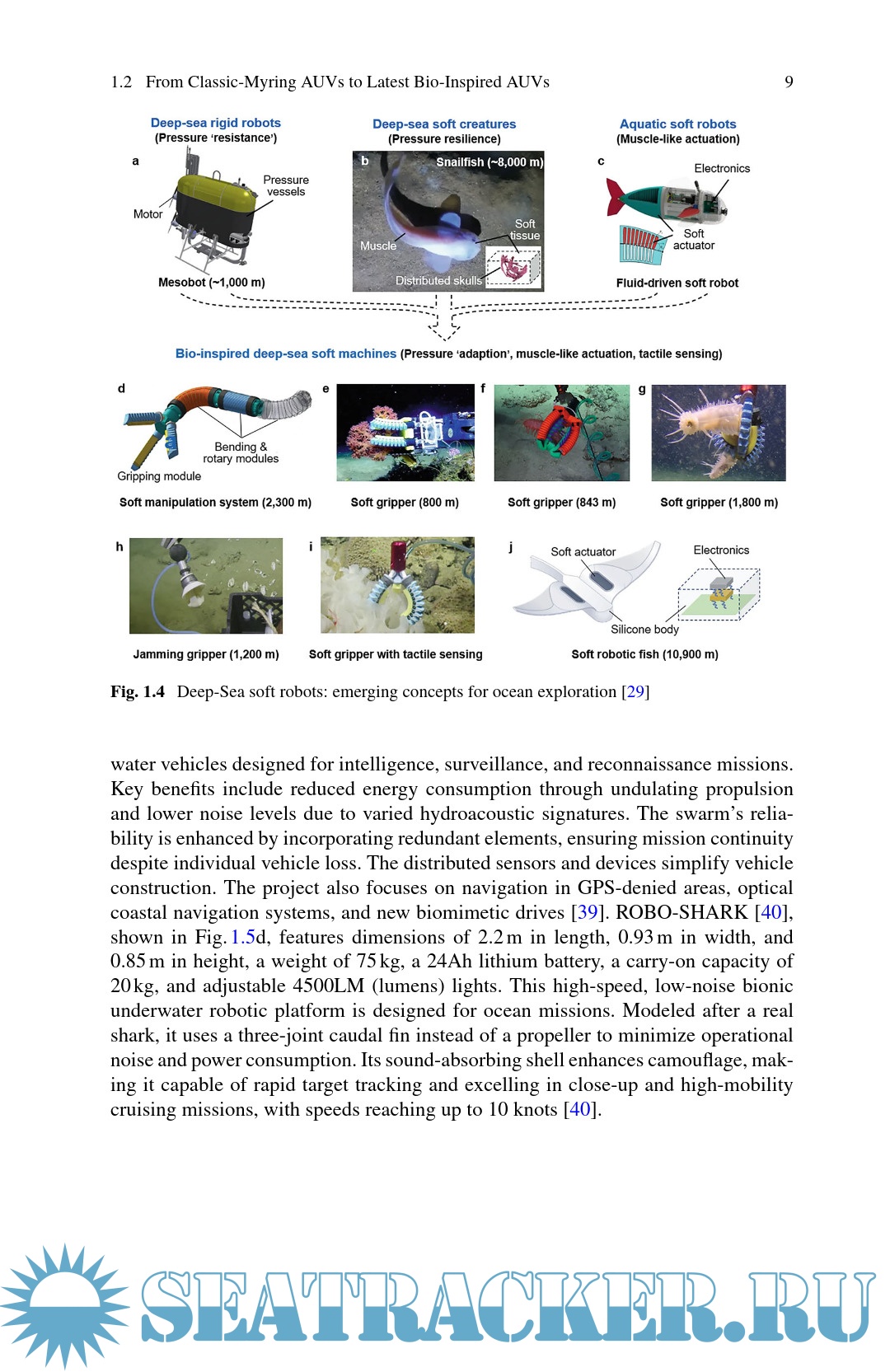 1.2 From Classic-Myring AUVs to Latest Bio-Inspired AUVs 9

Deep-sea rigid robots
(Pressure 'resistance')

a

Pressure vessels

Motor

Mesobot (~1,000 m)

Deep-sea soft creatures
(Pressure resilience)

b

Snailfish (~8,000 m)

Soft tissue

Muscle

Distributed skulls

Aquatic soft robots
(Muscle-like actuation)

c

Electronics

Soft actuator

Fluid-driven soft robot

Bio-inspired deep-sea soft machines (Pressure 'adaption', muscle-like actuation, tactile sensing)

d

Bending & rotary modules

Gripping module

Soft manipulation system (2,300 m)

e

Soft gripper (800 m)

f

Soft gripper (843 m)

g

Soft gripper (1,800 m)

h

Jamming gripper (1,200 m)

i

Soft gripper with tactile sensing

j

Soft actuator

Electronics

Silicone body

Soft robotic fish (10,900 m)

Fig. 1.4 Deep-Sea soft robots: emerging concepts for ocean exploration [29]

water vehicles designed for intelligence, surveillance, and reconnaissance missions. Key benefits include reduced energy consumption through undulating propulsion and lower noise levels due to varied hydroacoustic signatures. The swarm's reliability is enhanced by incorporating redundant elements, ensuring mission continuity despite individual vehicle loss. The distributed sensors and devices simplify vehicle construction. The project also focuses on navigation in GPS-denied areas, optical coastal navigation systems, and new biomimetic drives [39]. ROBO-SHARK [40], shown in Fig. 1.5d, features dimensions of 2.2 m in length, 0.93 m in width, and 0.85 m in height, a weight of 75 kg, a 24Ah lithium battery, a carry-on capacity of 20 kg, and adjustable 4500LM (lumens) lights. This high-speed, low-noise bionic underwater robotic platform is designed for ocean missions. Modeled after a real shark, it uses a three-joint caudal fin instead of a propeller to minimize operational noise and power consumption. Its sound-absorbing shell enhances camouflage, making it capable of rapid target tracking and excelling in close-up and high-mobility cruising missions, with speeds reaching up to 10 knots [40].

SEATRACKER.RU