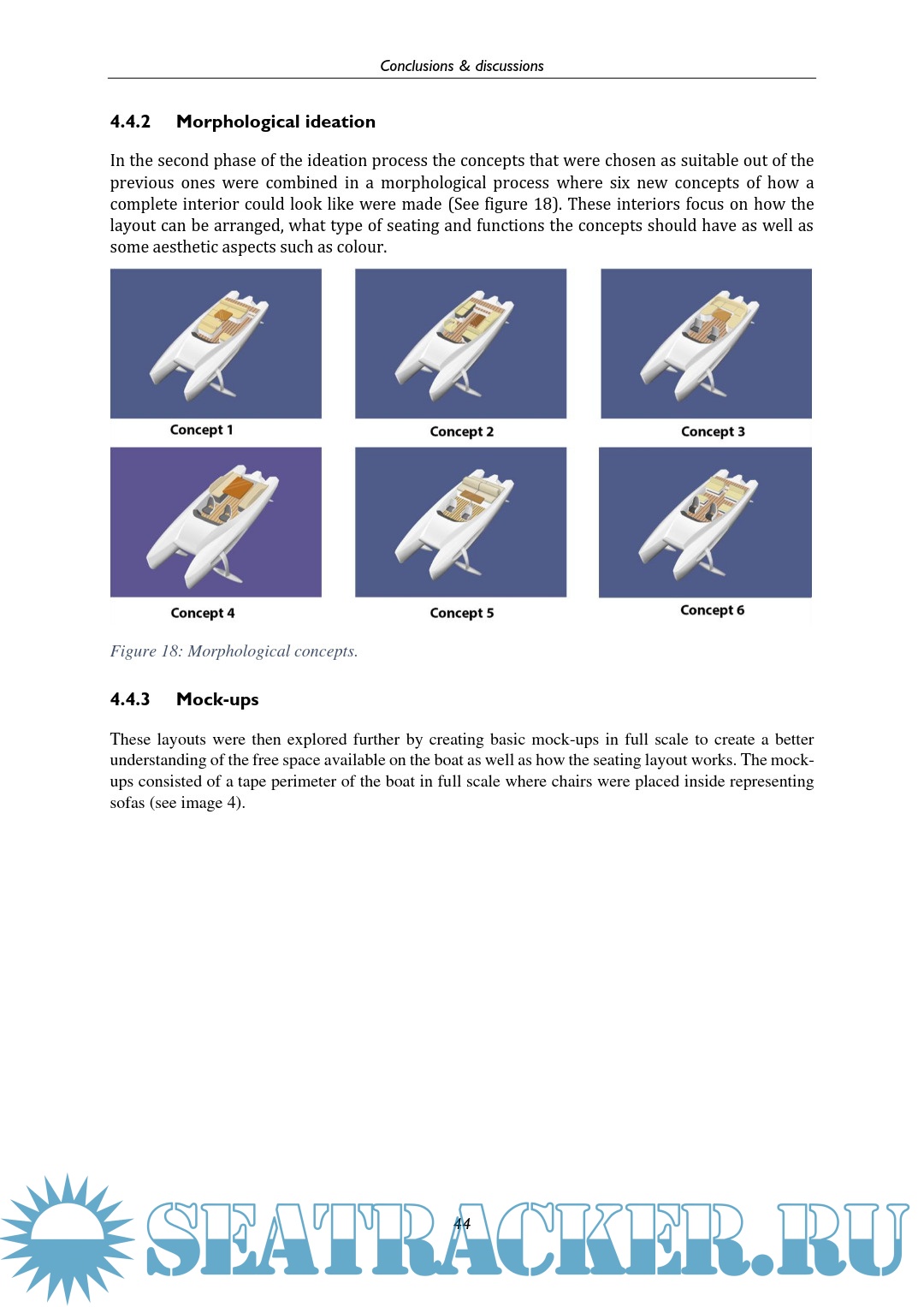 Conclusions & discussions

4.4.2 Morphological ideation

In the second phase of the ideation process the concepts that were chosen as suitable out of the previous ones were combined in a morphological process where six new concepts of how a complete interior could look like were made (See figure 18). These interiors focus on how the layout can be arranged, what type of seating and functions the concepts should have as well as some aesthetic aspects such as colour.

Concept 1

Concept 2

Concept 3

Concept 4

Concept 5

Concept 6

Figure 18: Morphological concepts.

4.4.3 Mock-ups

These layouts were then explored further by creating basic mock-ups in full scale to create a better understanding of the free space available on the boat as well as how the seating layout works. The mock-ups consisted of a tape perimeter of the boat in full scale where chairs were placed inside representing sofas (see image 4).

44

SEATRACKER.RU