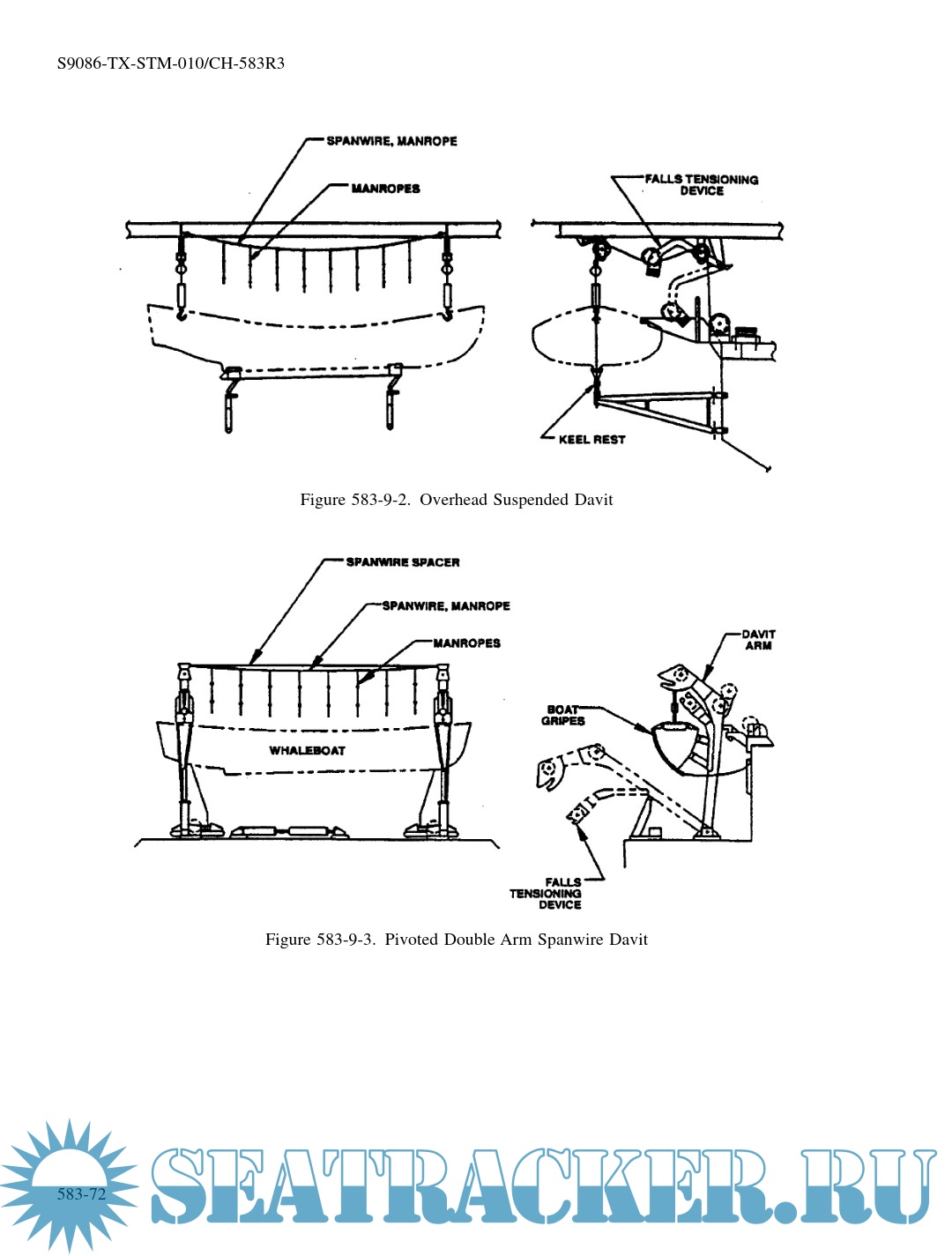 S9086-TX-STM-010/CH-583R3

SPANWIRE, MANROPE

MANROPES

FALLS TENSIONING DEVICE

KEEL REST

Figure 583-9-2. Overhead Suspended Davit

SPANWIRE SPACER

SPANWIRE, MANROPE

MANROPES

WHALEBOAT

DAVIT ARM

BOAT GRIPES

FALLS TENSIONING DEVICE

Figure 583-9-3. Pivoted Double Arm Spanwire Davit

583-72

SEATRACKER.RU