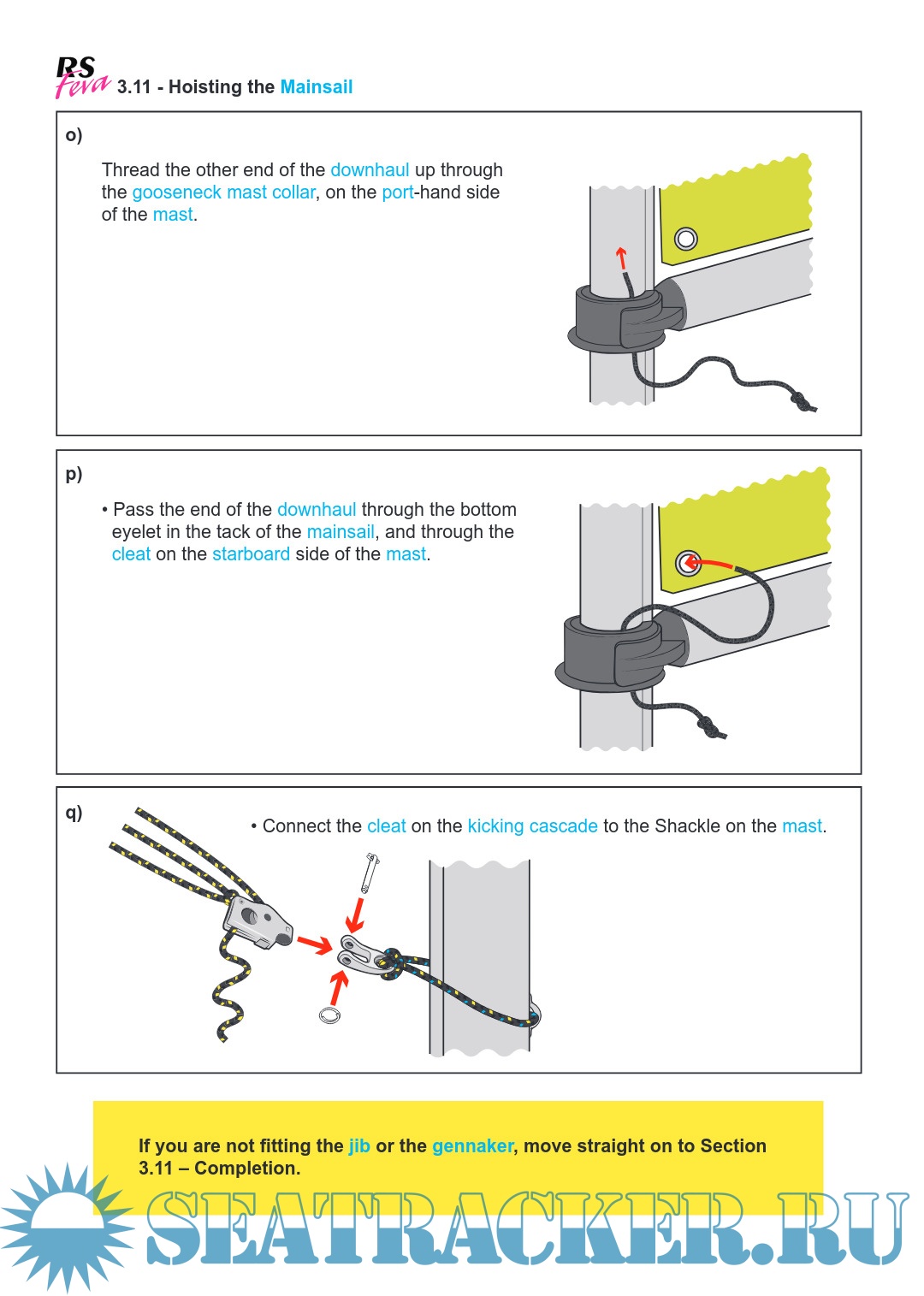 RS feva 3.11 - Hoisting the Mainsail

o)

Thread the other end of the downhaul up through the gooseneck mast collar, on the port-hand side of the mast.

p)

• Pass the end of the downhaul through the bottom eyelet in the tack of the mainsail, and through the cleat on the starboard side of the mast.

q)

• Connect the cleat on the kicking cascade to the Shackle on the mast.

If you are not fitting the jib or the gennaker, move straight on to Section 3.11 – Completion.

SEATRACKER.RU