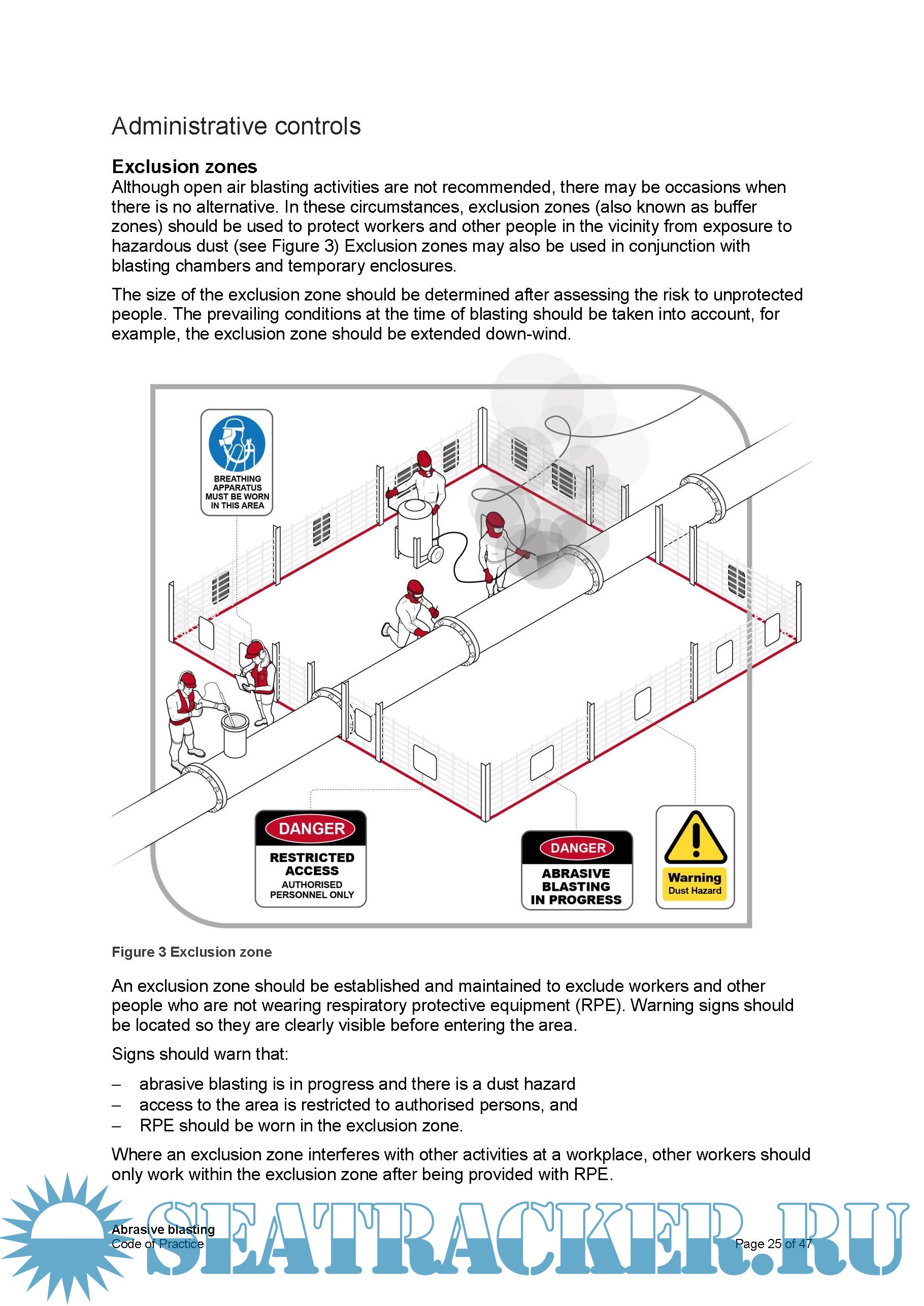 Administrative controls

Exclusion zones
Although open air blasting activities are not recommended, there may be occasions when there is no alternative. In these circumstances, exclusion zones (also known as buffer zones) should be used to protect workers and other people in the vicinity from exposure to hazardous dust (see Figure 3) Exclusion zones may also be used in conjunction with blasting chambers and temporary enclosures.

The size of the exclusion zone should be determined after assessing the risk to unprotected people. The prevailing conditions at the time of blasting should be taken into account, for example, the exclusion zone should be extended down-wind.

BREATHING APPARATUS MUST BE WORN IN THIS AREA

DANGER
RESTRICTED ACCESS
AUTHORISED PERSONNEL ONLY

DANGER
ABRASIVE BLASTING IN PROGRESS

Warning
Dust Hazard

Figure 3 Exclusion zone

An exclusion zone should be established and maintained to exclude workers and other people who are not wearing respiratory protective equipment (RPE). Warning signs should be located so they are clearly visible before entering the area.

Signs should warn that:

– abrasive blasting is in progress and there is a dust hazard
– access to the area is restricted to authorised persons, and
– RPE should be worn in the exclusion zone.

Where an exclusion zone interferes with other activities at a workplace, other workers should only work within the exclusion zone after being provided with RPE.

Abrasive blasting
Code of Practice

Page 25 of 47

SEATRACKER.RU