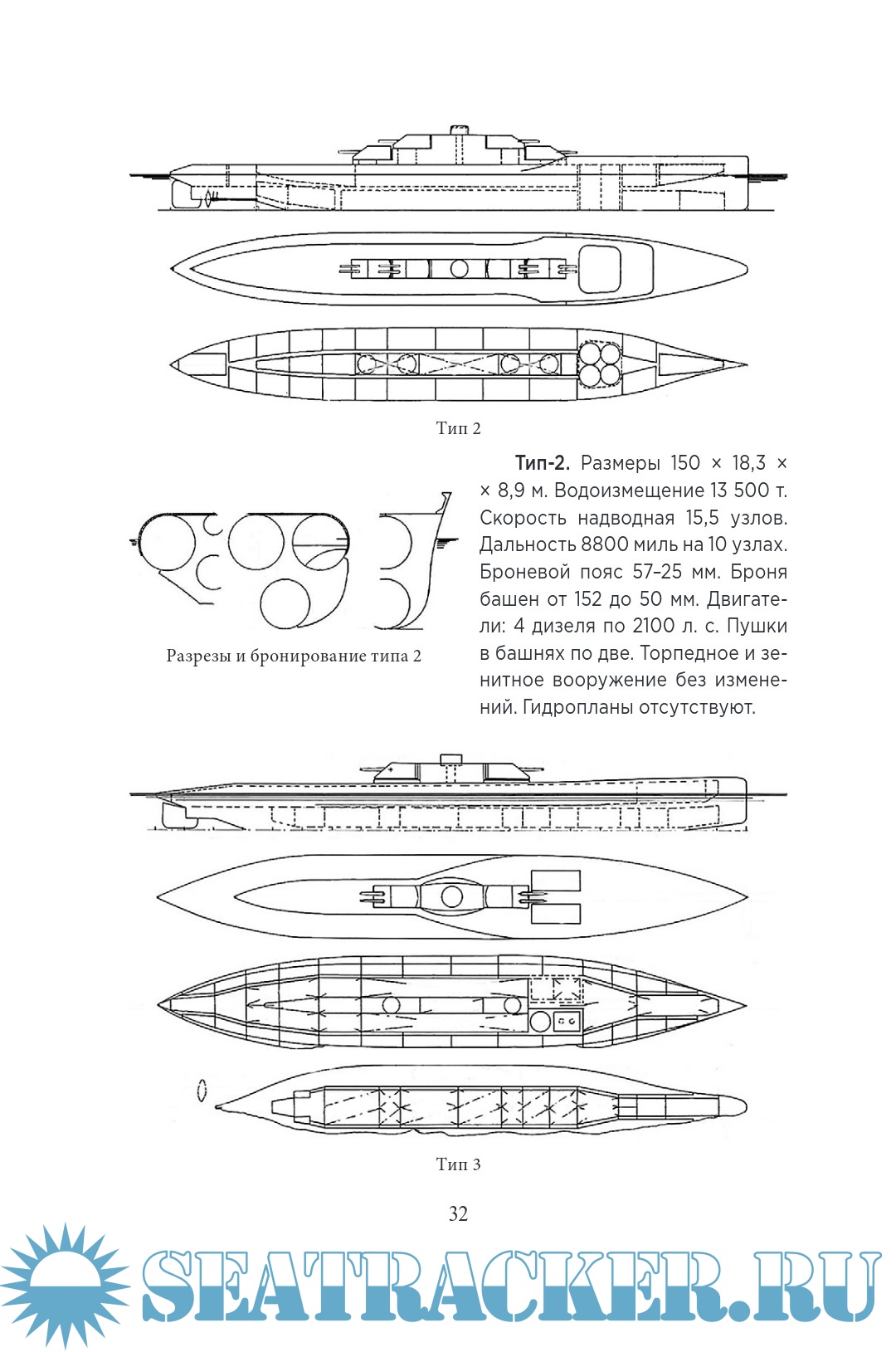 Тип 2

Разрезы и бронирование типа 2

**Тип-2.** Размеры 150 × 18,3 × × 8,9 м. Водоизмещение 13 500 т. Скорость надводная 15,5 узлов. Дальность 8800 миль на 10 узлах. Броневой пояс 57–25 мм. Броня башен от 152 до 50 мм. Двигатели: 4 дизеля по 2100 л. с. Пушки в башнях по две. Торпедное и зенитное вооружение без изменений. Гидропланы отсутствуют.

Тип 3

32

SEATRACKER.RU