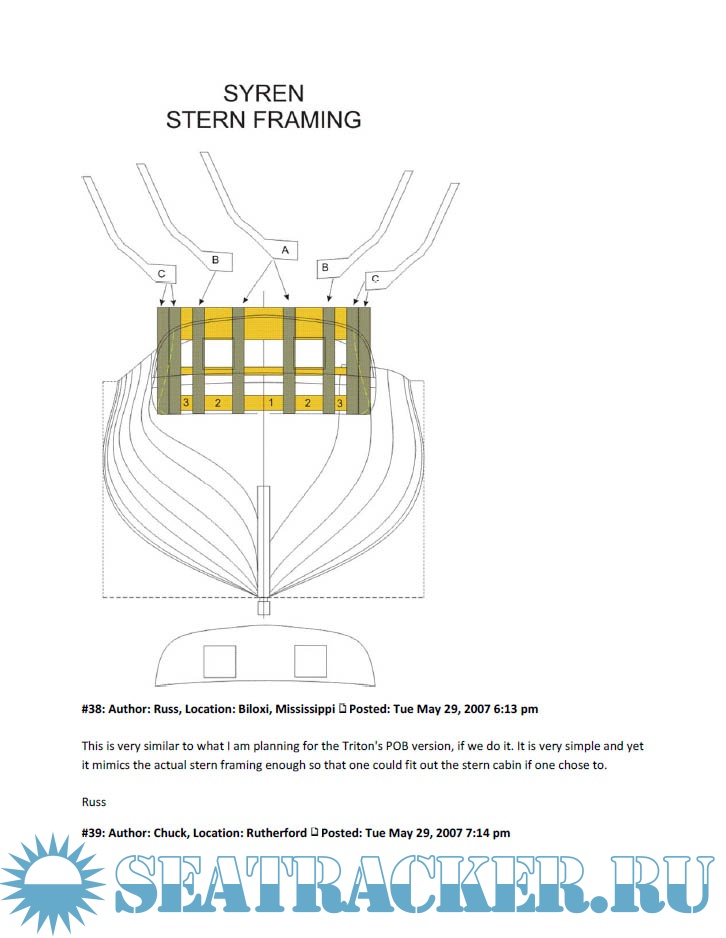 SYREN
STERN FRAMING

C B A B C

3 2 1 2 3

#38: Author: Russ, Location: Biloxi, Mississippi Posted: Tue May 29, 2007 6:13 pm

This is very similar to what I am planning for the Triton's POB version, if we do it. It is very simple and yet it mimics the actual stern framing enough so that one could fit out the stern cabin if one chose to.

Russ

#39: Author: Chuck, Location: Rutherford Posted: Tue May 29, 2007 7:14 pm

SEATRACKER.RU