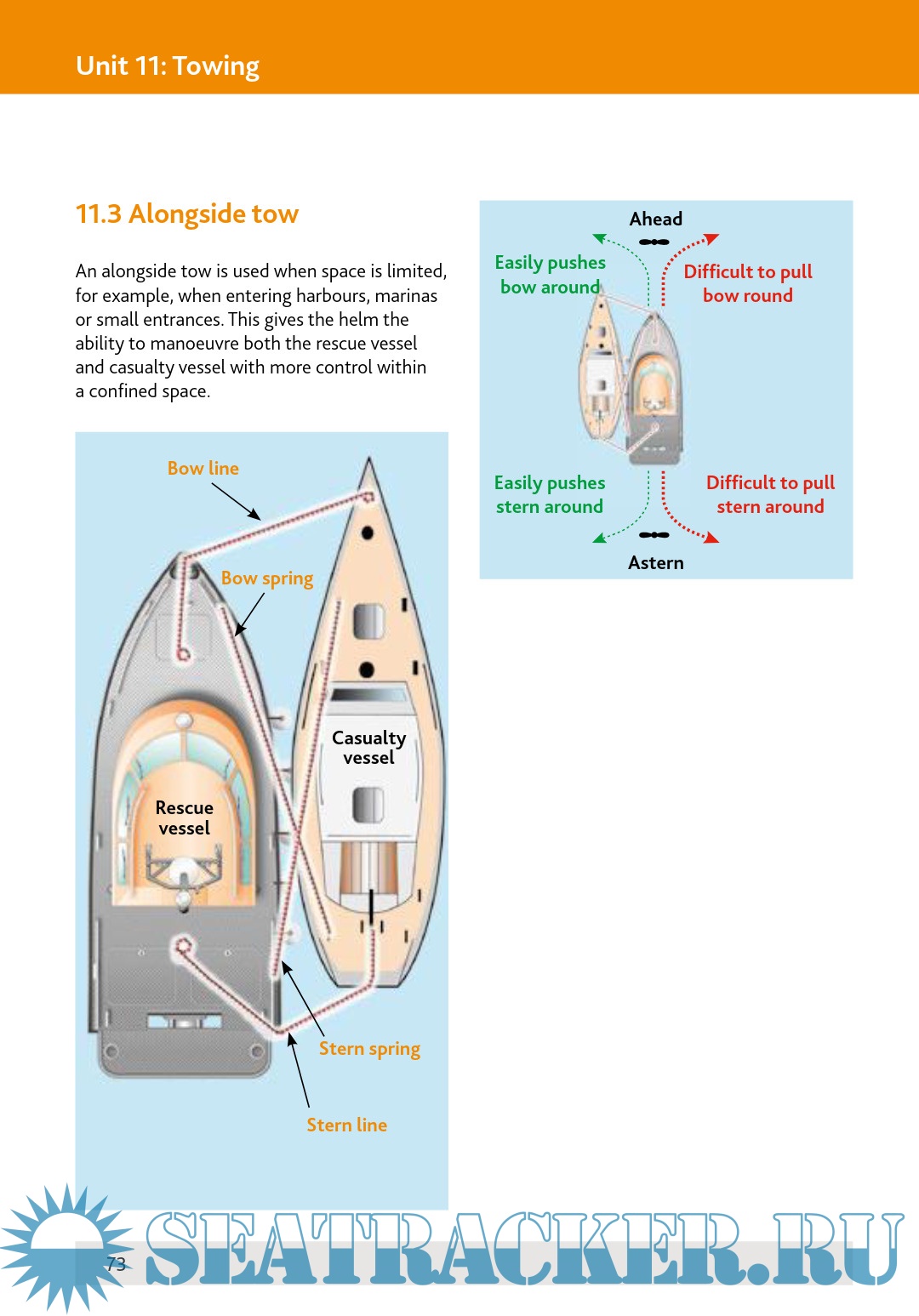 Unit 11: Towing

11.3 Alongside tow

An alongside tow is used when space is limited, for example, when entering harbours, marinas or small entrances. This gives the helm the ability to manoeuvre both the rescue vessel and casualty vessel with more control within a confined space.

Bow line

Bow spring

Casualty vessel

Rescue vessel

Stern spring

Stern line

Ahead

Easily pushes bow around

Difficult to pull bow round

Easily pushes stern around

Difficult to pull stern around

Astern

73

SEATRACKER.RU