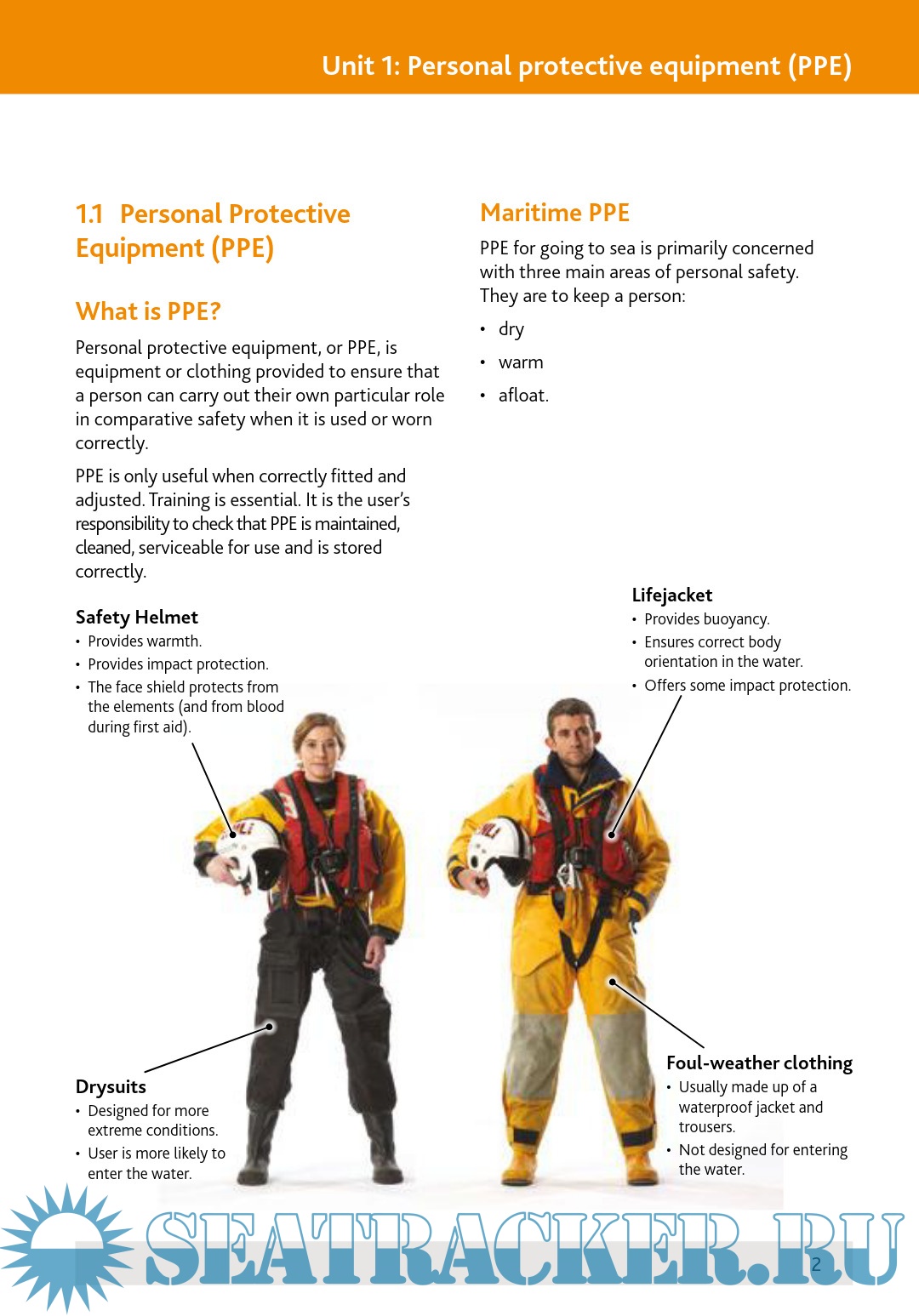 Unit 1: Personal protective equipment (PPE)

1.1 Personal Protective Equipment (PPE)

What is PPE?

Personal protective equipment, or PPE, is equipment or clothing provided to ensure that a person can carry out their own particular role in comparative safety when it is used or worn correctly.

PPE is only useful when correctly fitted and adjusted. Training is essential. It is the user's responsibility to check that PPE is maintained, cleaned, serviceable for use and is stored correctly.

Maritime PPE

PPE for going to sea is primarily concerned with three main areas of personal safety. They are to keep a person:

• dry
• warm
• afloat.

Safety Helmet
• Provides warmth.
• Provides impact protection.
• The face shield protects from the elements (and from blood during first aid).

Lifejacket
• Provides buoyancy.
• Ensures correct body orientation in the water.
• Offers some impact protection.

Drysuits
• Designed for more extreme conditions.
• User is more likely to enter the water.

Foul-weather clothing
• Usually made up of a waterproof jacket and trousers.
• Not designed for entering the water.

SEATRACKER.RU

2