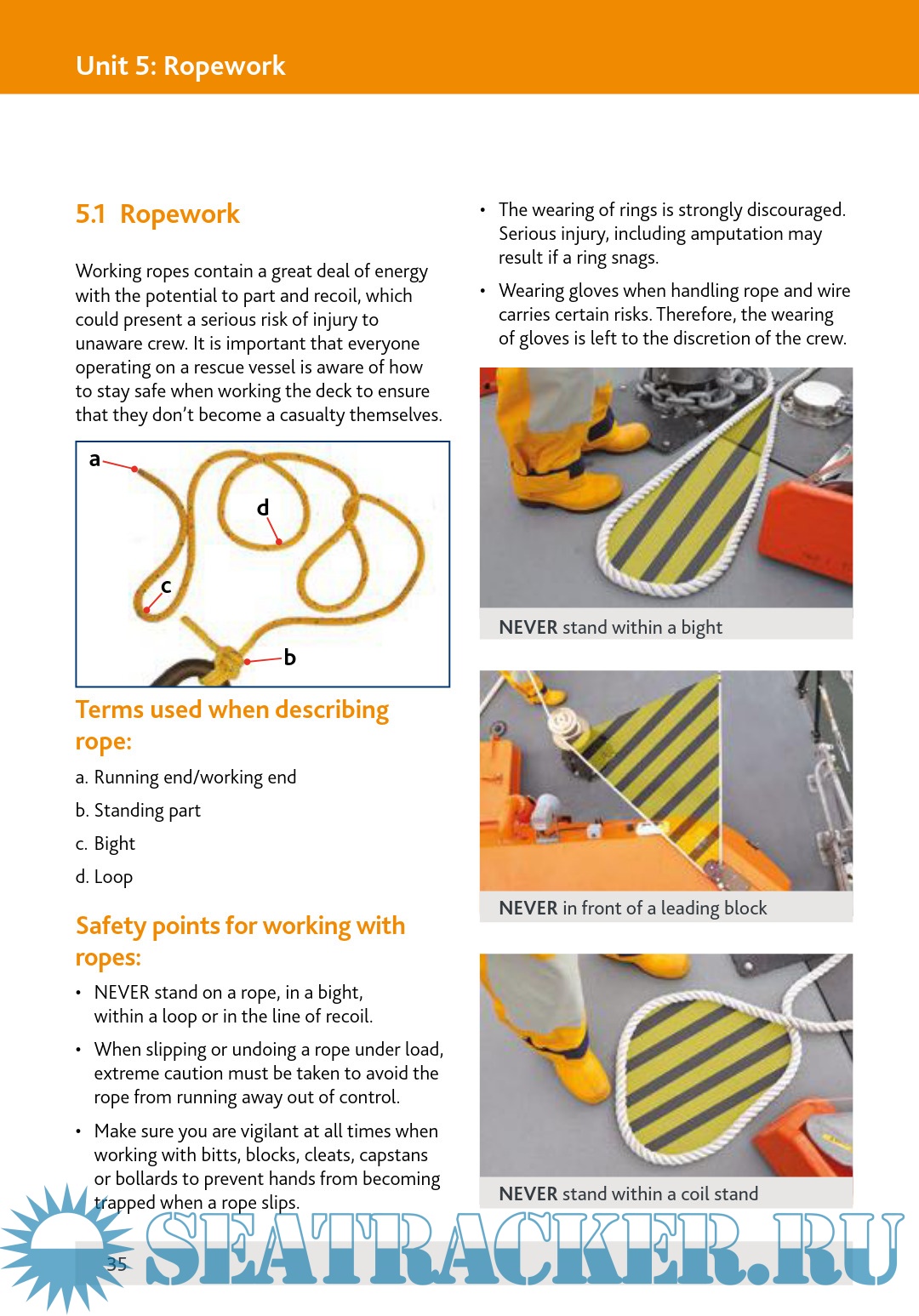 Unit 5: Ropework

5.1 Ropework

Working ropes contain a great deal of energy with the potential to part and recoil, which could present a serious risk of injury to unaware crew. It is important that everyone operating on a rescue vessel is aware of how to stay safe when working the deck to ensure that they don't become a casualty themselves.

a

d

c

b

Terms used when describing rope:

a. Running end/working end

b. Standing part

c. Bight

d. Loop

Safety points for working with ropes:

• NEVER stand on a rope, in a bight, within a loop or in the line of recoil.

• When slipping or undoing a rope under load, extreme caution must be taken to avoid the rope from running away out of control.

• Make sure you are vigilant at all times when working with bitts, blocks, cleats, capstans or bollards to prevent hands from becoming trapped when a rope slips.

• The wearing of rings is strongly discouraged. Serious injury, including amputation may result if a ring snags.

• Wearing gloves when handling rope and wire carries certain risks. Therefore, the wearing of gloves is left to the discretion of the crew.

NEVER stand within a bight

NEVER in front of a leading block

NEVER stand within a coil stand

35

SEATRACKER.RU