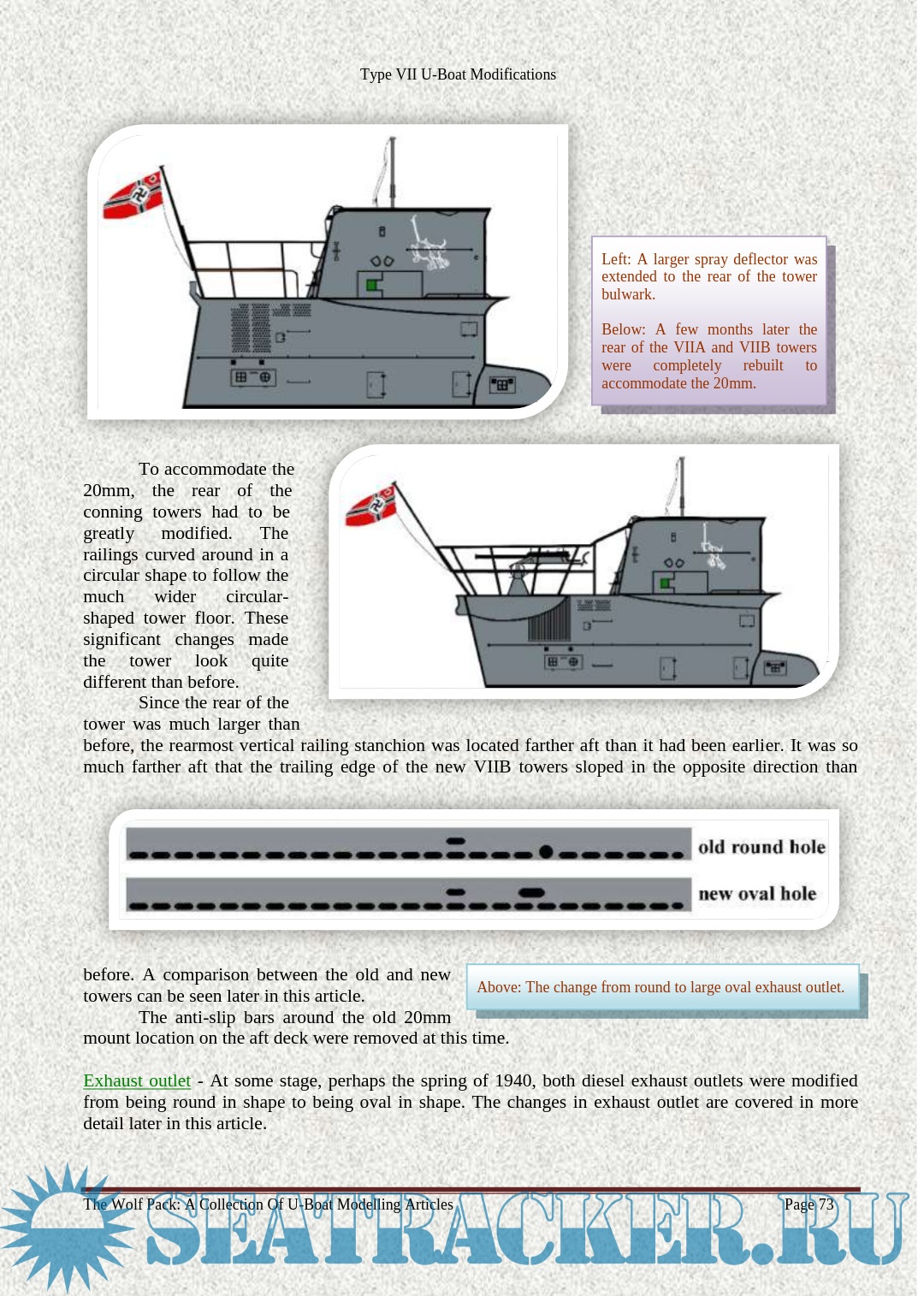 Type VII U-Boat Modifications

Left: A larger spray deflector was extended to the rear of the tower bulwark.

Below: A few months later the rear of the VIIA and VIIB towers were completely rebuilt to accommodate the 20mm.

To accommodate the 20mm, the rear of the conning towers had to be greatly modified. The railings curved around in a circular shape to follow the much wider circular-shaped tower floor. These significant changes made the tower look quite different than before.

Since the rear of the tower was much larger than before, the rearmost vertical railing stanchion was located farther aft than it had been earlier. It was so much farther aft that the trailing edge of the new VIIB towers sloped in the opposite direction than

old round hole

new oval hole

before. A comparison between the old and new towers can be seen later in this article.

Above: The change from round to large oval exhaust outlet.

The anti-slip bars around the old 20mm mount location on the aft deck were removed at this time.

Exhaust outlet - At some stage, perhaps the spring of 1940, both diesel exhaust outlets were modified from being round in shape to being oval in shape. The changes in exhaust outlet are covered in more detail later in this article.

The Wolf Pack: A Collection Of U-Boat Modelling Articles Page 73

SEATRACKER.RU