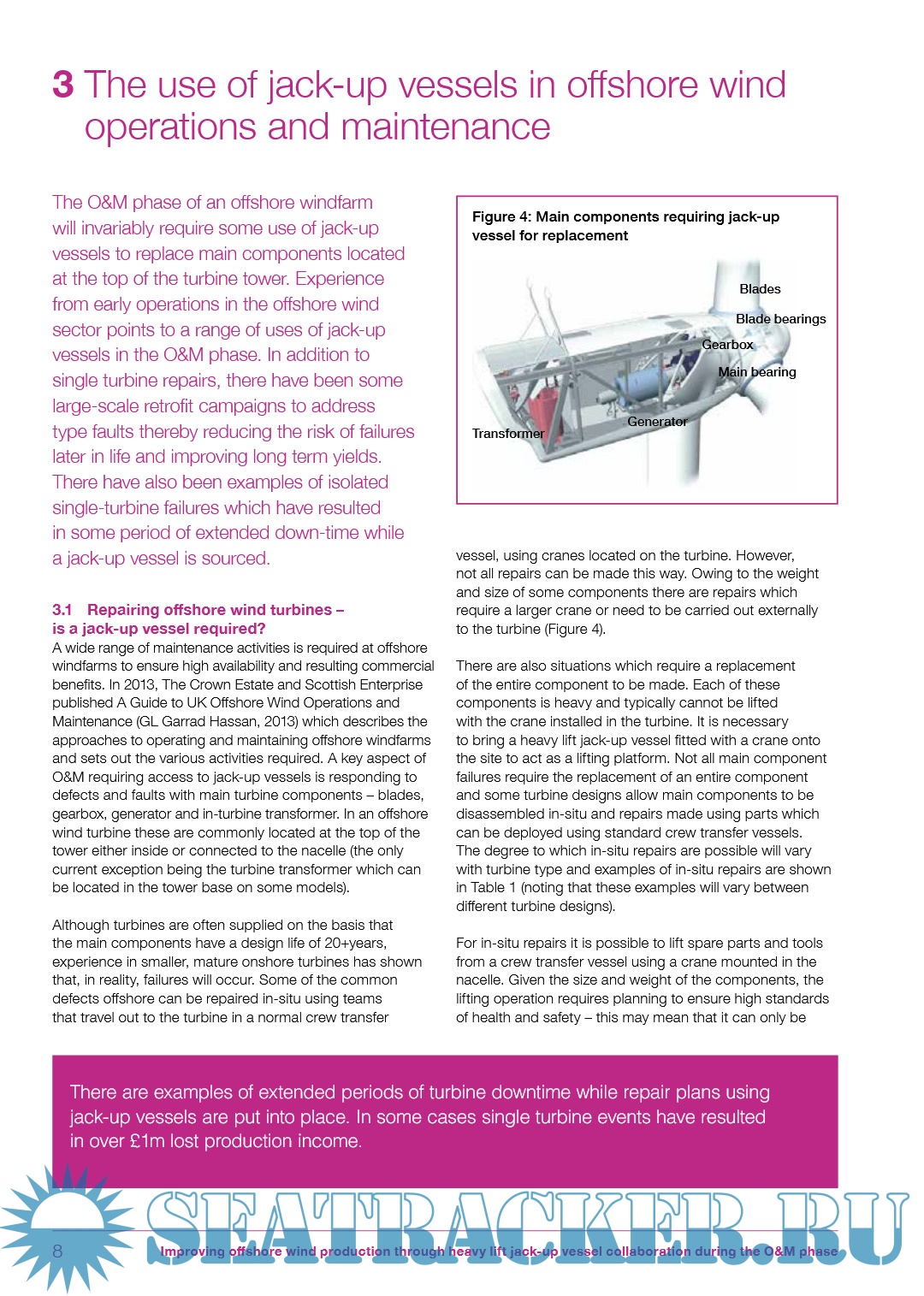 3 The use of jack-up vessels in offshore wind operations and maintenance

The O&M phase of an offshore windfarm will invariably require some use of jack-up vessels to replace main components located at the top of the turbine tower. Experience from early operations in the offshore wind sector points to a range of uses of jack-up vessels in the O&M phase. In addition to single turbine repairs, there have been some large-scale retrofit campaigns to address type faults thereby reducing the risk of failures later in life and improving long term yields. There have also been examples of isolated single-turbine failures which have resulted in some period of extended down-time while a jack-up vessel is sourced.

3.1 Repairing offshore wind turbines – is a jack-up vessel required?

A wide range of maintenance activities is required at offshore windfarms to ensure high availability and resulting commercial benefits. In 2013, The Crown Estate and Scottish Enterprise published A Guide to UK Offshore Wind Operations and Maintenance (GL Garrad Hassan, 2013) which describes the approaches to operating and maintaining offshore windfarms and sets out the various activities required. A key aspect of O&M requiring access to jack-up vessels is responding to defects and faults with main turbine components – blades, gearbox, generator and in-turbine transformer. In an offshore wind turbine these are commonly located at the top of the tower either inside or connected to the nacelle (the only current exception being the turbine transformer which can be located in the tower base on some models).

Although turbines are often supplied on the basis that the main components have a design life of 20+years, experience in smaller, mature onshore turbines has shown that, in reality, failures will occur. Some of the common defects offshore can be repaired in-situ using teams that travel out to the turbine in a normal crew transfer

Figure 4: Main components requiring jack-up vessel for replacement

Blades
Blade bearings
Gearbox
Main bearing
Generator
Transformer

vessel, using cranes located on the turbine. However, not all repairs can be made this way. Owing to the weight and size of some components there are repairs which require a larger crane or need to be carried out externally to the turbine (Figure 4).

There are also situations which require a replacement of the entire component to be made. Each of these components is heavy and typically cannot be lifted with the crane installed in the turbine. It is necessary to bring a heavy lift jack-up vessel fitted with a crane onto the site to act as a lifting platform. Not all main component failures require the replacement of an entire component and some turbine designs allow main components to be disassembled in-situ and repairs made using parts which can be deployed using standard crew transfer vessels. The degree to which in-situ repairs are possible will vary with turbine type and examples of in-situ repairs are shown in Table 1 (noting that these examples will vary between different turbine designs).

For in-situ repairs it is possible to lift spare parts and tools from a crew transfer vessel using a crane mounted in the nacelle. Given the size and weight of the components, the lifting operation requires planning to ensure high standards of health and safety – this may mean that it can only be

There are examples of extended periods of turbine downtime while repair plans using jack-up vessels are put into place. In some cases single turbine events have resulted in over £1m lost production income.

SEATRACKER.RU

8 Improving offshore wind production through heavy lift jack-up vessel collaboration during the O&M phase