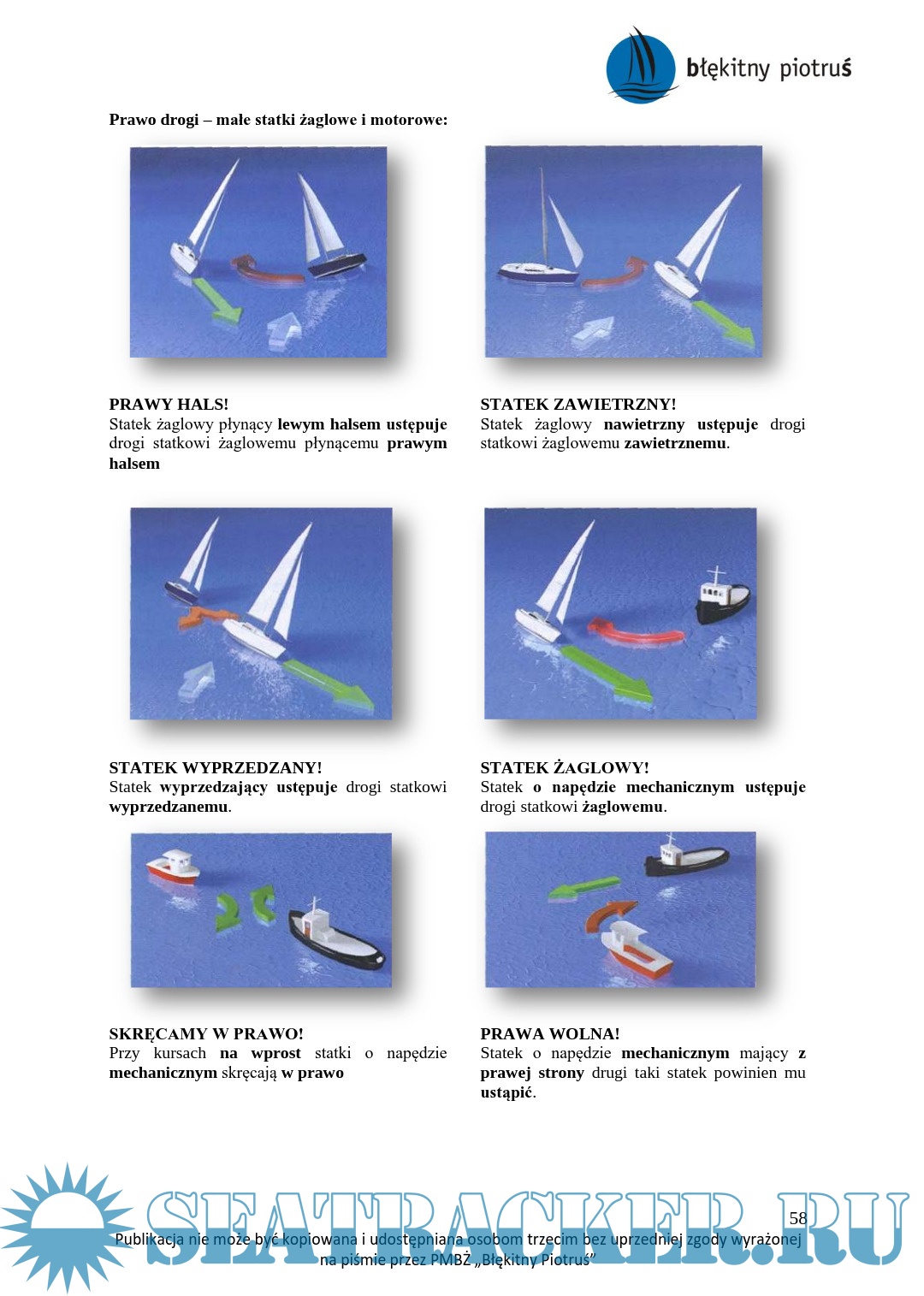 błękitny piotruś

Prawo drogi – małe statki żaglowe i motorowe:

PRAWY HALS!
Statek żaglowy płynący lewym halsem ustępuje drogi statkowi żaglowemu płynącemu prawym halsem

STATEK ZAWIETRZNY!
Statek żaglowy nawietrzny ustępuje drogi statkowi żaglowemu zawietrznemu.

STATEK WYPRZEDZANY!
Statek wyprzedzający ustępuje drogi statkowi wyprzedzanemu.

STATEK ŻAGLOWY!
Statek o napędzie mechanicznym ustępuje drogi statkowi żaglowemu.

SKRĘCAMY W PRAWO!
Przy kursach na wprost statki o napędzie mechanicznym skręcają w prawo

PRAWA WOLNA!
Statek o napędzie mechanicznym mający z prawej strony drugi taki statek powinien mu ustąpić.

SEATRACKER.RU

58
Publikacja nie może być kopiowana i udostępniana osobom trzecim bez uprzedniej zgody wyrażonej na piśmie przez PMBŻ „Błękitny Piotruś"