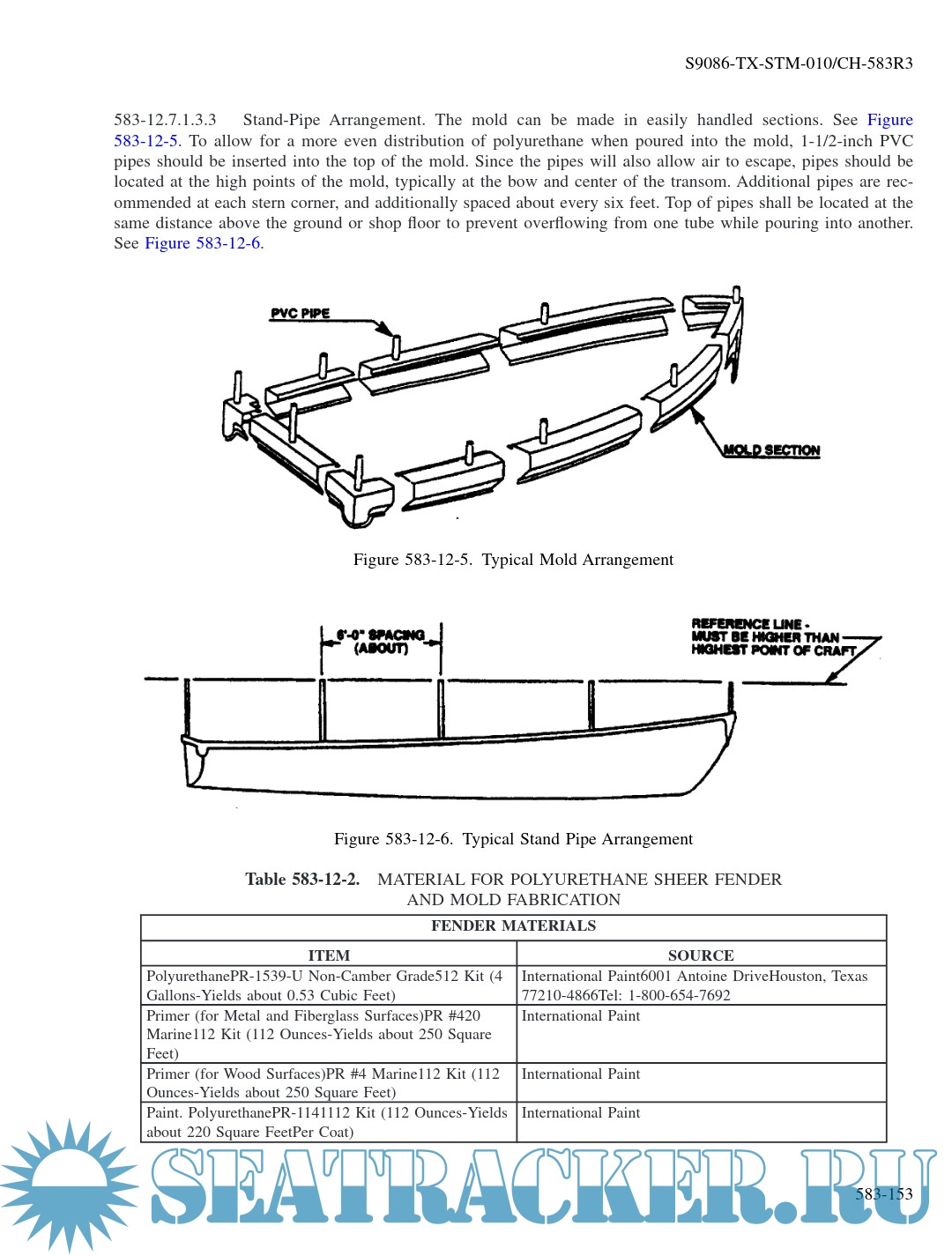 S9086-TX-STM-010/CH-583R3

583-12.7.1.3.3 Stand-Pipe Arrangement. The mold can be made in easily handled sections. See Figure 583-12-5. To allow for a more even distribution of polyurethane when poured into the mold, 1-1/2-inch PVC pipes should be inserted into the top of the mold. Since the pipes will also allow air to escape, pipes should be located at the high points of the mold, typically at the bow and center of the transom. Additional pipes are recommended at each stern corner, and additionally spaced about every six feet. Top of pipes shall be located at the same distance above the ground or shop floor to prevent overflowing from one tube while pouring into another. See Figure 583-12-6.

PVC PIPE

MOLD SECTION

Figure 583-12-5. Typical Mold Arrangement

6'-0" SPACING (ABOUT)

REFERENCE LINE - MUST BE HIGHER THAN HIGHEST POINT OF CRAFT

Figure 583-12-6. Typical Stand Pipe Arrangement

Table 583-12-2. MATERIAL FOR POLYURETHANE SHEER FENDER AND MOLD FABRICATION

| FENDER MATERIALS | |
|---|---|
| ITEM | SOURCE |
| PolyurethanePR-1539-U Non-Camber Grade512 Kit (4 Gallons-Yields about 0.53 Cubic Feet) | International Paint6001 Antoine DriveHouston, Texas 77210-4866Tel: 1-800-654-7692 |
| Primer (for Metal and Fiberglass Surfaces)PR #420 Marine112 Kit (112 Ounces-Yields about 250 Square Feet) | International Paint |
| Primer (for Wood Surfaces)PR #4 Marine112 Kit (112 Ounces-Yields about 250 Square Feet) | International Paint |
| Paint. PolyurethanePR-1141112 Kit (112 Ounces-Yields about 220 Square FeetPer Coat) | International Paint |

SEATRACKER.RU

583-153