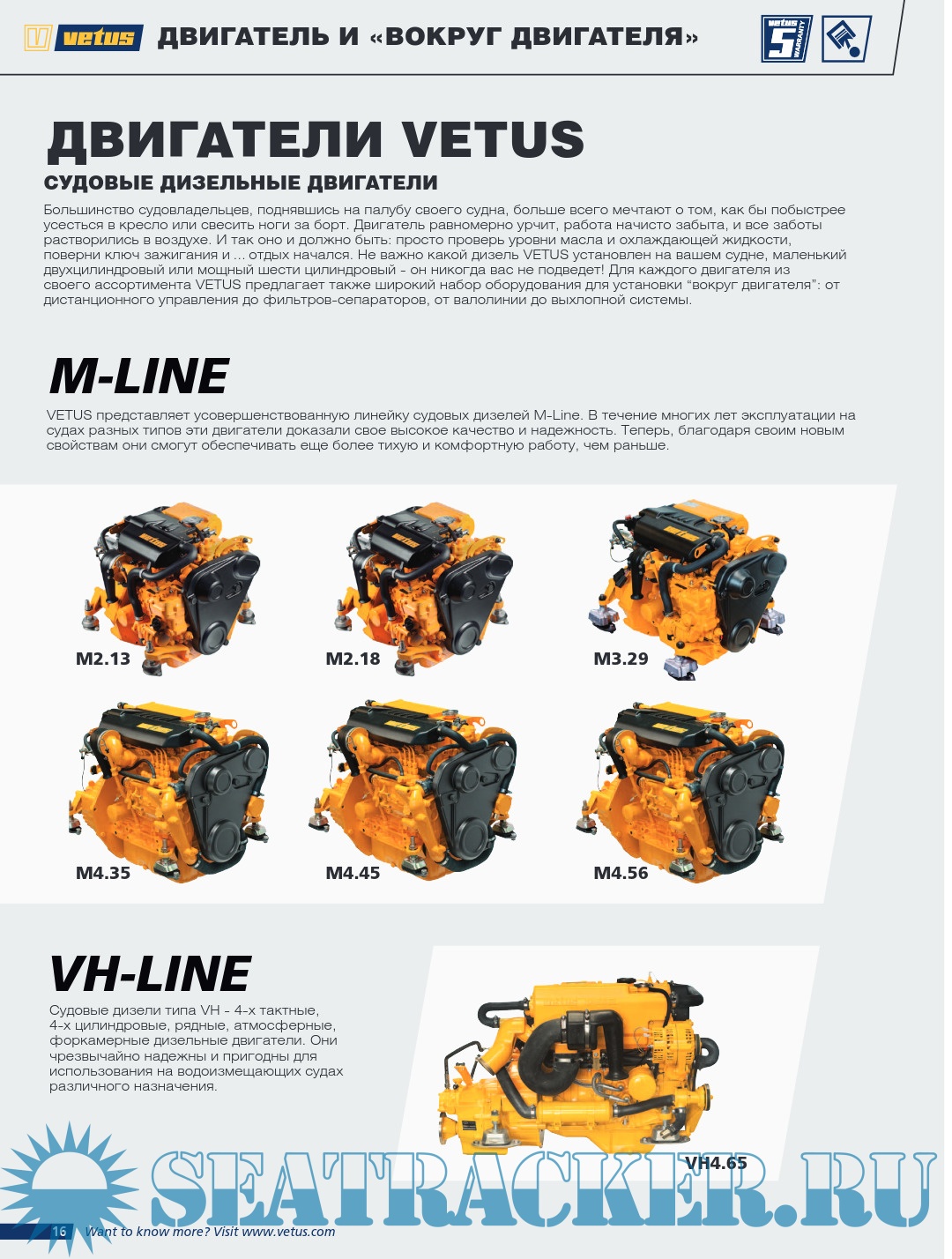 vetus ДВИГАТЕЛЬ И «ВОКРУГ ДВИГАТЕЛЯ»

vetus 5 WARRANTY

ДВИГАТЕЛИ VETUS

СУДОВЫЕ ДИЗЕЛЬНЫЕ ДВИГАТЕЛИ

Большинство судовладельцев, поднявшись на палубу своего судна, больше всего мечтают о том, как бы побыстрее усесться в кресло или свесить ноги за борт. Двигатель равномерно урчит, работа начисто забыта, и все заботы растворились в воздухе. И так оно и должно быть: просто проверь уровни масла и охлаждающей жидкости, поверни ключ зажигания и ... отдых начался. Не важно какой дизель VETUS установлен на вашем судне, маленький двухцилиндровый или мощный шести цилиндровый - он никогда вас не подведет! Для каждого двигателя из своего ассортимента VETUS предлагает также широкий набор оборудования для установки "вокруг двигателя": от дистанционного управления до фильтров-сепараторов, от валолинии до выхлопной системы.

M-LINE

VETUS представляет усовершенствованную линейку судовых дизелей M-Line. В течение многих лет эксплуатации на судах разных типов эти двигатели доказали свое высокое качество и надежность. Теперь, благодаря своим новым свойствам они смогут обеспечивать еще более тихую и комфортную работу, чем раньше.

M2.13

M2.18

M3.29

M4.35

M4.45

M4.56

VH-LINE

Судовые дизели типа VH - 4-х тактные, 4-х цилиндровые, рядные, атмосферные, форкамерные дизельные двигатели. Они чрезвычайно надежны и пригодны для использования на водоизмещающих судах различного назначения.

VH4.65

SEATRACKER.RU

16 Want to know more? Visit www.vetus.com