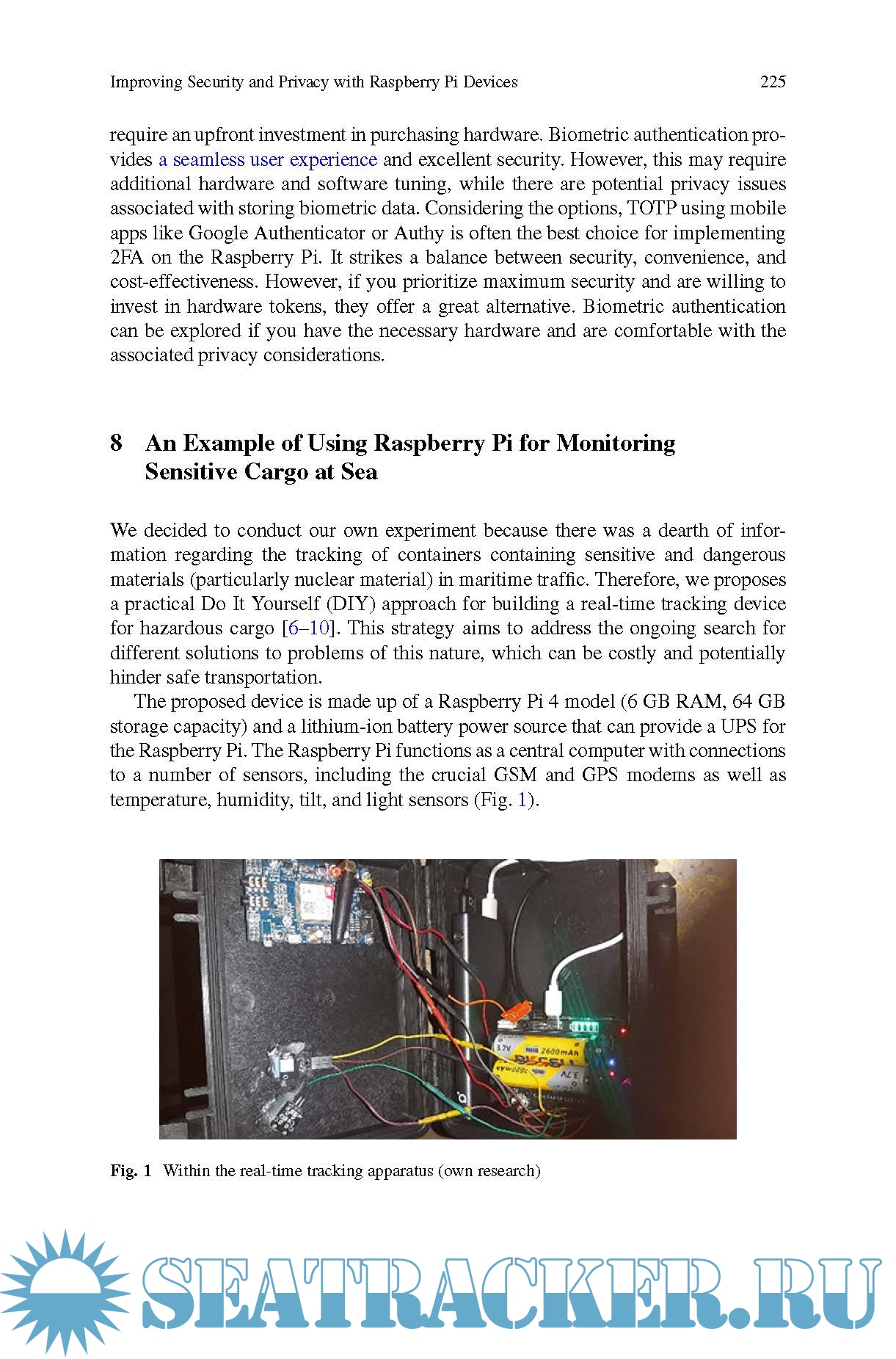 Improving Security and Privacy with Raspberry Pi Devices 225

require an upfront investment in purchasing hardware. Biometric authentication provides a seamless user experience and excellent security. However, this may require additional hardware and software tuning, while there are potential privacy issues associated with storing biometric data. Considering the options, TOTP using mobile apps like Google Authenticator or Authy is often the best choice for implementing 2FA on the Raspberry Pi. It strikes a balance between security, convenience, and cost-effectiveness. However, if you prioritize maximum security and are willing to invest in hardware tokens, they offer a great alternative. Biometric authentication can be explored if you have the necessary hardware and are comfortable with the associated privacy considerations.

8 An Example of Using Raspberry Pi for Monitoring Sensitive Cargo at Sea

We decided to conduct our own experiment because there was a dearth of information regarding the tracking of containers containing sensitive and dangerous materials (particularly nuclear material) in maritime traffic. Therefore, we proposes a practical Do It Yourself (DIY) approach for building a real-time tracking device for hazardous cargo [6–10]. This strategy aims to address the ongoing search for different solutions to problems of this nature, which can be costly and potentially hinder safe transportation.

The proposed device is made up of a Raspberry Pi 4 model (6 GB RAM, 64 GB storage capacity) and a lithium-ion battery power source that can provide a UPS for the Raspberry Pi. The Raspberry Pi functions as a central computer with connections to a number of sensors, including the crucial GSM and GPS modems as well as temperature, humidity, tilt, and light sensors (Fig. 1).

3.7V 2600mAh
3.7V

Fig. 1 Within the real-time tracking apparatus (own research)

SEATRACKER.RU