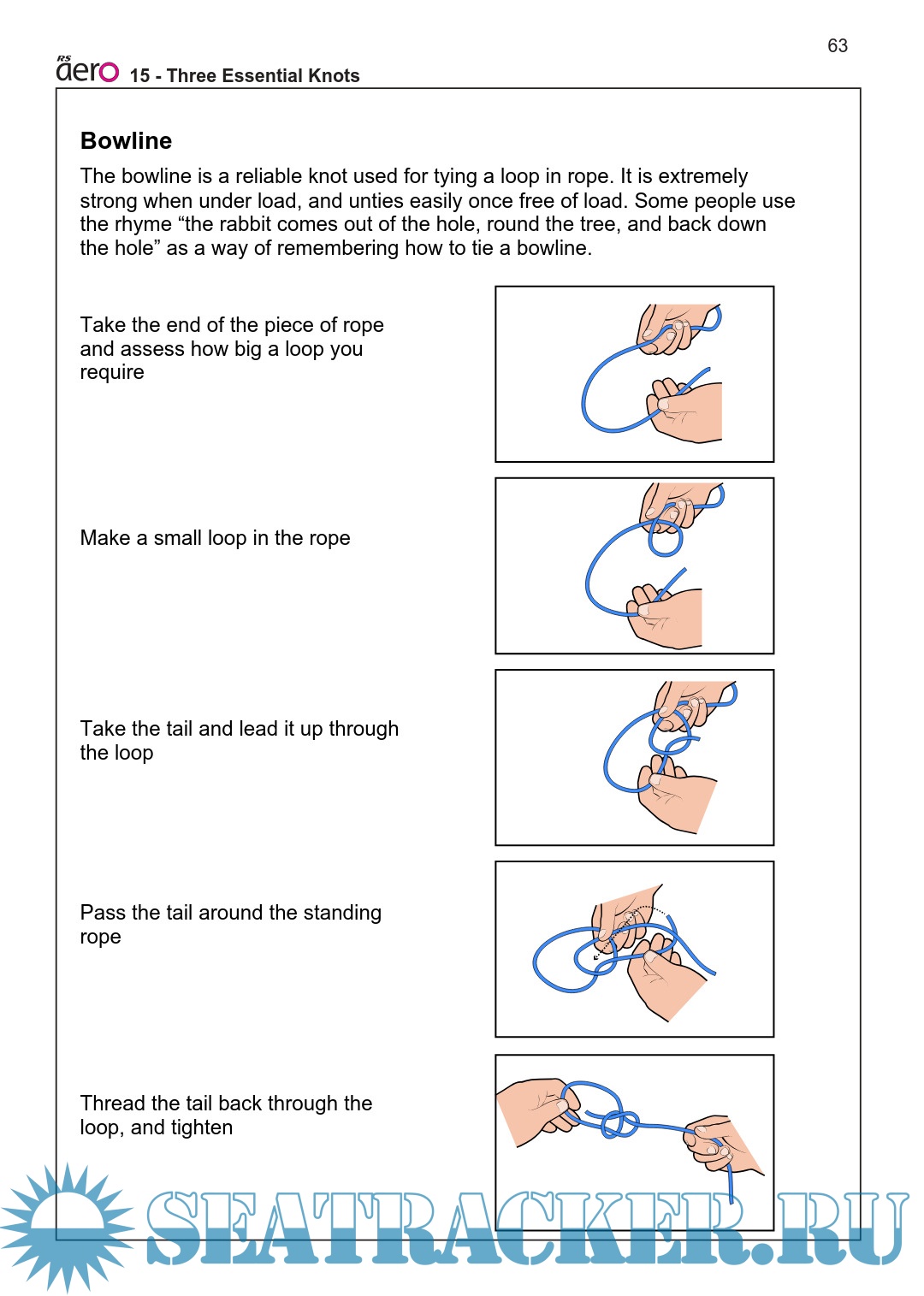 63

RS aero 15 - Three Essential Knots

Bowline

The bowline is a reliable knot used for tying a loop in rope. It is extremely strong when under load, and unties easily once free of load. Some people use the rhyme “the rabbit comes out of the hole, round the tree, and back down the hole” as a way of remembering how to tie a bowline.

Take the end of the piece of rope and assess how big a loop you require

Make a small loop in the rope

Take the tail and lead it up through the loop

Pass the tail around the standing rope

Thread the tail back through the loop, and tighten

SEATRACKER.RU