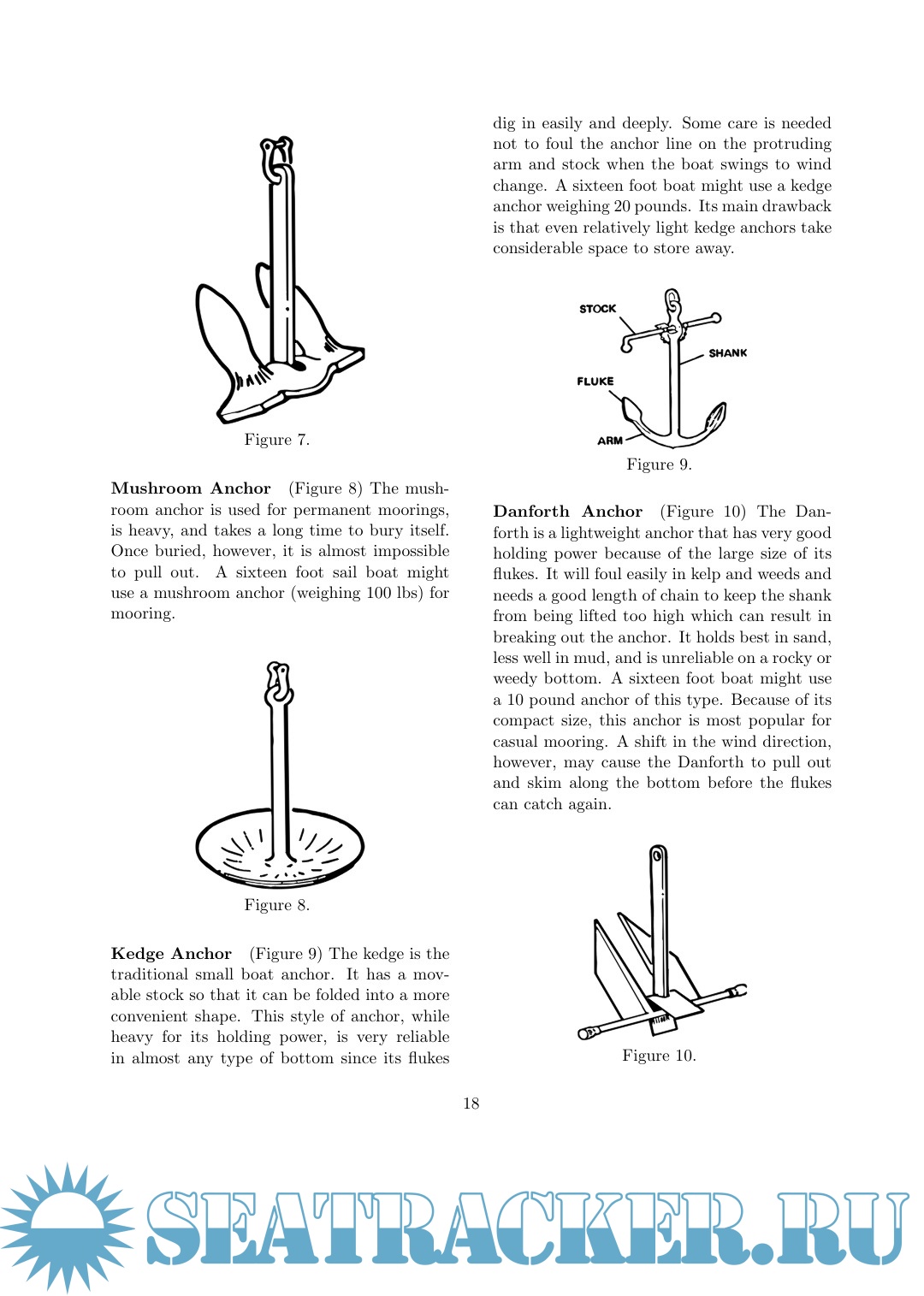 Figure 7.

**Mushroom Anchor** (Figure 8) The mushroom anchor is used for permanent moorings, is heavy, and takes a long time to bury itself. Once buried, however, it is almost impossible to pull out. A sixteen foot sail boat might use a mushroom anchor (weighing 100 lbs) for mooring.

Figure 8.

**Kedge Anchor** (Figure 9) The kedge is the traditional small boat anchor. It has a movable stock so that it can be folded into a more convenient shape. This style of anchor, while heavy for its holding power, is very reliable in almost any type of bottom since its flukes dig in easily and deeply. Some care is needed not to foul the anchor line on the protruding arm and stock when the boat swings to wind change. A sixteen foot boat might use a kedge anchor weighing 20 pounds. Its main drawback is that even relatively light kedge anchors take considerable space to store away.

STOCK
SHANK
FLUKE
ARM

Figure 9.

**Danforth Anchor** (Figure 10) The Danforth is a lightweight anchor that has very good holding power because of the large size of its flukes. It will foul easily in kelp and weeds and needs a good length of chain to keep the shank from being lifted too high which can result in breaking out the anchor. It holds best in sand, less well in mud, and is unreliable on a rocky or weedy bottom. A sixteen foot boat might use a 10 pound anchor of this type. Because of its compact size, this anchor is most popular for casual mooring. A shift in the wind direction, however, may cause the Danforth to pull out and skim along the bottom before the flukes can catch again.

Figure 10.

18

SEATRACKER.RU