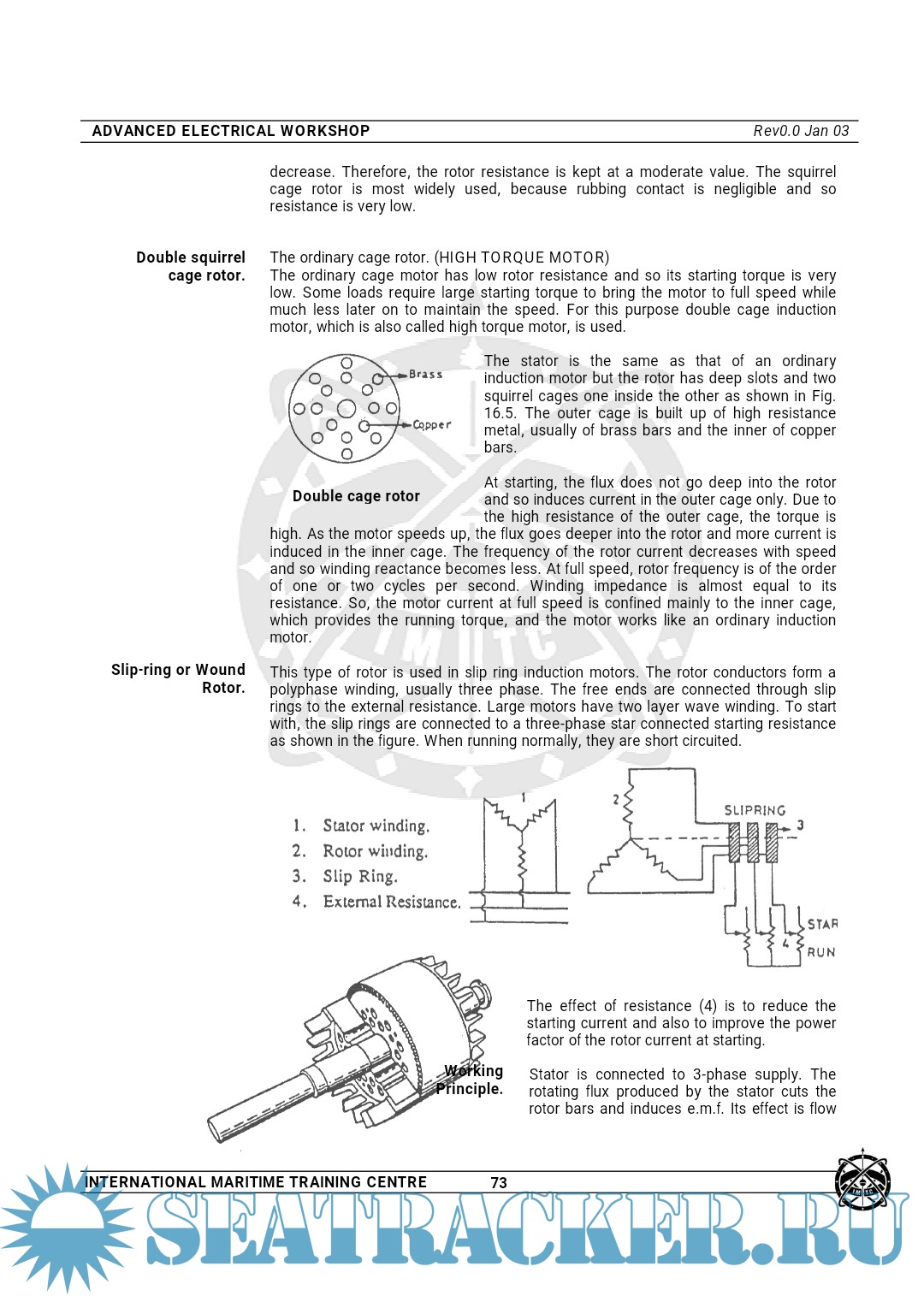 ADVANCED ELECTRICAL WORKSHOP Rev0.0 Jan 03

decrease. Therefore, the rotor resistance is kept at a moderate value. The squirrel cage rotor is most widely used, because rubbing contact is negligible and so resistance is very low.

Double squirrel cage rotor.

The ordinary cage rotor. (HIGH TORQUE MOTOR)
The ordinary cage motor has low rotor resistance and so its starting torque is very low. Some loads require large starting torque to bring the motor to full speed while much less later on to maintain the speed. For this purpose double cage induction motor, which is also called high torque motor, is used.

Brass
Copper

Double cage rotor

The stator is the same as that of an ordinary induction motor but the rotor has deep slots and two squirrel cages one inside the other as shown in Fig. 16.5. The outer cage is built up of high resistance metal, usually of brass bars and the inner of copper bars.

At starting, the flux does not go deep into the rotor and so induces current in the outer cage only. Due to the high resistance of the outer cage, the torque is high. As the motor speeds up, the flux goes deeper into the rotor and more current is induced in the inner cage. The frequency of the rotor current decreases with speed and so winding reactance becomes less. At full speed, rotor frequency is of the order of one or two cycles per second. Winding impedance is almost equal to its resistance. So, the motor current at full speed is confined mainly to the inner cage, which provides the running torque, and the motor works like an ordinary induction motor.

Slip-ring or Wound Rotor.

This type of rotor is used in slip ring induction motors. The rotor conductors form a polyphase winding, usually three phase. The free ends are connected through slip rings to the external resistance. Large motors have two layer wave winding. To start with, the slip rings are connected to a three-phase star connected starting resistance as shown in the figure. When running normally, they are short circuited.

1. Stator winding.
2. Rotor winding.
3. Slip Ring.
4. External Resistance.

1
2
SLIPRING
3
4
STAR
RUN

The effect of resistance (4) is to reduce the starting current and also to improve the power factor of the rotor current at starting.

Working Principle.

Stator is connected to 3-phase supply. The rotating flux produced by the stator cuts the rotor bars and induces e.m.f. Its effect is flow

INTERNATIONAL MARITIME TRAINING CENTRE 73

SEATRACKER.RU