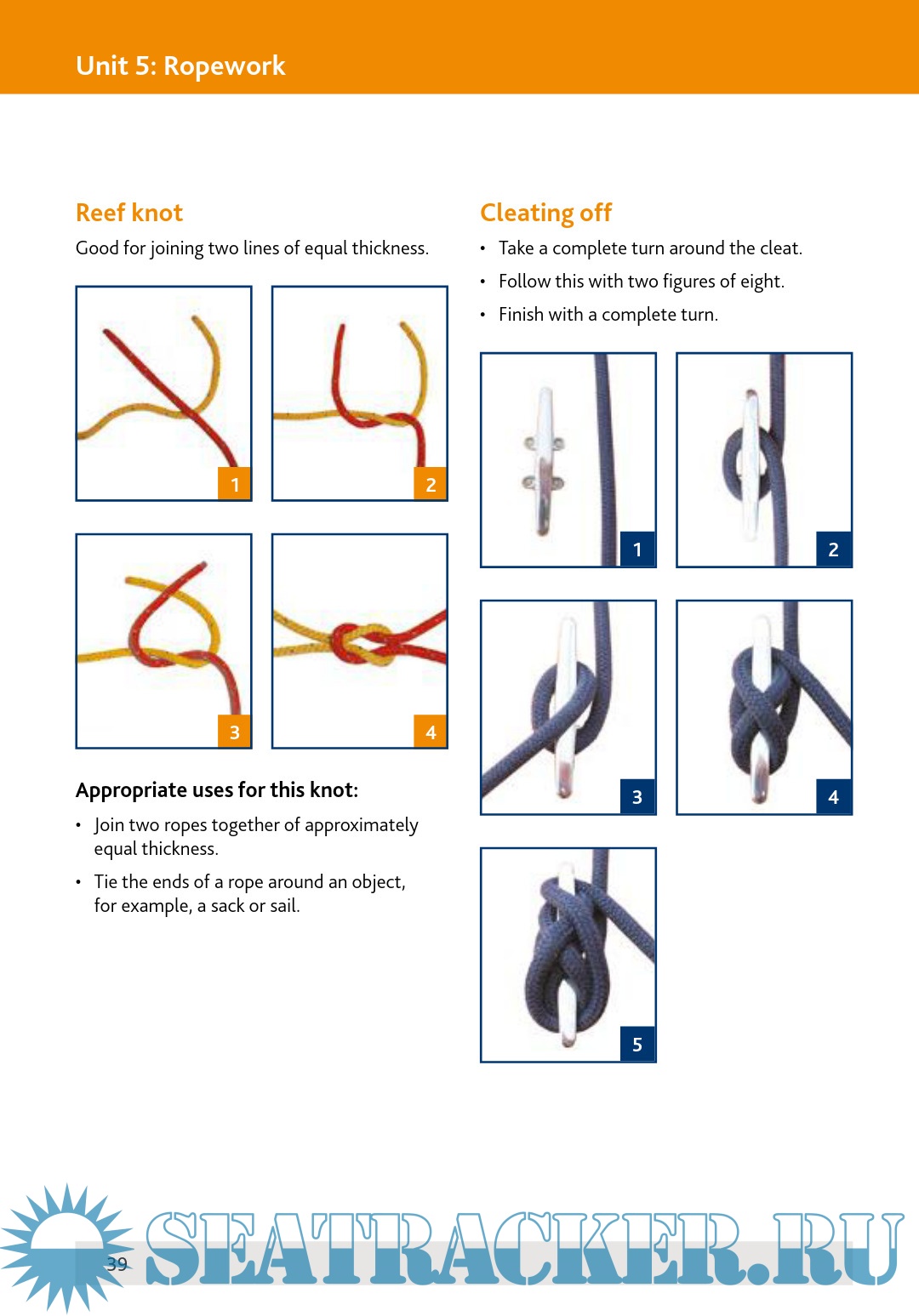 Unit 5: Ropework

Reef knot

Good for joining two lines of equal thickness.

1

2

3

4

Appropriate uses for this knot:

• Join two ropes together of approximately equal thickness.

• Tie the ends of a rope around an object, for example, a sack or sail.

Cleating off

• Take a complete turn around the cleat.

• Follow this with two figures of eight.

• Finish with a complete turn.

1

2

3

4

5

39

SEATRACKER.RU