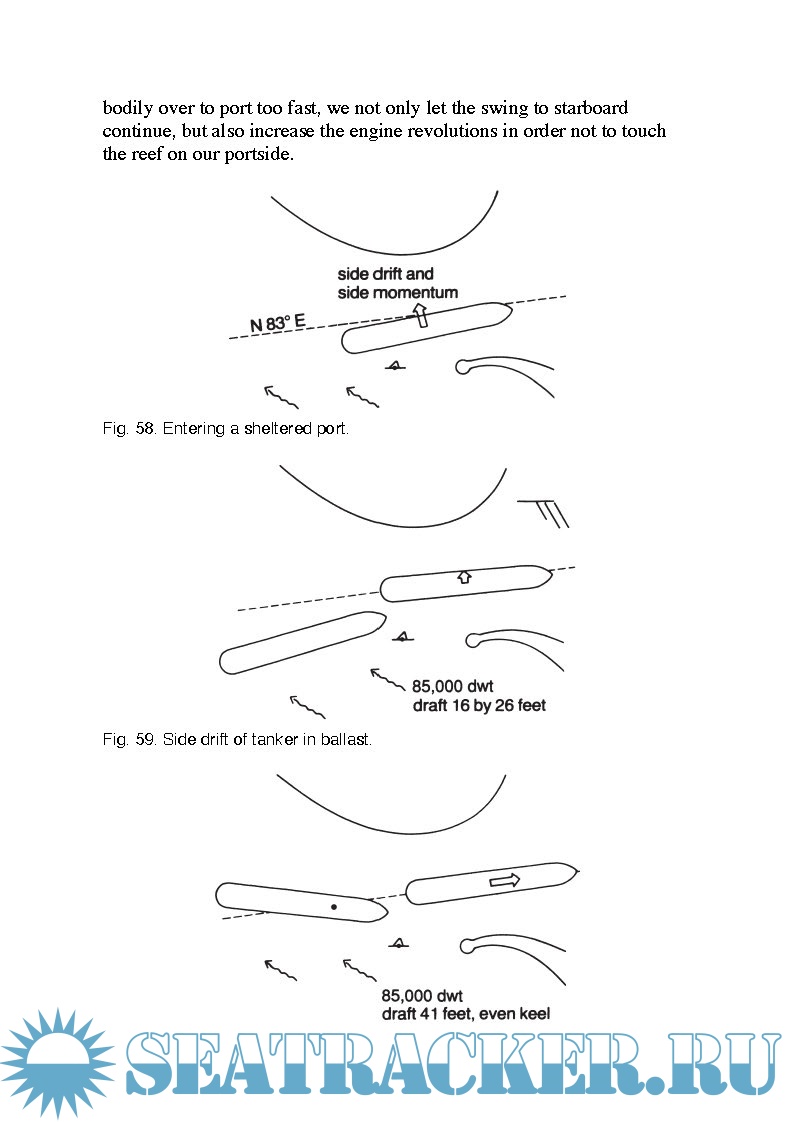 bodily over to port too fast, we not only let the swing to starboard continue, but also increase the engine revolutions in order not to touch the reef on our portside.

side drift and side momentum

N 83° E

Fig. 58. Entering a sheltered port.

85,000 dwt
draft 16 by 26 feet

Fig. 59. Side drift of tanker in ballast.

85,000 dwt
draft 41 feet, even keel

SEATRACKER.RU