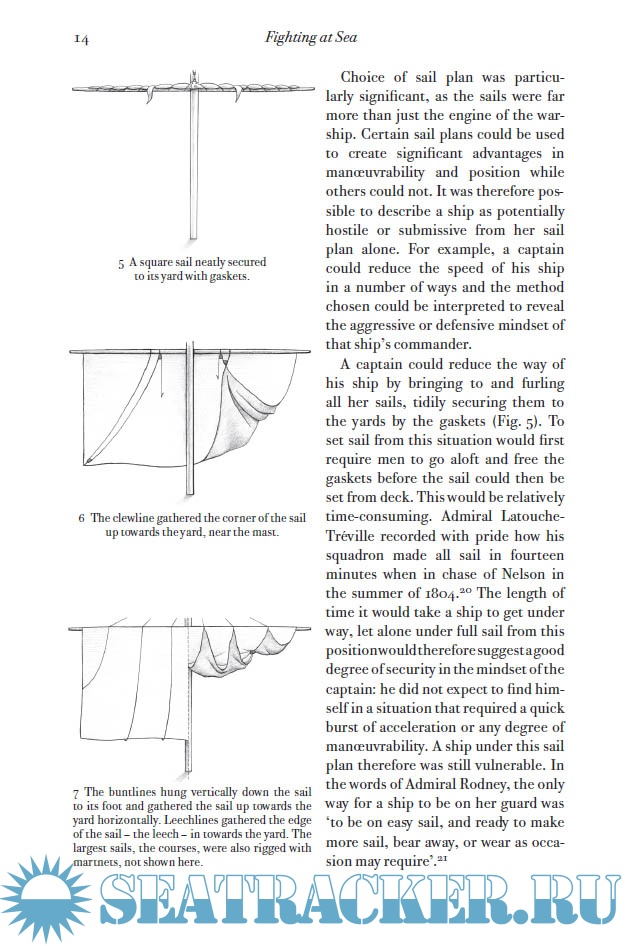 14 Fighting at Sea

5 A square sail neatly secured to its yard with gaskets.

6 The clewline gathered the corner of the sail up towards the yard, near the mast.

7 The buntlines hung vertically down the sail to its foot and gathered the sail up towards the yard horizontally. Leechlines gathered the edge of the sail – the leech – in towards the yard. The largest sails, the courses, were also rigged with martnets, not shown here.

Choice of sail plan was particularly significant, as the sails were far more than just the engine of the warship. Certain sail plans could be used to create significant advantages in manœuvrability and position while others could not. It was therefore possible to describe a ship as potentially hostile or submissive from her sail plan alone. For example, a captain could reduce the speed of his ship in a number of ways and the method chosen could be interpreted to reveal the aggressive or defensive mindset of that ship's commander.

A captain could reduce the way of his ship by bringing to and furling all her sails, tidily securing them to the yards by the gaskets (Fig. 5). To set sail from this situation would first require men to go aloft and free the gaskets before the sail could then be set from deck. This would be relatively time-consuming. Admiral Latouche-Tréville recorded with pride how his squadron made all sail in fourteen minutes when in chase of Nelson in the summer of 1804.$^{20}$ The length of time it would take a ship to get under way, let alone under full sail from this position would therefore suggest a good degree of security in the mindset of the captain: he did not expect to find himself in a situation that required a quick burst of acceleration or any degree of manœuvrability. A ship under this sail plan therefore was still vulnerable. In the words of Admiral Rodney, the only way for a ship to be on her guard was 'to be on easy sail, and ready to make more sail, bear away, or wear as occasion may require'.$^{21}$

SEATRACKER.RU