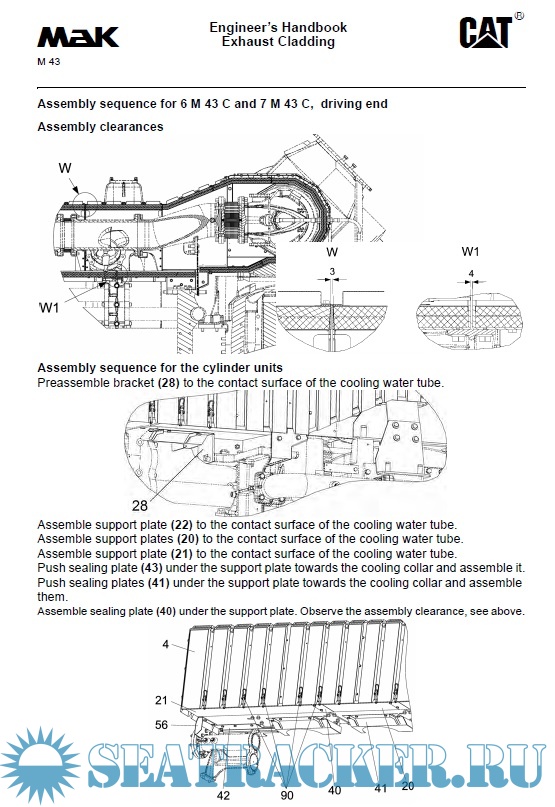 MaK
M 43

Engineer's Handbook
Exhaust Cladding

CAT®

Assembly sequence for 6 M 43 C and 7 M 43 C, driving end

Assembly clearances

W

W1

W

3

W1

4

Assembly sequence for the cylinder units
Preassemble bracket (28) to the contact surface of the cooling water tube.

28

Assemble support plate (22) to the contact surface of the cooling water tube.
Assemble support plates (20) to the contact surface of the cooling water tube.
Assemble support plate (21) to the contact surface of the cooling water tube.
Push sealing plate (43) under the support plate towards the cooling collar and assemble it.
Push sealing plates (41) under the support plate towards the cooling collar and assemble them.
Assemble sealing plate (40) under the support plate. Observe the assembly clearance, see above.

4

21

56

42

90

40

41

20

SEATRACKER.RU