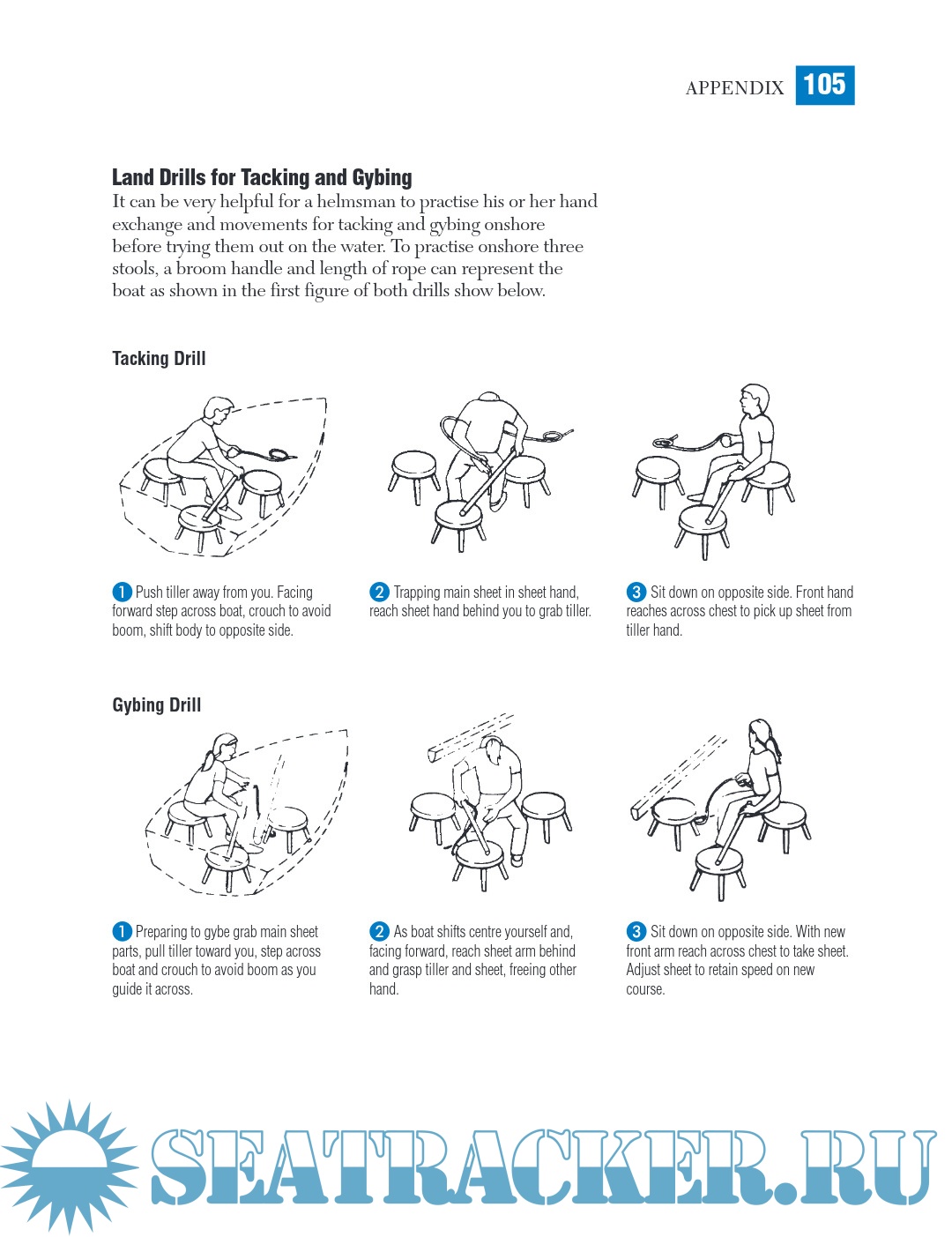 APPENDIX 105

Land Drills for Tacking and Gybing
It can be very helpful for a helmsman to practise his or her hand exchange and movements for tacking and gybing onshore before trying them out on the water. To practise onshore three stools, a broom handle and length of rope can represent the boat as shown in the first figure of both drills show below.

Tacking Drill

1 Push tiller away from you. Facing forward step across boat, crouch to avoid boom, shift body to opposite side.

2 Trapping main sheet in sheet hand, reach sheet hand behind you to grab tiller.

3 Sit down on opposite side. Front hand reaches across chest to pick up sheet from tiller hand.

Gybing Drill

1 Preparing to gybe grab main sheet parts, pull tiller toward you, step across boat and crouch to avoid boom as you guide it across.

2 As boat shifts centre yourself and, facing forward, reach sheet arm behind and grasp tiller and sheet, freeing other hand.

3 Sit down on opposite side. With new front arm reach across chest to take sheet. Adjust sheet to retain speed on new course.

SEATRACKER.RU