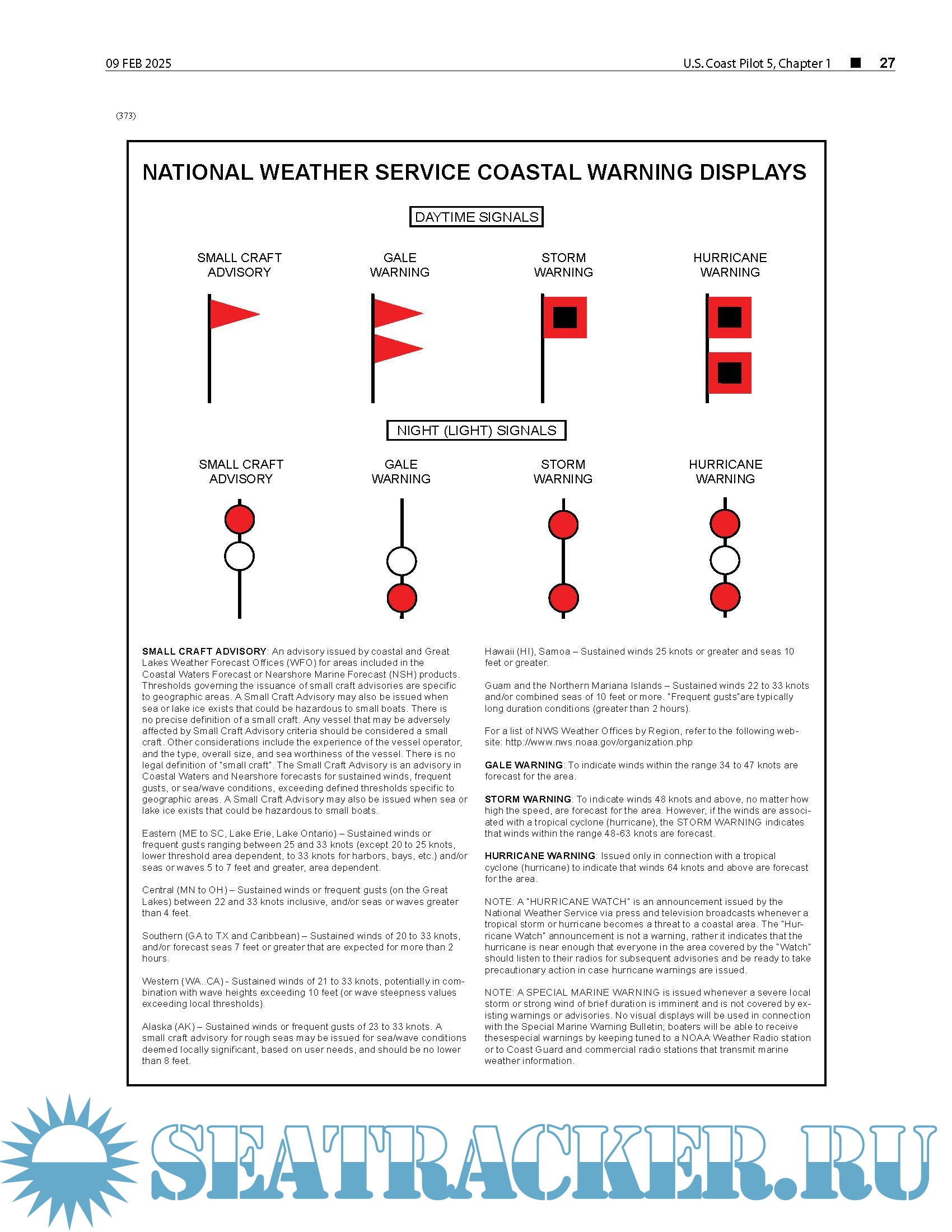 09 FEB 2025

U.S. Coast Pilot 5, Chapter 1 ■ 27

(373)

NATIONAL WEATHER SERVICE COASTAL WARNING DISPLAYS

DAYTIME SIGNALS

SMALL CRAFT ADVISORY

GALE WARNING

STORM WARNING

HURRICANE WARNING

NIGHT (LIGHT) SIGNALS

SMALL CRAFT ADVISORY

GALE WARNING

STORM WARNING

HURRICANE WARNING

SMALL CRAFT ADVISORY: An advisory issued by coastal and Great Lakes Weather Forecast Offices (WFO) for areas included in the Coastal Waters Forecast or Nearshore Marine Forecast (NSH) products. Thresholds governing the issuance of small craft advisories are specific to geographic areas. A Small Craft Advisory may also be issued when sea or lake ice exists that could be hazardous to small boats. There is no precise definition of a small craft. Any vessel that may be adversely affected by Small Craft Advisory criteria should be considered a small craft. Other considerations include the experience of the vessel operator, and the type, overall size, and sea worthiness of the vessel. There is no legal definition of "small craft". The Small Craft Advisory is an advisory in Coastal Waters and Nearshore forecasts for sustained winds, frequent gusts, or sea/wave conditions, exceeding defined thresholds specific to geographic areas. A Small Craft Advisory may also be issued when sea or lake ice exists that could be hazardous to small boats.

Eastern (ME to SC, Lake Erie, Lake Ontario) – Sustained winds or frequent gusts ranging between 25 and 33 knots (except 20 to 25 knots, lower threshold area dependent, to 33 knots for harbors, bays, etc.) and/or seas or waves 5 to 7 feet and greater, area dependent.

Central (MN to OH) – Sustained winds or frequent gusts (on the Great Lakes) between 22 and 33 knots inclusive, and/or seas or waves greater than 4 feet.

Southern (GA to TX and Caribbean) – Sustained winds of 20 to 33 knots, and/or forecast seas 7 feet or greater that are expected for more than 2 hours.

Western (WA..CA) - Sustained winds of 21 to 33 knots, potentially in combination with wave heights exceeding 10 feet (or wave steepness values exceeding local thresholds).

Alaska (AK) – Sustained winds or frequent gusts of 23 to 33 knots. A small craft advisory for rough seas may be issued for sea/wave conditions deemed locally significant, based on user needs, and should be no lower than 8 feet.

Hawaii (HI), Samoa – Sustained winds 25 knots or greater and seas 10 feet or greater.

Guam and the Northern Mariana Islands – Sustained winds 22 to 33 knots and/or combined seas of 10 feet or more. "Frequent gusts"are typically long duration conditions (greater than 2 hours).

For a list of NWS Weather Offices by Region, refer to the following website: http://www.nws.noaa.gov/organization.php

GALE WARNING: To indicate winds within the range 34 to 47 knots are forecast for the area.

STORM WARNING: To indicate winds 48 knots and above, no matter how high the speed, are forecast for the area. However, if the winds are associated with a tropical cyclone (hurricane), the STORM WARNING indicates that winds within the range 48-63 knots are forecast.

HURRICANE WARNING: Issued only in connection with a tropical cyclone (hurricane) to indicate that winds 64 knots and above are forecast for the area.

NOTE: A "HURRICANE WATCH" is an announcement issued by the National Weather Service via press and television broadcasts whenever a tropical storm or hurricane becomes a threat to a coastal area. The "Hurricane Watch" announcement is not a warning, rather it indicates that the hurricane is near enough that everyone in the area covered by the "Watch" should listen to their radios for subsequent advisories and be ready to take precautionary action in case hurricane warnings are issued.

NOTE: A SPECIAL MARINE WARNING is issued whenever a severe local storm or strong wind of brief duration is imminent and is not covered by existing warnings or advisories. No visual displays will be used in connection with the Special Marine Warning Bulletin; boaters will be able to receive thesespecial warnings by keeping tuned to a NOAA Weather Radio station or to Coast Guard and commercial radio stations that transmit marine weather information.

SEATRACKER.RU