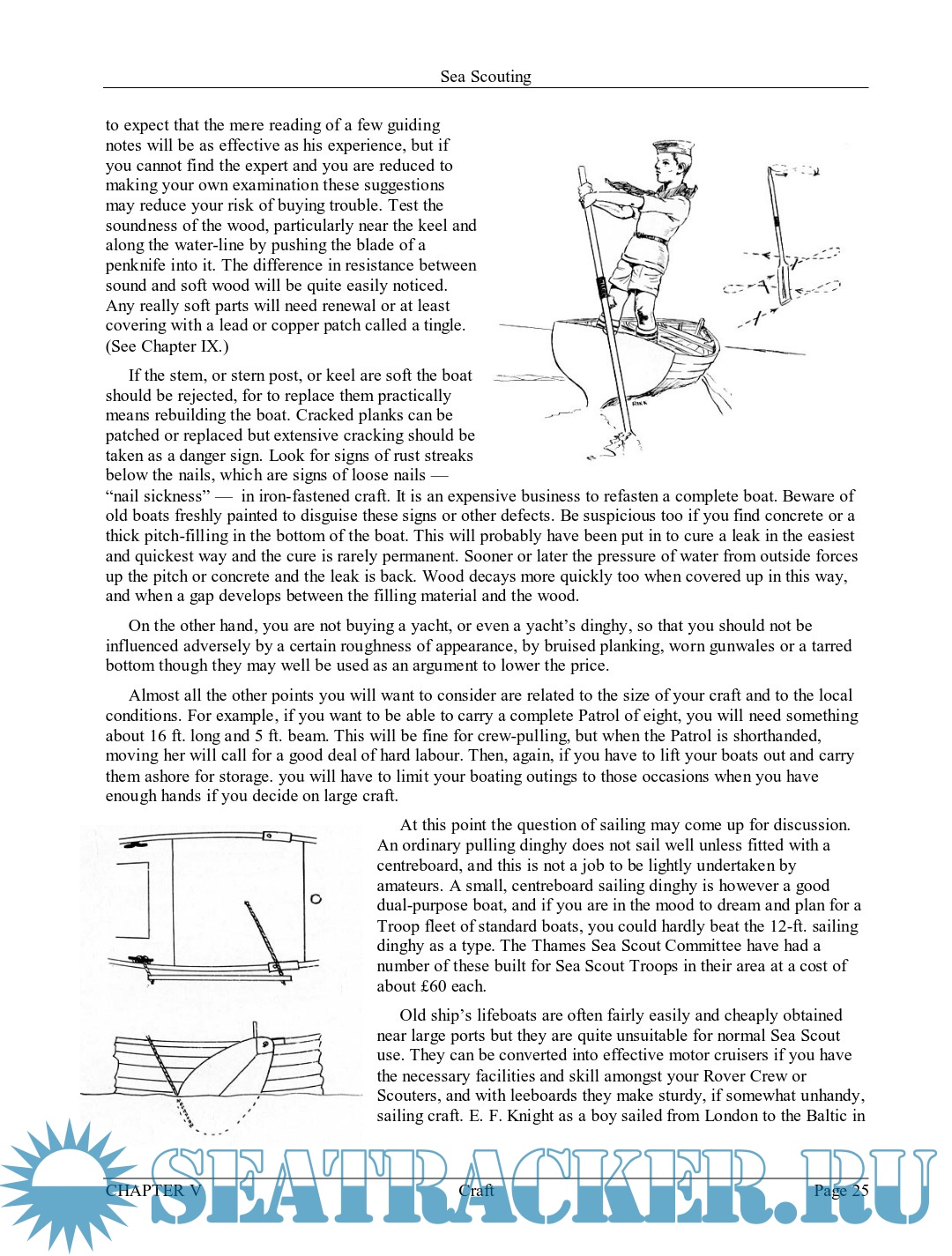 Sea Scouting

to expect that the mere reading of a few guiding notes will be as effective as his experience, but if you cannot find the expert and you are reduced to making your own examination these suggestions may reduce your risk of buying trouble. Test the soundness of the wood, particularly near the keel and along the water-line by pushing the blade of a penknife into it. The difference in resistance between sound and soft wood will be quite easily noticed. Any really soft parts will need renewal or at least covering with a lead or copper patch called a tingle. (See Chapter IX.)

If the stem, or stern post, or keel are soft the boat should be rejected, for to replace them practically means rebuilding the boat. Cracked planks can be patched or replaced but extensive cracking should be taken as a danger sign. Look for signs of rust streaks below the nails, which are signs of loose nails — "nail sickness" — in iron-fastened craft. It is an expensive business to refasten a complete boat. Beware of old boats freshly painted to disguise these signs or other defects. Be suspicious too if you find concrete or a thick pitch-filling in the bottom of the boat. This will probably have been put in to cure a leak in the easiest and quickest way and the cure is rarely permanent. Sooner or later the pressure of water from outside forces up the pitch or concrete and the leak is back. Wood decays more quickly too when covered up in this way, and when a gap develops between the filling material and the wood.

On the other hand, you are not buying a yacht, or even a yacht's dinghy, so that you should not be influenced adversely by a certain roughness of appearance, by bruised planking, worn gunwales or a tarred bottom though they may well be used as an argument to lower the price.

Almost all the other points you will want to consider are related to the size of your craft and to the local conditions. For example, if you want to be able to carry a complete Patrol of eight, you will need something about 16 ft. long and 5 ft. beam. This will be fine for crew-pulling, but when the Patrol is shorthanded, moving her will call for a good deal of hard labour. Then, again, if you have to lift your boats out and carry them ashore for storage. you will have to limit your boating outings to those occasions when you have enough hands if you decide on large craft.

At this point the question of sailing may come up for discussion. An ordinary pulling dinghy does not sail well unless fitted with a centreboard, and this is not a job to be lightly undertaken by amateurs. A small, centreboard sailing dinghy is however a good dual-purpose boat, and if you are in the mood to dream and plan for a Troop fleet of standard boats, you could hardly beat the 12-ft. sailing dinghy as a type. The Thames Sea Scout Committee have had a number of these built for Sea Scout Troops in their area at a cost of about £60 each.

Old ship's lifeboats are often fairly easily and cheaply obtained near large ports but they are quite unsuitable for normal Sea Scout use. They can be converted into effective motor cruisers if you have the necessary facilities and skill amongst your Rover Crew or Scouters, and with leeboards they make sturdy, if somewhat unhandy, sailing craft. E. F. Knight as a boy sailed from London to the Baltic in

SEATRACKER.RU

CHAPTER V Craft Page 25