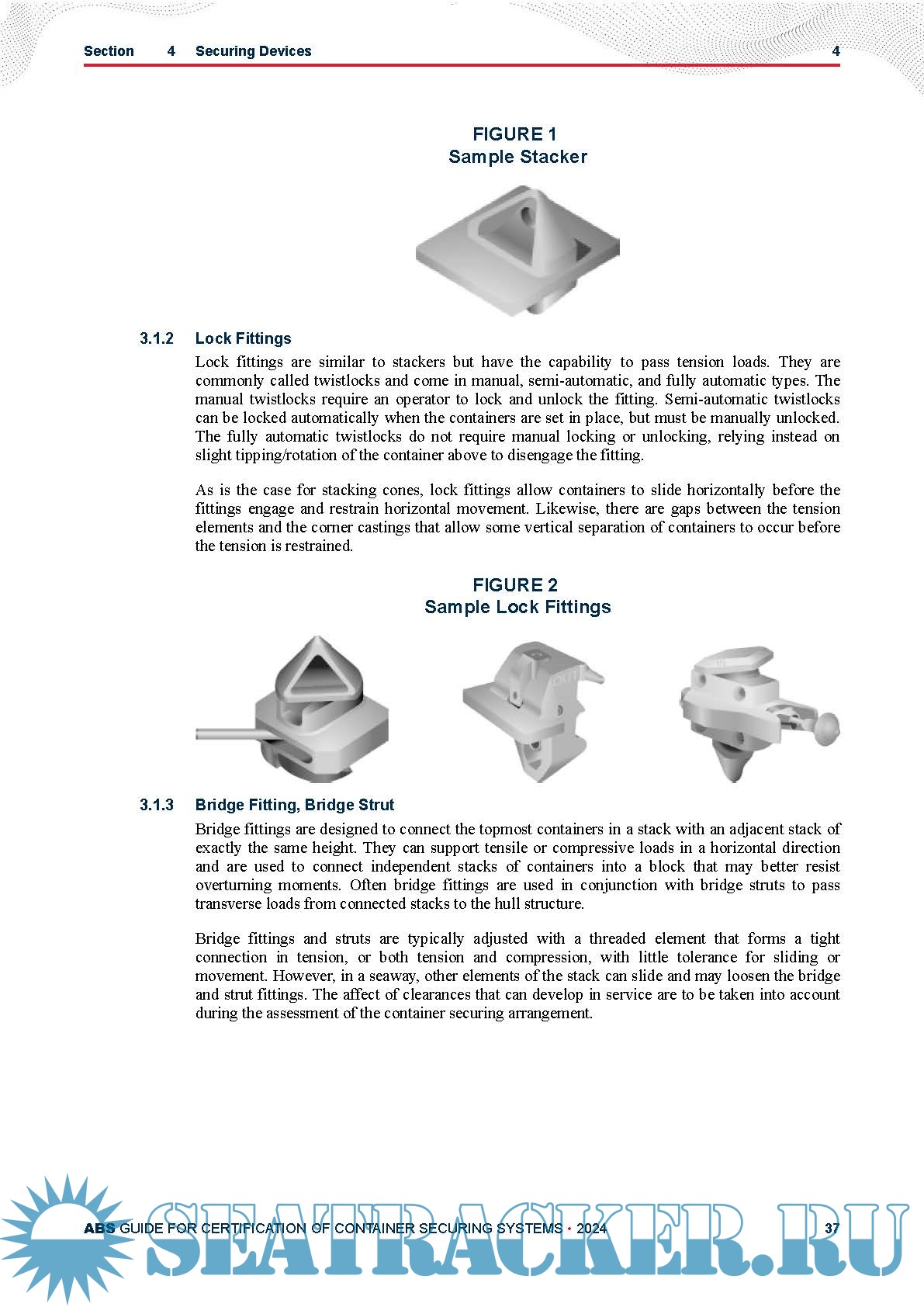 Section 4 Securing Devices 4

FIGURE 1
Sample Stacker

3.1.2 Lock Fittings

Lock fittings are similar to stackers but have the capability to pass tension loads. They are commonly called twistlocks and come in manual, semi-automatic, and fully automatic types. The manual twistlocks require an operator to lock and unlock the fitting. Semi-automatic twistlocks can be locked automatically when the containers are set in place, but must be manually unlocked. The fully automatic twistlocks do not require manual locking or unlocking, relying instead on slight tipping/rotation of the container above to disengage the fitting.

As is the case for stacking cones, lock fittings allow containers to slide horizontally before the fittings engage and restrain horizontal movement. Likewise, there are gaps between the tension elements and the corner castings that allow some vertical separation of containers to occur before the tension is restrained.

FIGURE 2
Sample Lock Fittings

OUT

3.1.3 Bridge Fitting, Bridge Strut

Bridge fittings are designed to connect the topmost containers in a stack with an adjacent stack of exactly the same height. They can support tensile or compressive loads in a horizontal direction and are used to connect independent stacks of containers into a block that may better resist overturning moments. Often bridge fittings are used in conjunction with bridge struts to pass transverse loads from connected stacks to the hull structure.

Bridge fittings and struts are typically adjusted with a threaded element that forms a tight connection in tension, or both tension and compression, with little tolerance for sliding or movement. However, in a seaway, other elements of the stack can slide and may loosen the bridge and strut fittings. The affect of clearances that can develop in service are to be taken into account during the assessment of the container securing arrangement.

ABS GUIDE FOR CERTIFICATION OF CONTAINER SECURING SYSTEMS • 2024 37

SEATRACKER.RU