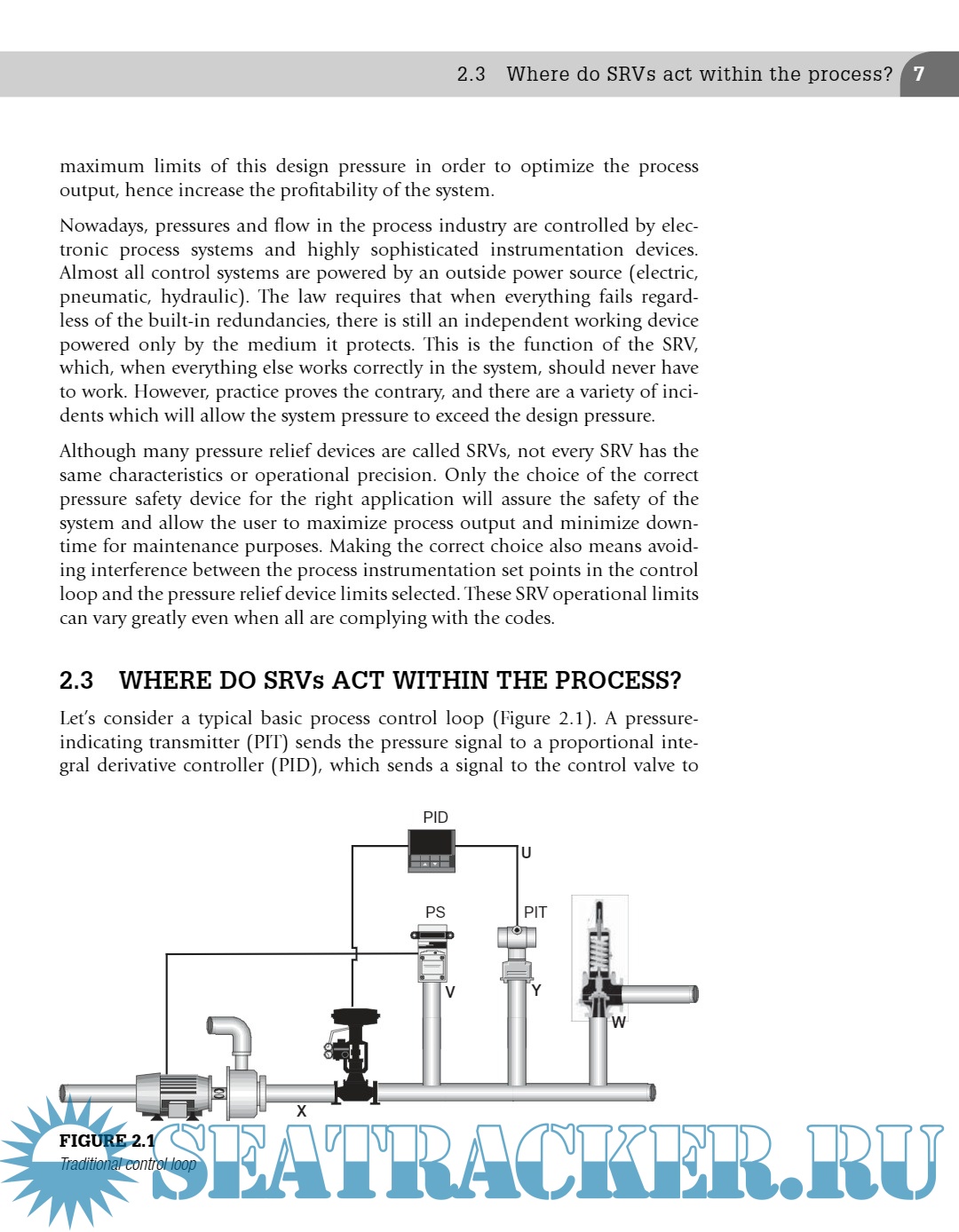 2.3 Where do SRVs act within the process? 7

maximum limits of this design pressure in order to optimize the process output, hence increase the profitability of the system.

Nowadays, pressures and flow in the process industry are controlled by electronic process systems and highly sophisticated instrumentation devices. Almost all control systems are powered by an outside power source (electric, pneumatic, hydraulic). The law requires that when everything fails regardless of the built-in redundancies, there is still an independent working device powered only by the medium it protects. This is the function of the SRV, which, when everything else works correctly in the system, should never have to work. However, practice proves the contrary, and there are a variety of incidents which will allow the system pressure to exceed the design pressure.

Although many pressure relief devices are called SRVs, not every SRV has the same characteristics or operational precision. Only the choice of the correct pressure safety device for the right application will assure the safety of the system and allow the user to maximize process output and minimize downtime for maintenance purposes. Making the correct choice also means avoiding interference between the process instrumentation set points in the control loop and the pressure relief device limits selected. These SRV operational limits can vary greatly even when all are complying with the codes.

2.3 WHERE DO SRVs ACT WITHIN THE PROCESS?

Let's consider a typical basic process control loop (Figure 2.1). A pressure-indicating transmitter (PIT) sends the pressure signal to a proportional integral derivative controller (PID), which sends a signal to the control valve to

PID
U
PS
PIT
V
Y
W
X

FIGURE 2.1
Traditional control loop

SEATRACKER.RU