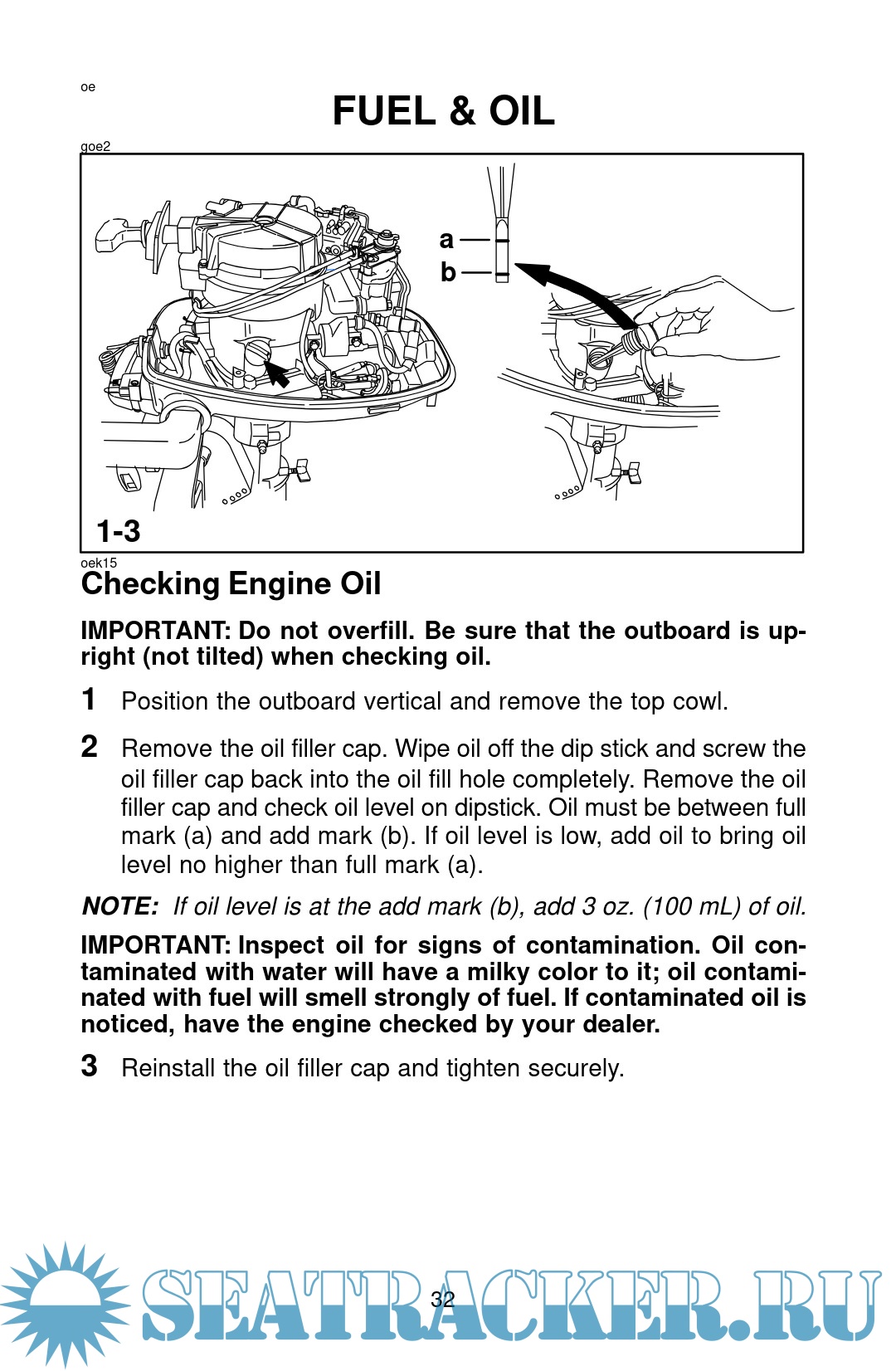 oe

FUEL & OIL

goe2

a

b

1-3

oek15

Checking Engine Oil

IMPORTANT: Do not overfill. Be sure that the outboard is upright (not tilted) when checking oil.

1 Position the outboard vertical and remove the top cowl.

2 Remove the oil filler cap. Wipe oil off the dip stick and screw the oil filler cap back into the oil fill hole completely. Remove the oil filler cap and check oil level on dipstick. Oil must be between full mark (a) and add mark (b). If oil level is low, add oil to bring oil level no higher than full mark (a).

NOTE: If oil level is at the add mark (b), add 3 oz. (100 mL) of oil.

IMPORTANT: Inspect oil for signs of contamination. Oil contaminated with water will have a milky color to it; oil contaminated with fuel will smell strongly of fuel. If contaminated oil is noticed, have the engine checked by your dealer.

3 Reinstall the oil filler cap and tighten securely.

32

SEATRACKER.RU