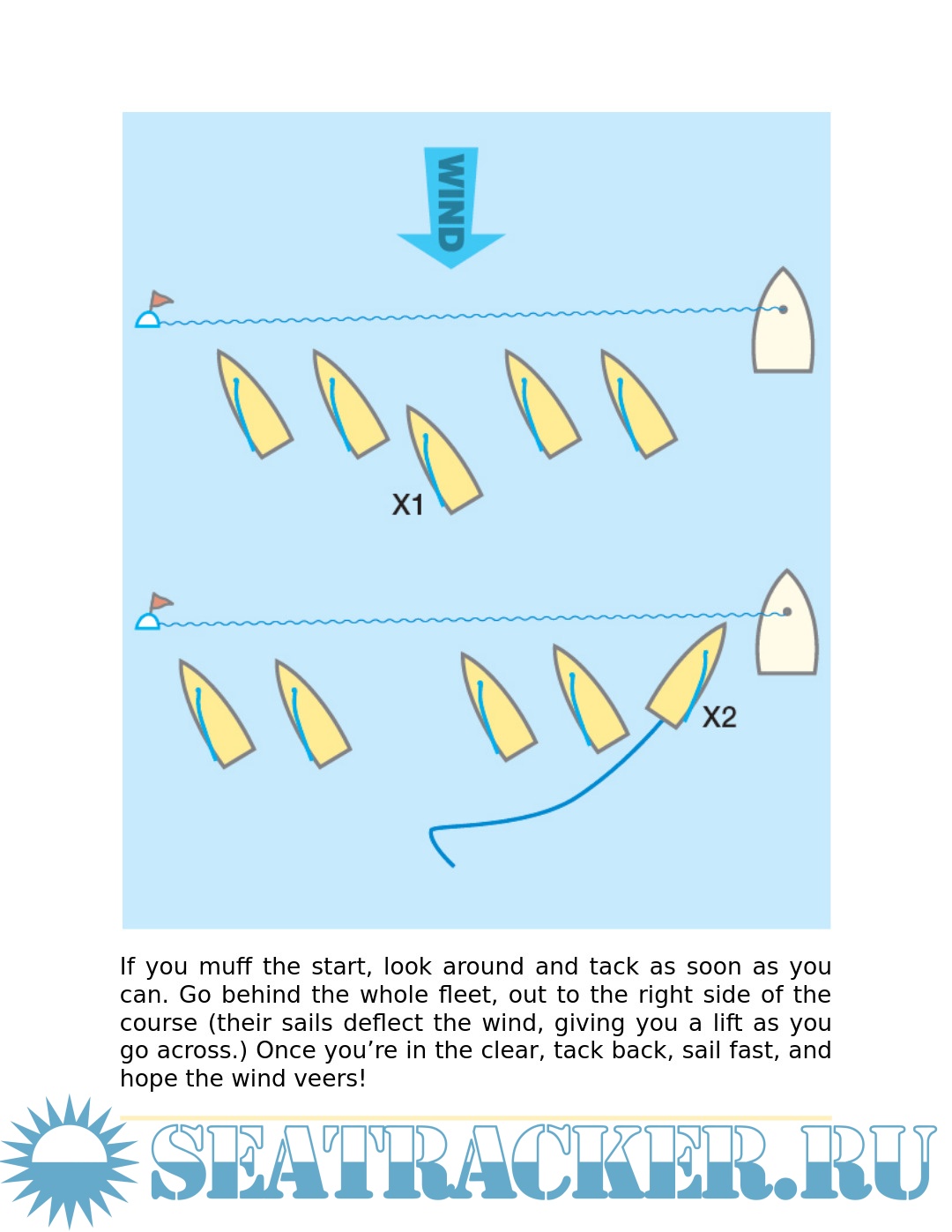 WIND

X1

X2

If you muff the start, look around and tack as soon as you can. Go behind the whole fleet, out to the right side of the course (their sails deflect the wind, giving you a lift as you go across.) Once you're in the clear, tack back, sail fast, and hope the wind veers!

SEATRACKER.RU