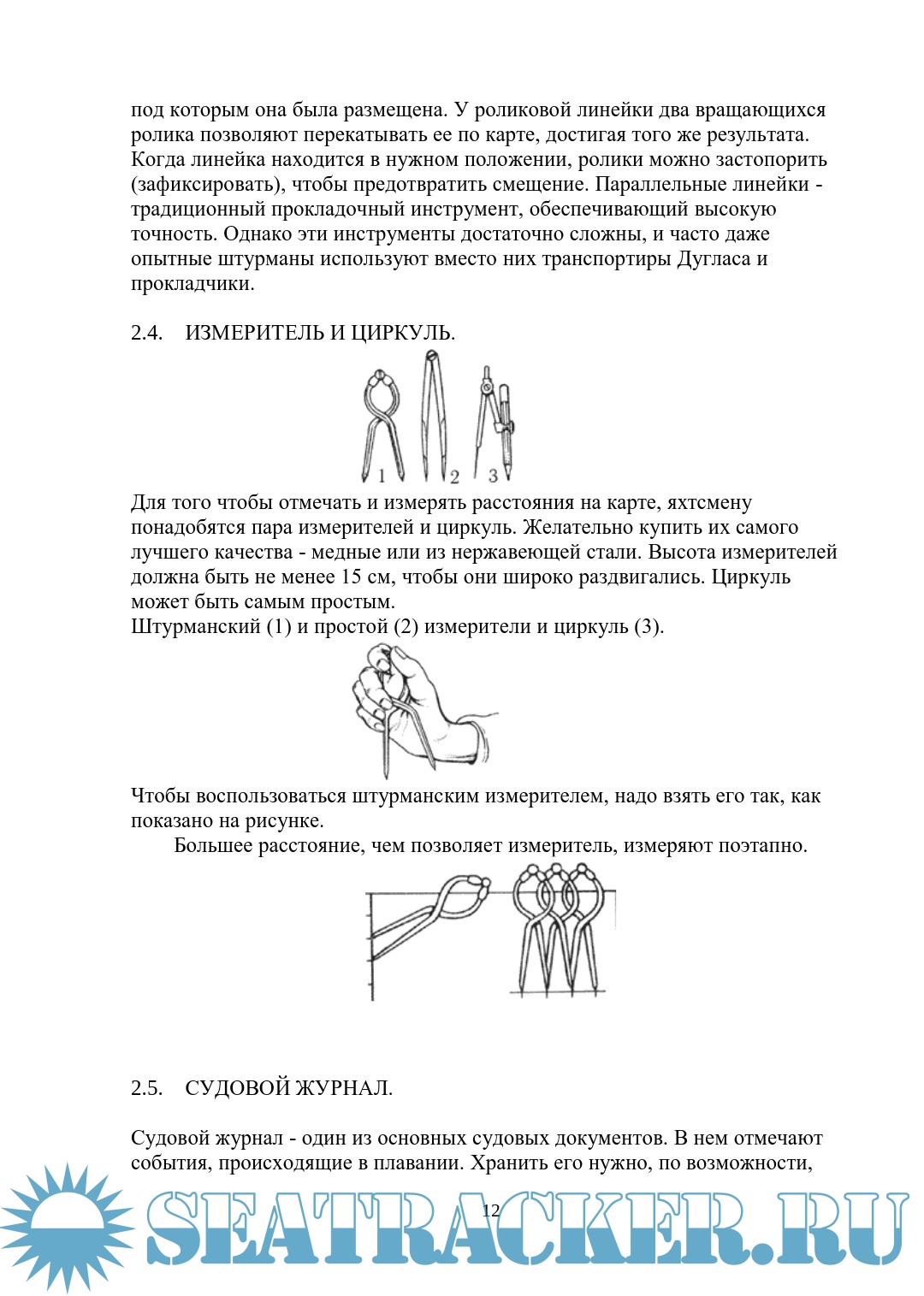 под которым она была размещена. У роликовой линейки два вращающихся ролика позволяют перекатывать ее по карте, достигая того же результата. Когда линейка находится в нужном положении, ролики можно застопорить (зафиксировать), чтобы предотвратить смещение. Параллельные линейки - традиционный прокладочный инструмент, обеспечивающий высокую точность. Однако эти инструменты достаточно сложны, и часто даже опытные штурманы используют вместо них транспортиры Дугласа и прокладчики.

2.4. ИЗМЕРИТЕЛЬ И ЦИРКУЛЬ.

1 2 3

Для того чтобы отмечать и измерять расстояния на карте, яхтсмену понадобятся пара измерителей и циркуль. Желательно купить их самого лучшего качества - медные или из нержавеющей стали. Высота измерителей должна быть не менее 15 см, чтобы они широко раздвигались. Циркуль может быть самым простым.
Штурманский (1) и простой (2) измерители и циркуль (3).

Чтобы воспользоваться штурманским измерителем, надо взять его так, как показано на рисунке.
Большее расстояние, чем позволяет измеритель, измеряют поэтапно.

2.5. СУДОВОЙ ЖУРНАЛ.

Судовой журнал - один из основных судовых документов. В нем отмечают события, происходящие в плавании. Хранить его нужно, по возможности,

12

SEATRACKER.RU