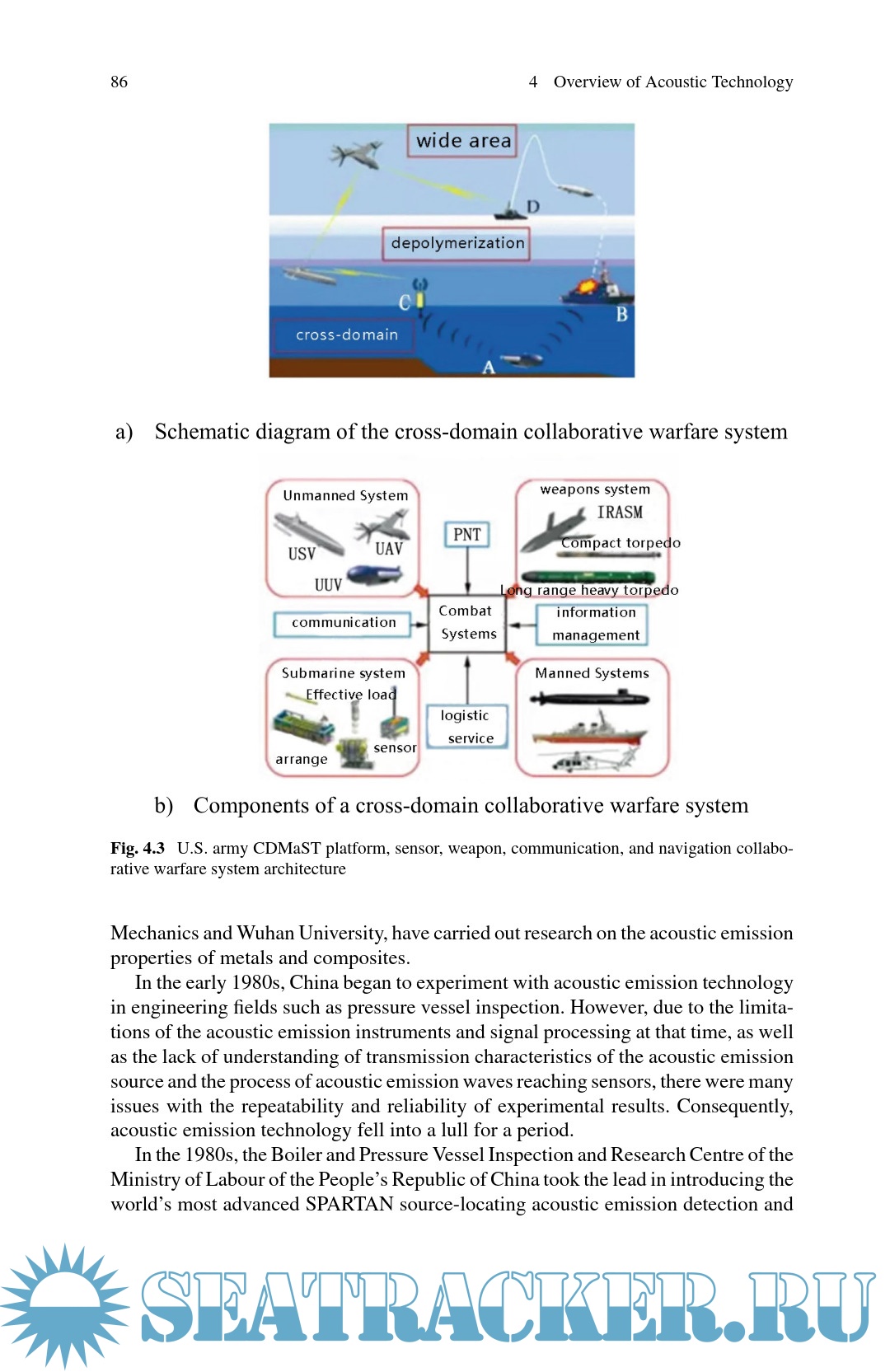 86

4 Overview of Acoustic Technology

wide area

D

depolymerization

C

B

cross-domain

A

a) Schematic diagram of the cross-domain collaborative warfare system

Unmanned System

USV

UAV

UUV

PNT

weapons system

IRASM

Compact torpedo

Long range heavy torpedo

communication

Combat Systems

information management

Submarine system

Effective load

sensor

arrange

logistic service

Manned Systems

b) Components of a cross-domain collaborative warfare system

**Fig. 4.3** U.S. army CDMaST platform, sensor, weapon, communication, and navigation collaborative warfare system architecture

Mechanics and Wuhan University, have carried out research on the acoustic emission properties of metals and composites.

In the early 1980s, China began to experiment with acoustic emission technology in engineering fields such as pressure vessel inspection. However, due to the limitations of the acoustic emission instruments and signal processing at that time, as well as the lack of understanding of transmission characteristics of the acoustic emission source and the process of acoustic emission waves reaching sensors, there were many issues with the repeatability and reliability of experimental results. Consequently, acoustic emission technology fell into a lull for a period.

In the 1980s, the Boiler and Pressure Vessel Inspection and Research Centre of the Ministry of Labour of the People's Republic of China took the lead in introducing the world's most advanced SPARTAN source-locating acoustic emission detection and

SEATRACKER.RU