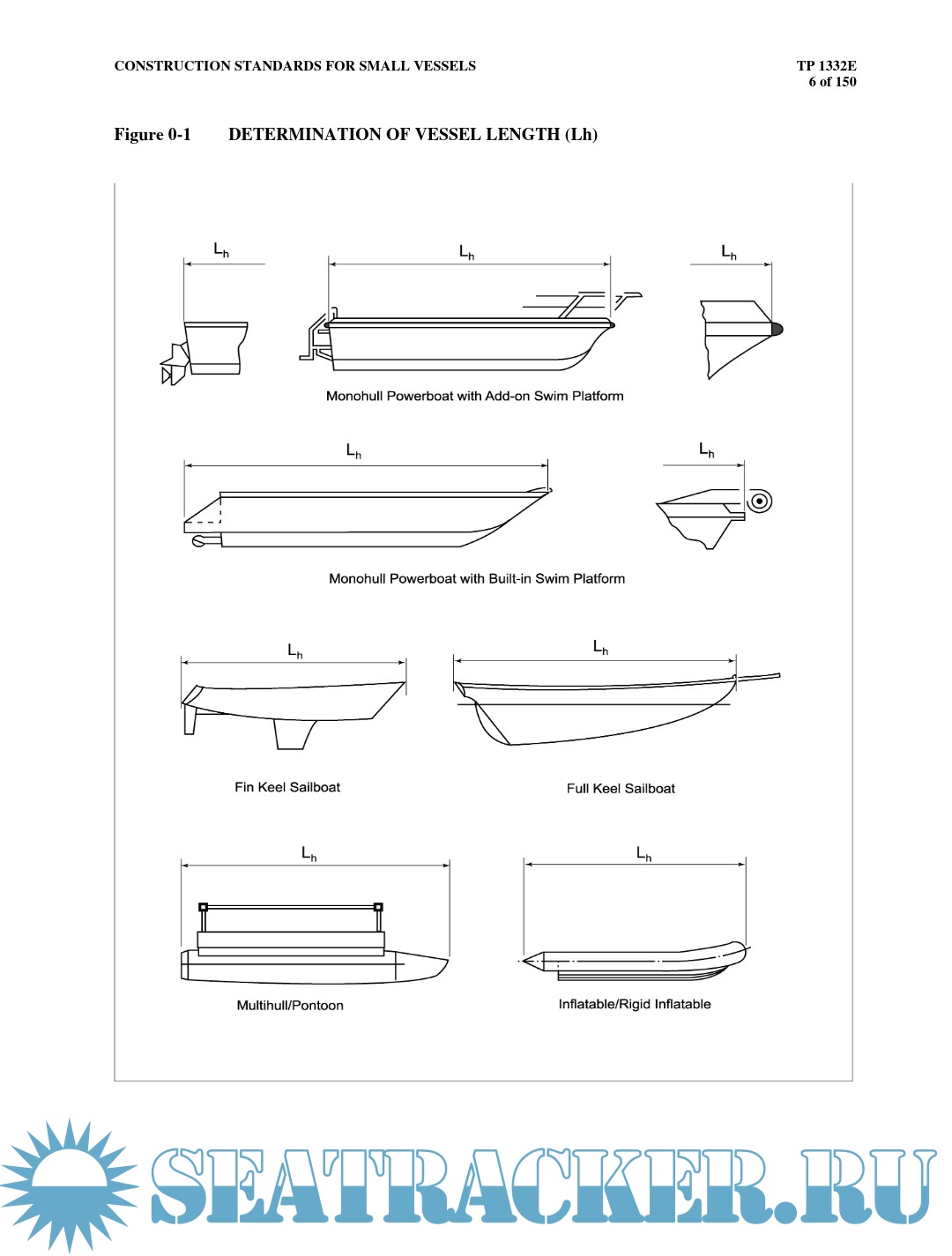 CONSTRUCTION STANDARDS FOR SMALL VESSELS

TP 1332E
6 of 150

Figure 0-1 DETERMINATION OF VESSEL LENGTH (Lh)

$L_h$

$L_h$

$L_h$

Monohull Powerboat with Add-on Swim Platform

$L_h$

$L_h$

Monohull Powerboat with Built-in Swim Platform

$L_h$

$L_h$

Fin Keel Sailboat

Full Keel Sailboat

$L_h$

$L_h$

Multihull/Pontoon

Inflatable/Rigid Inflatable

SEATRACKER.RU