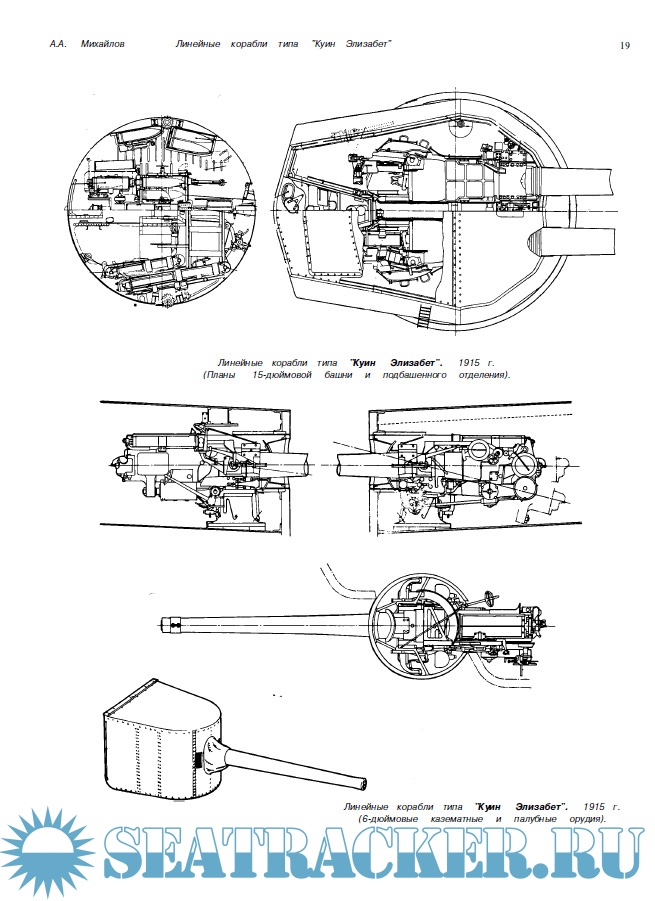 А.А. Михайлов Линейные корабли типа "Куин Элизабет" 19

Линейные корабли типа "Куин Элизабет". 1915 г. (Планы 15-дюймовой башни и подбашенного отделения).

Линейные корабли типа "Куин Элизабет". 1915 г. (6-дюймовые казематные и палубные орудия).

SEATRACKER.RU